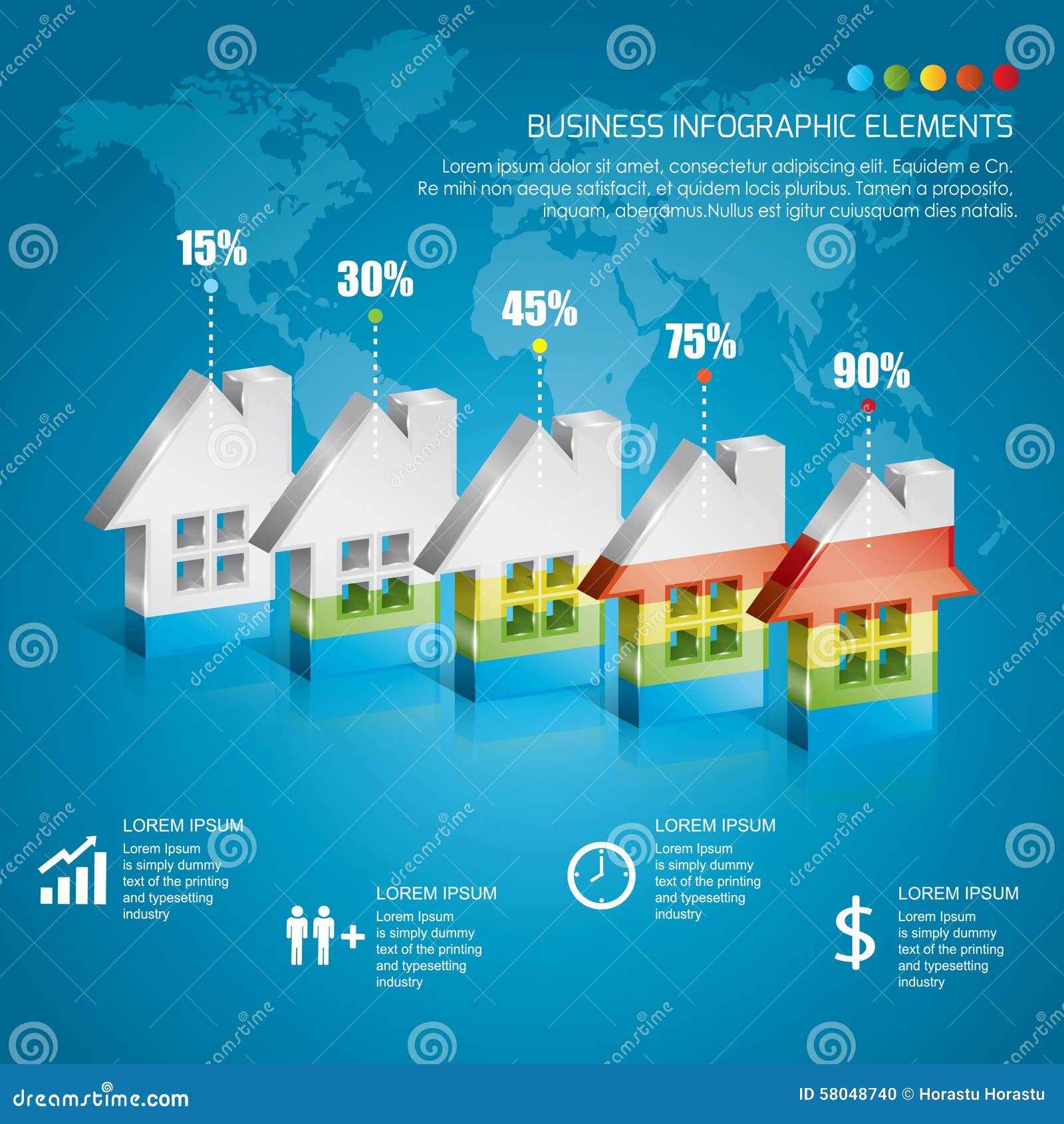 BUSINESS INFOGRAPHIC ELEMENTS

Lorem ipsum dolor sit amet, consectetur adipiscing elit. Equidem e Cn. Re mihi non aeque satisfacit, et quidem locis pluribus. Tamen a proposito, inquam, aberramus.Nullus est igitur cuiusquam dies natalis.

15%

30%

45%

75%

90%

LOREM IPSUM
Lorem Ipsum is simply dummy text of the printing and typesetting industry

LOREM IPSUM
Lorem Ipsum is simply dummy text of the printing and typesetting industry

LOREM IPSUM
Lorem Ipsum is simply dummy text of the printing and typesetting industry

LOREM IPSUM
Lorem Ipsum is simply dummy text of the printing and typesetting industry

dreamstime.com

ID 58048740 © Horastu Horastu