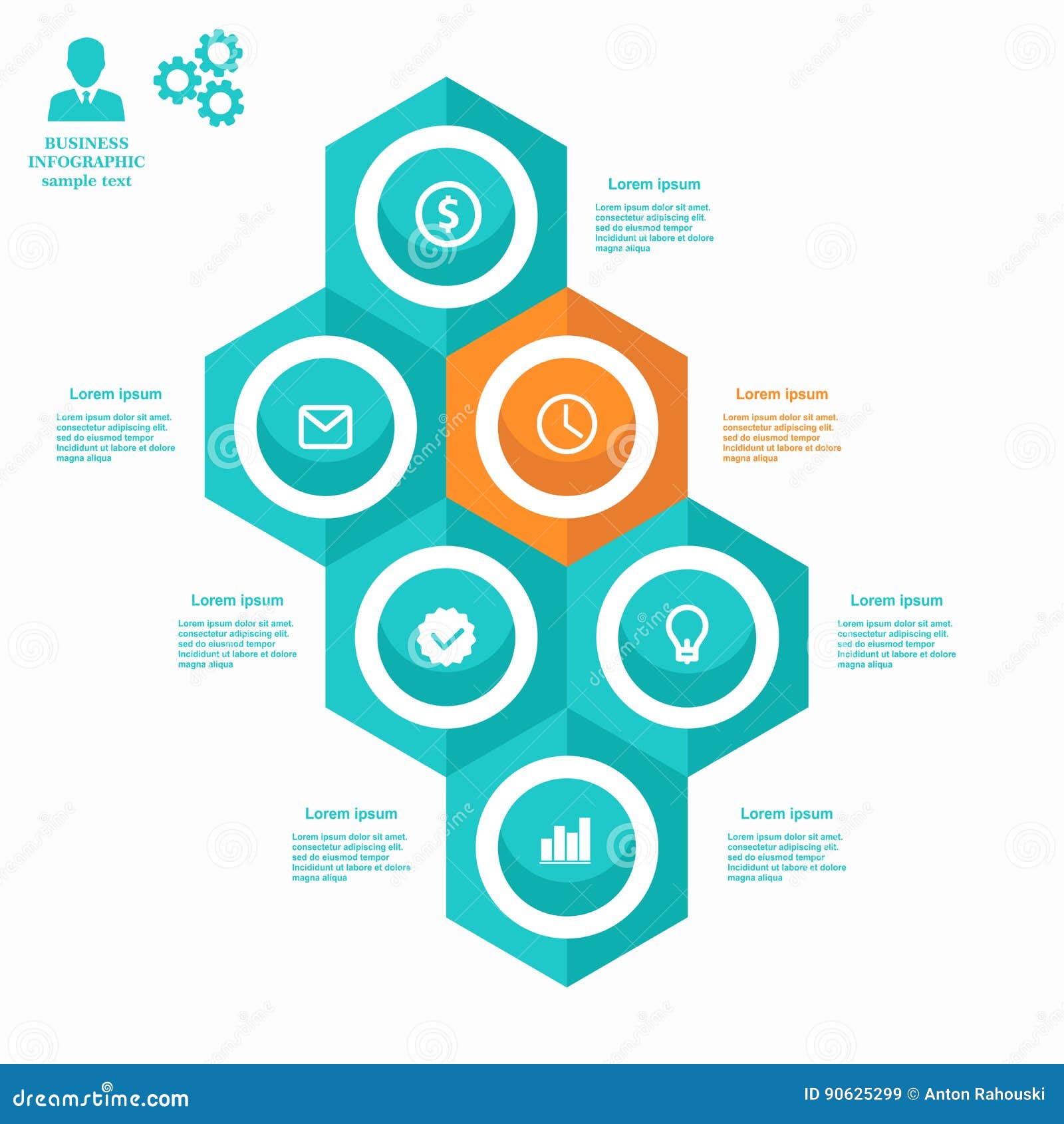 BUSINESS
INFOGRAPHIC
sample text

Lorem ipsum
Lorem ipsum dolor sit amet. consectetur adipiscing elit. sed do eiusmod tempor Incididunt ut labore et dolore magna aliqua

Lorem ipsum
Lorem ipsum dolor sit amet. consectetur adipiscing elit. sed do eiusmod tempor Incididunt ut labore et dolore magna aliqua

Lorem ipsum
Lorem ipsum dolor sit amet. consectetur adipiscing elit. sed do eiusmod tempor Incididunt ut labore et dolore magna aliqua

Lorem ipsum
Lorem ipsum dolor sit amet. consectetur adipiscing elit. sed do eiusmod tempor Incididunt ut labore et dolore magna aliqua

Lorem ipsum
Lorem ipsum dolor sit amet. consectetur adipiscing elit. sed do eiusmod tempor Incididunt ut labore et dolore magna aliqua

Lorem ipsum
Lorem ipsum dolor sit amet. consectetur adipiscing elit. sed do eiusmod tempor Incididunt ut labore et dolore magna aliqua

Lorem ipsum
Lorem ipsum dolor sit amet. consectetur adipiscing elit. sed do eiusmod tempor Incididunt ut labore et dolore magna aliqua

dreamstime.com
ID 90625299 © Anton Rahouski