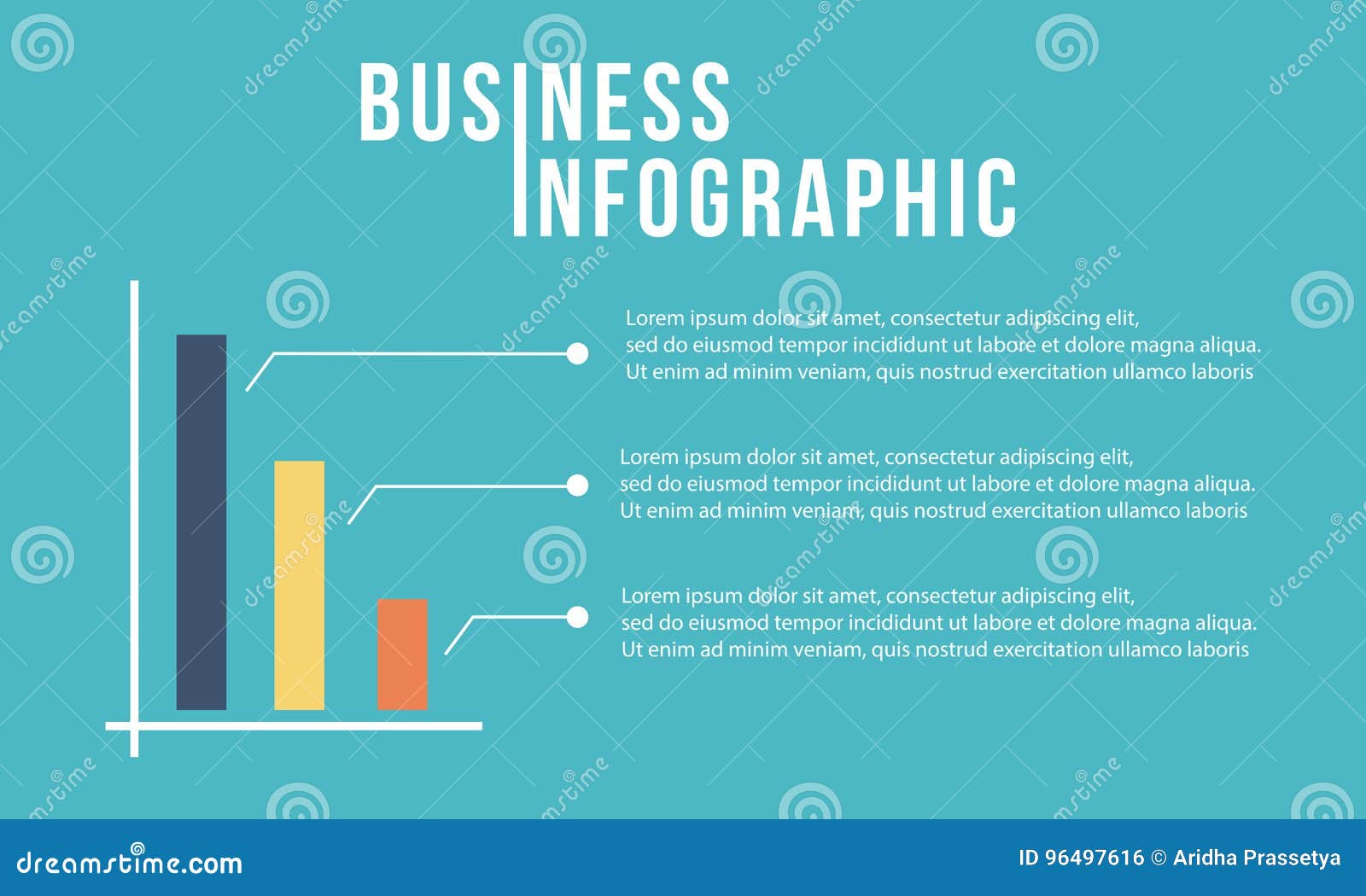 BUSINESS
INFOGRAPHIC

Lorem ipsum dolor sit amet, consectetur adipiscing elit, sed do eiusmod tempor incididunt ut labore et dolore magna aliqua. Ut enim ad minim veniam, quis nostrud exercitation ullamco laboris

Lorem ipsum dolor sit amet, consectetur adipiscing elit, sed do eiusmod tempor incididunt ut labore et dolore magna aliqua. Ut enim ad minim veniam, quis nostrud exercitation ullamco laboris

Lorem ipsum dolor sit amet, consectetur adipiscing elit, sed do eiusmod tempor incididunt ut labore et dolore magna aliqua. Ut enim ad minim veniam, quis nostrud exercitation ullamco laboris

dreamstime.com

ID 96497616 © Aridha Prassetya