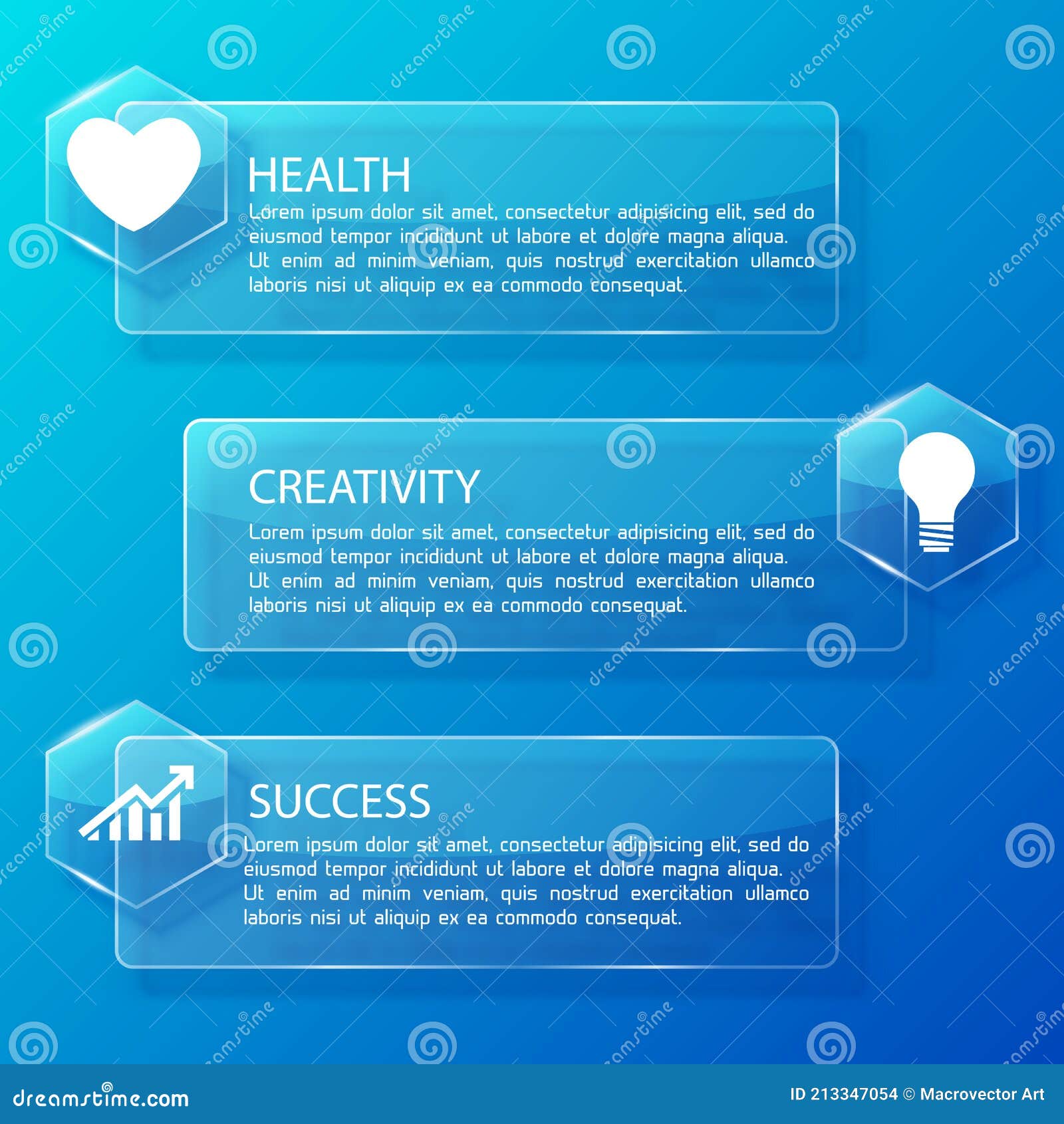 HEALTH

Lorem ipsum dolor sit amet, consectetur adipisicing elit, sed do eiusmod tempor incididunt ut labore et dolore magna aliqua. Ut enim ad minim veniam, quis nostrud exercitation ullamco laboris nisi ut aliquip ex ea commodo consequat.

CREATIVITY

Lorem ipsum dolor sit amet, consectetur adipisicing elit, sed do eiusmod tempor incididunt ut labore et dolore magna aliqua. Ut enim ad minim veniam, quis nostrud exercitation ullamco laboris nisi ut aliquip ex ea commodo consequat.

SUCCESS

Lorem ipsum dolor sit amet, consectetur adipisicing elit, sed do eiusmod tempor incididunt ut labore et dolore magna aliqua. Ut enim ad minim veniam, quis nostrud exercitation ullamco laboris nisi ut aliquip ex ea commodo consequat.

dreamstime.com

ID 213347054 © Macrovector Art