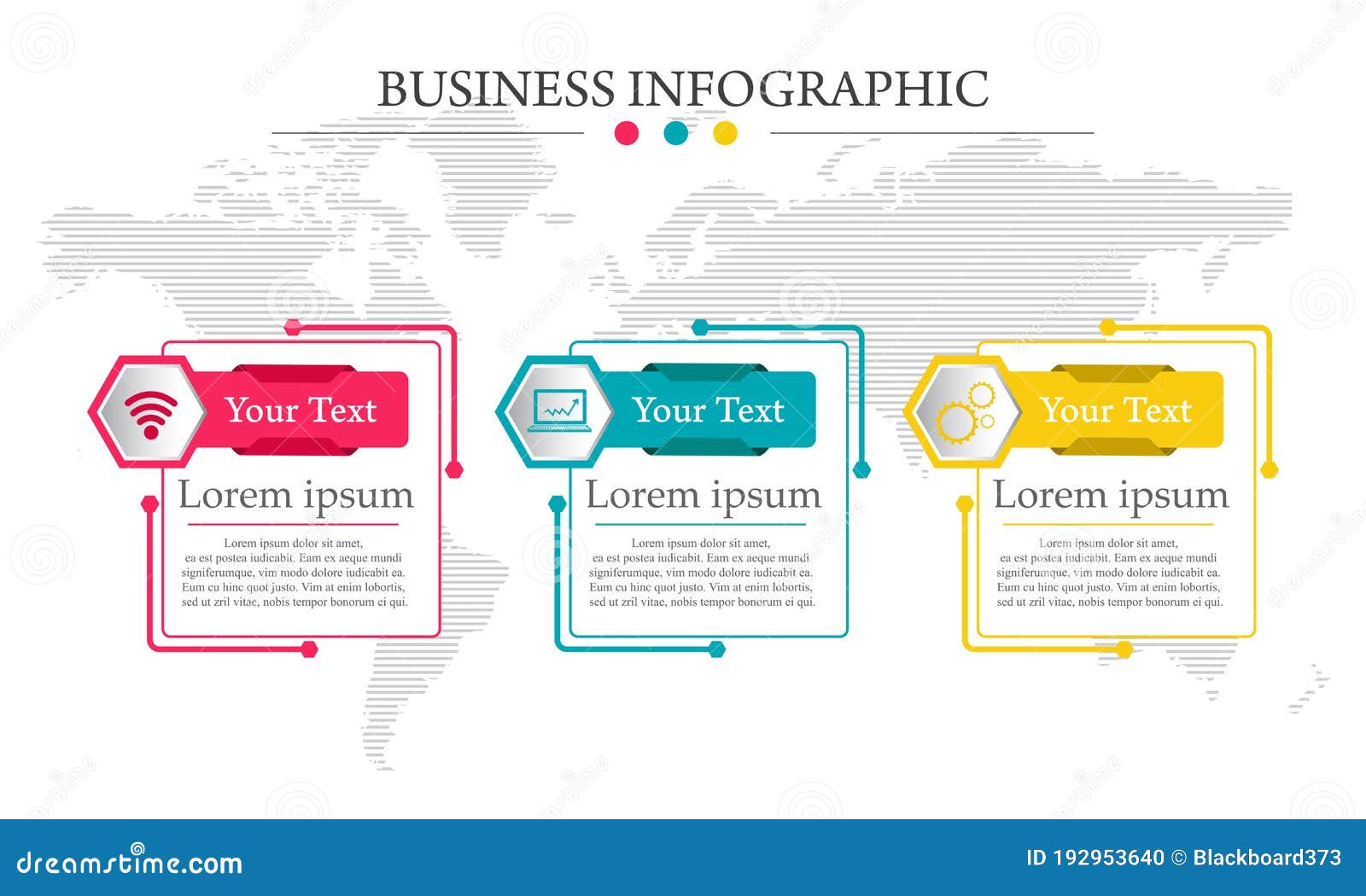 BUSINESS INFOGRAPHIC

Your Text

Lorem ipsum

Lorem ipsum dolor sit amet, ea est postea iudicabit. Eam ex aeque mundi signiferumque, vim modo dolore iudicabit ea. Eum cu hinc quot justo. Vim at enim lobortis, sed ut zril vitae, nobis tempor bonorum ei qui.

Your Text

Lorem ipsum

Lorem ipsum dolor sit amet, ea est postea iudicabit. Eam ex aeque mundi signiferumque, vim modo dolore iudicabit ea. Eum cu hinc quot justo. Vim at enim lobortis, sed ut zril vitae, nobis tempor bonorum ei qui.

Your Text

Lorem ipsum

Lorem ipsum dolor sit amet, ea est postea iudicabit. Eam ex aeque mundi signiferumque, vim modo dolore iudicabit ea. Eum cu hinc quot justo. Vim at enim lobortis, sed ut zril vitae, nobis tempor bonorum ei qui.

dreamstime.com

ID 192953640 © Blackboard373