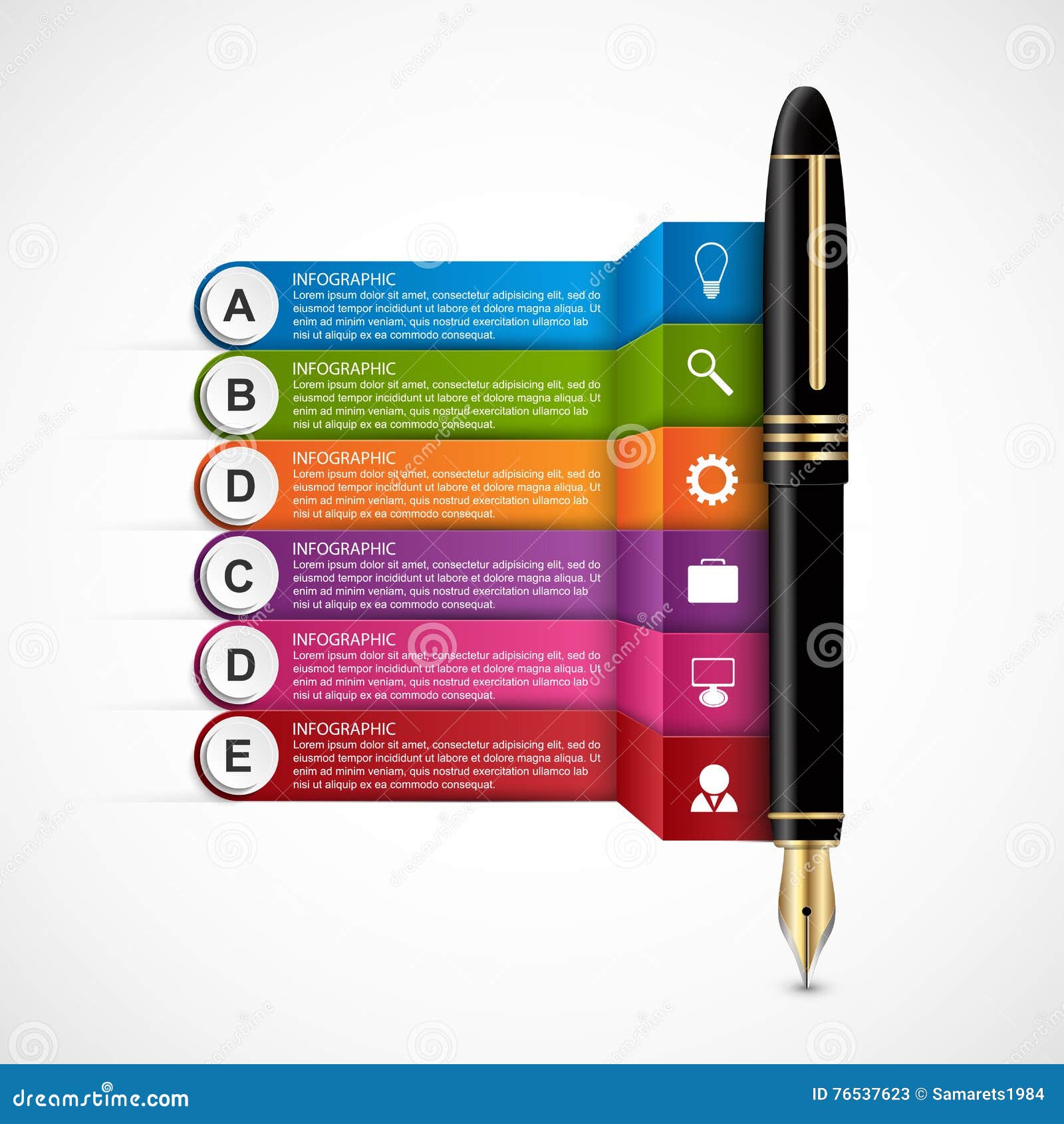 A
INFOGRAPHIC
Lorem ipsum dolor sit amet, consectetur adipisicing elit, sed do eiusmod tempor incididunt ut labore et dolore magna aliqua. Ut enim ad minim veniam, quis nostrud exercitation ullamco lab nisi ut aliquip ex ea commodo consequat.

B
INFOGRAPHIC
Lorem ipsum dolor sit amet, consectetur adipisicing elit, sed do eiusmod tempor incididunt ut labore et dolore magna aliqua. Ut enim ad minim veniam, quis nostrud exercitation ullamco lab nisi ut aliquip ex ea commodo consequat.

D
INFOGRAPHIC
Lorem ipsum dolor sit amet, consectetur adipisicing elit, sed do eiusmod tempor incididunt ut labore et dolore magna aliqua. Ut enim ad minim veniam, quis nostrud exercitation ullamco lab nisi ut aliquip ex ea commodo consequat.

C
INFOGRAPHIC
Lorem ipsum dolor sit amet, consectetur adipisicing elit, sed do eiusmod tempor incididunt ut labore et dolore magna aliqua. Ut enim ad minim veniam, quis nostrud exercitation ullamco lab nisi ut aliquip ex ea commodo consequat.

D
INFOGRAPHIC
Lorem ipsum dolor sit amet, consectetur adipisicing elit, sed do eiusmod tempor incididunt ut labore et dolore magna aliqua. Ut enim ad minim veniam, quis nostrud exercitation ullamco lab nisi ut aliquip ex ea commodo consequat.

E
INFOGRAPHIC
Lorem ipsum dolor sit amet, consectetur adipisicing elit, sed do eiusmod tempor incididunt ut labore et dolore magna aliqua. Ut enim ad minim veniam, quis nostrud exercitation ullamco lab nisi ut aliquip ex ea commodo consequat.

dreamstime.com
ID 76537623 © Samarets1984