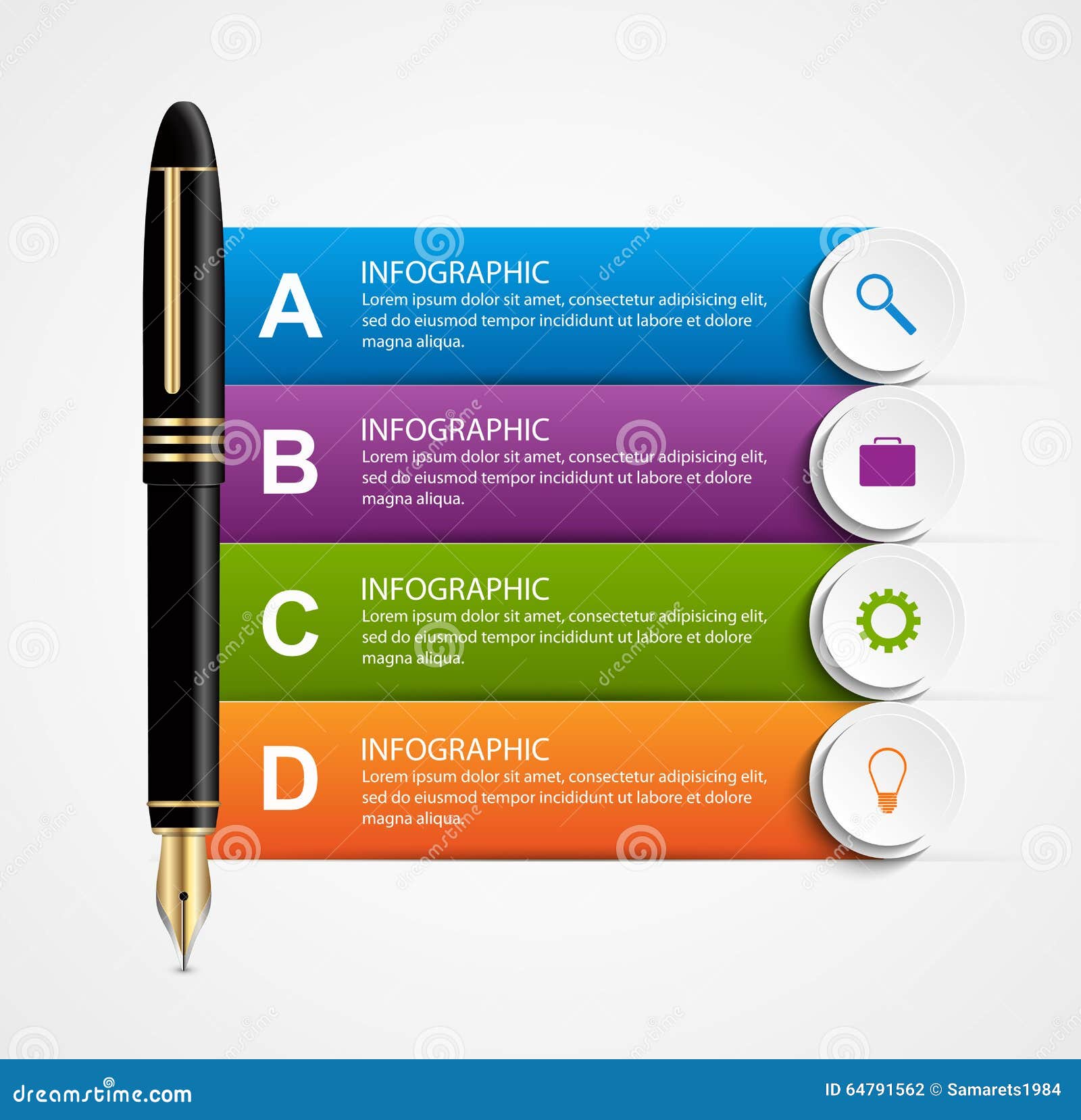 A
INFOGRAPHIC
Lorem ipsum dolor sit amet, consectetur adipisicing elit, sed do eiusmod tempor incididunt ut labore et dolore magna aliqua.

B
INFOGRAPHIC
Lorem ipsum dolor sit amet, consectetur adipisicing elit, sed do eiusmod tempor incididunt ut labore et dolore magna aliqua.

C
INFOGRAPHIC
Lorem ipsum dolor sit amet, consectetur adipisicing elit, sed do eiusmod tempor incididunt ut labore et dolore magna aliqua.

D
INFOGRAPHIC
Lorem ipsum dolor sit amet, consectetur adipisicing elit, sed do eiusmod tempor incididunt ut labore et dolore magna aliqua.

dreamstime.com
ID 64791562 © Samarets1984