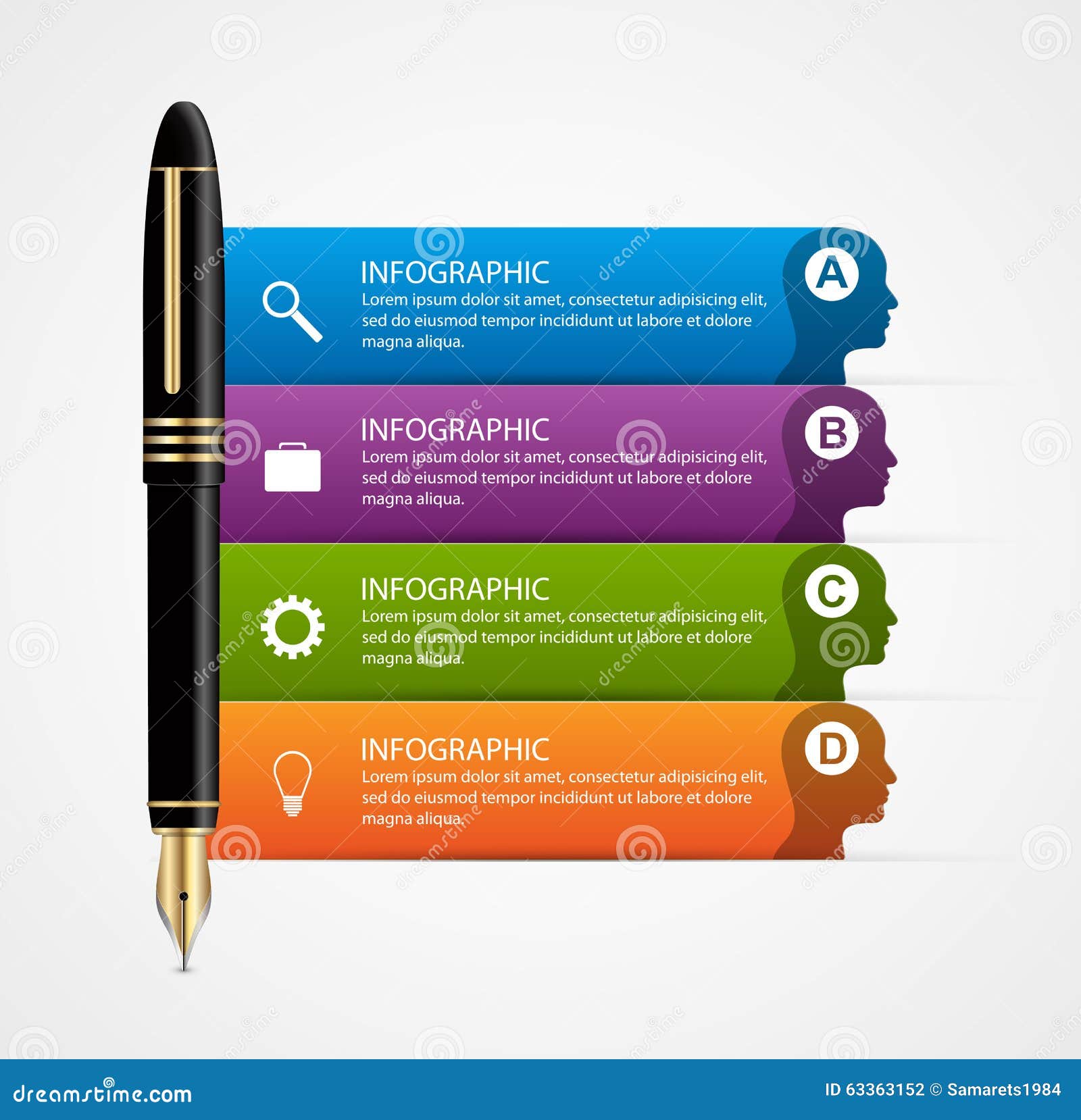 INFOGRAPHIC
Lorem ipsum dolor sit amet, consectetur adipisicing elit, sed do eiusmod tempor incididunt ut labore et dolore magna aliqua.

A

INFOGRAPHIC
Lorem ipsum dolor sit amet, consectetur adipisicing elit, sed do eiusmod tempor incididunt ut labore et dolore magna aliqua.

B

INFOGRAPHIC
Lorem ipsum dolor sit amet, consectetur adipisicing elit, sed do eiusmod tempor incididunt ut labore et dolore magna aliqua.

C

INFOGRAPHIC
Lorem ipsum dolor sit amet, consectetur adipisicing elit, sed do eiusmod tempor incididunt ut labore et dolore magna aliqua.

D

dreamstime.com

ID 63363152 © Samarets1984