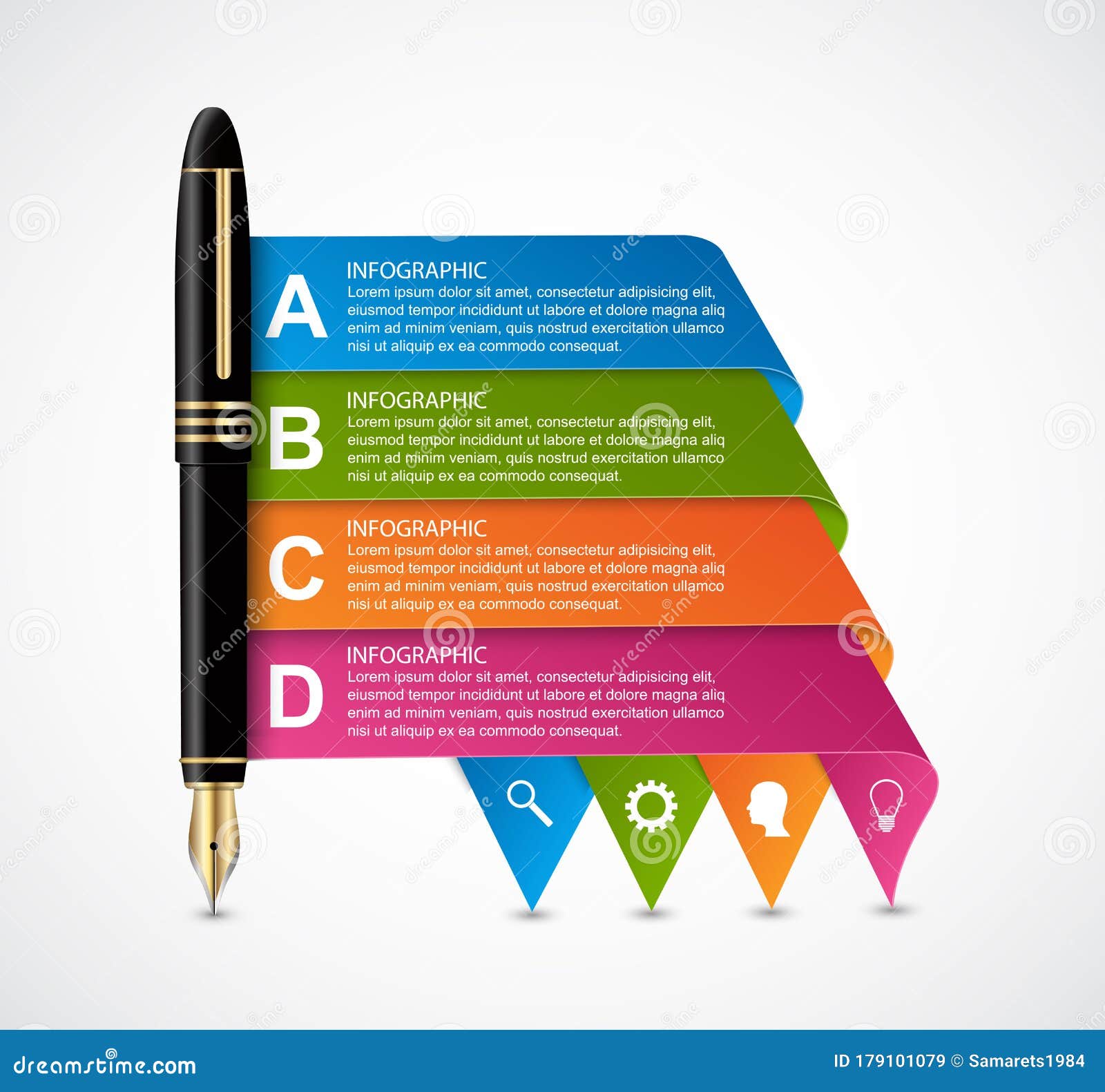 A
INFOGRAPHIC
Lorem ipsum dolor sit amet, consectetur adipisicing elit, eiusmod tempor incididunt ut labore et dolore magna aliq enim ad minim veniam, quis nostrud exercitation ullamco nisi ut aliquip ex ea commodo consequat.

B
INFOGRAPHIC
Lorem ipsum dolor sit amet, consectetur adipisicing elit, eiusmod tempor incididunt ut labore et dolore magna aliq enim ad minim veniam, quis nostrud exercitation ullamco nisi ut aliquip ex ea commodo consequat.

C
INFOGRAPHIC
Lorem ipsum dolor sit amet, consectetur adipisicing elit, eiusmod tempor incididunt ut labore et dolore magna aliq enim ad minim veniam, quis nostrud exercitation ullamco nisi ut aliquip ex ea commodo consequat.

D
INFOGRAPHIC
Lorem ipsum dolor sit amet, consectetur adipisicing elit, eiusmod tempor incididunt ut labore et dolore magna aliq enim ad minim veniam, quis nostrud exercitation ullamco nisi ut aliquip ex ea commodo consequat.

dreamstime.com
ID 179101079 © Samarets1984