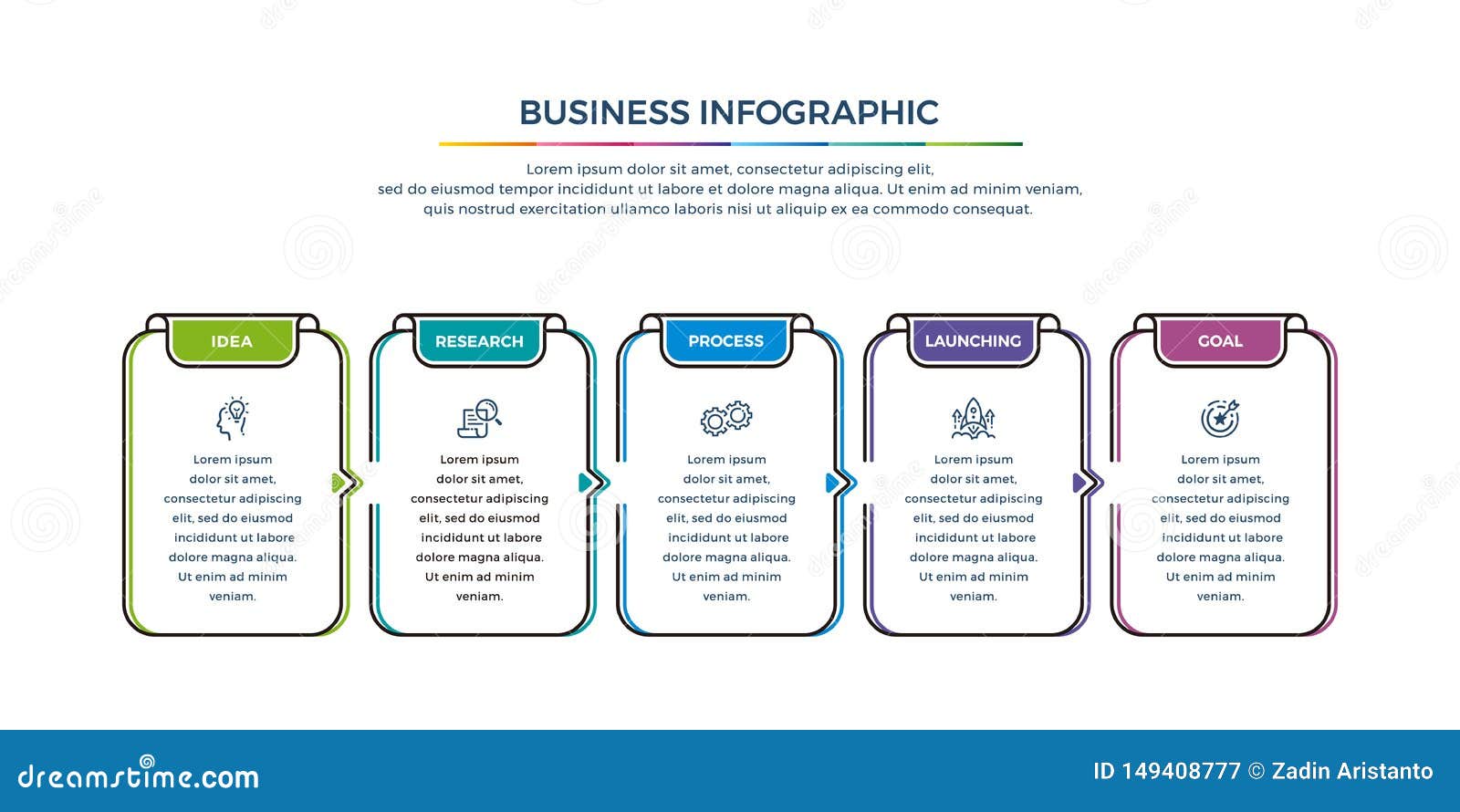 BUSINESS INFOGRAPHIC

Lorem ipsum dolor sit amet, consectetur adipiscing elit, sed do eiusmod tempor incididunt ut labore et dolore magna aliqua. Ut enim ad minim veniam, quis nostrud exercitation ullamco laboris nisi ut aliquip ex ea commodo consequat.

IDEA

Lorem ipsum dolor sit amet, consectetur adipiscing elit, sed do eiusmod incididunt ut labore dolore magna aliqua. Ut enim ad minim veniam.

RESEARCH

Lorem ipsum dolor sit amet, consectetur adipiscing elit, sed do eiusmod incididunt ut labore dolore magna aliqua. Ut enim ad minim veniam.

PROCESS

Lorem ipsum dolor sit amet, consectetur adipiscing elit, sed do eiusmod incididunt ut labore dolore magna aliqua. Ut enim ad minim veniam.

LAUNCHING

Lorem ipsum dolor sit amet, consectetur adipiscing elit, sed do eiusmod incididunt ut labore dolore magna aliqua. Ut enim ad minim veniam.

GOAL

Lorem ipsum dolor sit amet, consectetur adipiscing elit, sed do eiusmod incididunt ut labore dolore magna aliqua. Ut enim ad minim veniam.

dreamstime.com

ID 149408777 © Zadin Aristanto