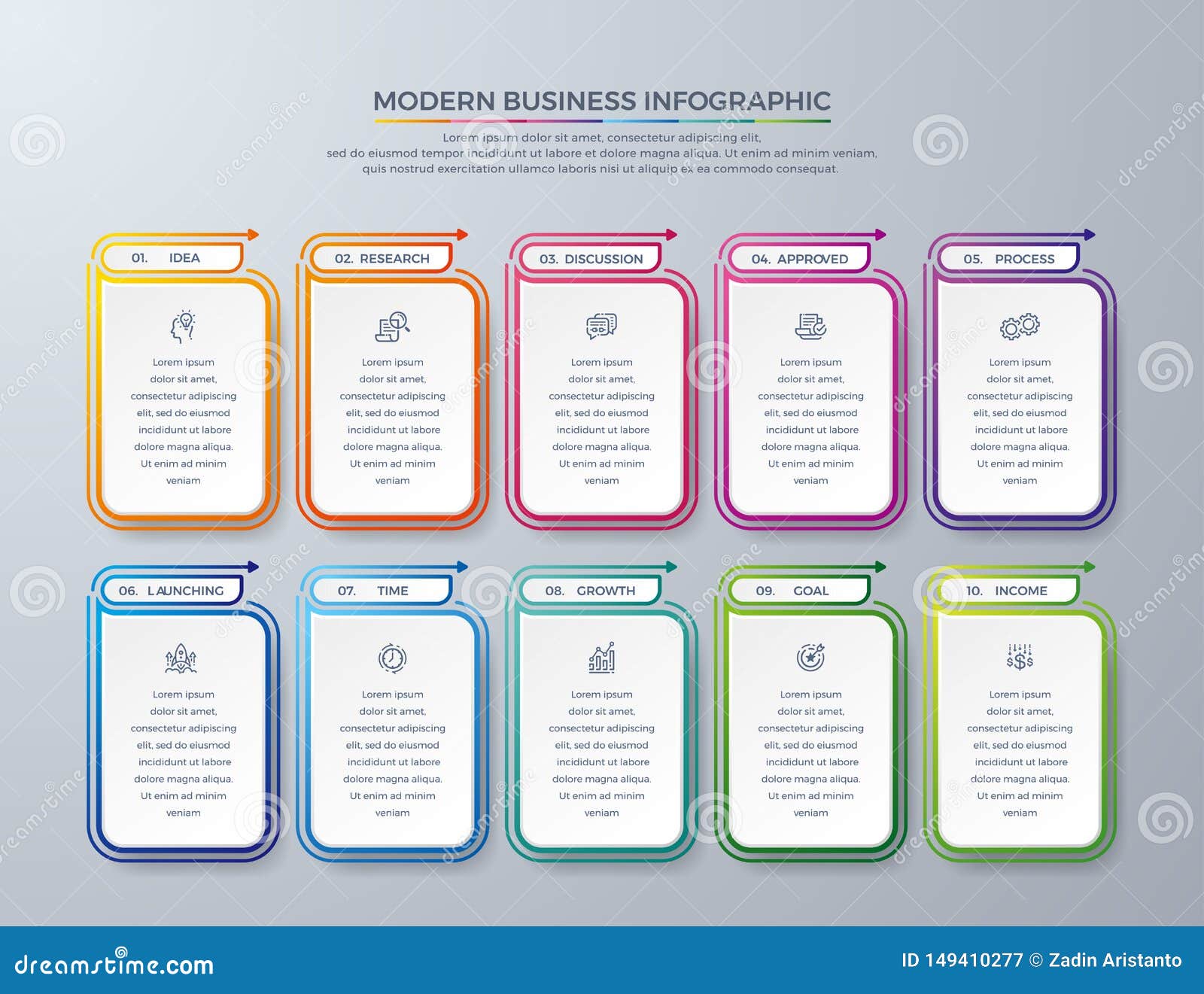 MODERN BUSINESS INFOGRAPHIC

Lorem ipsum dolor sit amet, consectetur adipiscing elit, sed do eiusmod tempor incididunt ut labore et dolore magna aliqua. Ut enim ad minim veniam, quis nostrud exercitation ullamco laboris nisi ut aliquip ex ea commodo consequat.

01. IDEA

Lorem ipsum dolor sit amet, consectetur adipiscing elit, sed do eiusmod incididunt ut labore dolore magna aliqua. Ut enim ad minim veniam

02. RESEARCH

Lorem ipsum dolor sit amet, consectetur adipiscing elit, sed do eiusmod incididunt ut labore dolore magna aliqua. Ut enim ad minim veniam

03. DISCUSSION

Lorem ipsum dolor sit amet, consectetur adipiscing elit, sed do eiusmod incididunt ut labore dolore magna aliqua. Ut enim ad minim veniam

04. APPROVED

Lorem ipsum dolor sit amet, consectetur adipiscing elit, sed do eiusmod incididunt ut labore dolore magna aliqua. Ut enim ad minim veniam

05. PROCESS

Lorem ipsum dolor sit amet, consectetur adipiscing elit, sed do eiusmod incididunt ut labore dolore magna aliqua. Ut enim ad minim veniam

06. LAUNCHING

Lorem ipsum dolor sit amet, consectetur adipiscing elit, sed do eiusmod incididunt ut labore dolore magna aliqua. Ut enim ad minim veniam

07. TIME

Lorem ipsum dolor sit amet, consectetur adipiscing elit, sed do eiusmod incididunt ut labore dolore magna aliqua. Ut enim ad minim veniam

08. GROWTH

Lorem ipsum dolor sit amet, consectetur adipiscing elit, sed do eiusmod incididunt ut labore dolore magna aliqua. Ut enim ad minim veniam

09. GOAL

Lorem ipsum dolor sit amet, consectetur adipiscing elit, sed do eiusmod incididunt ut labore dolore magna aliqua. Ut enim ad minim veniam

10. INCOME

Lorem ipsum dolor sit amet, consectetur adipiscing elit, sed do eiusmod incididunt ut labore dolore magna aliqua. Ut enim ad minim veniam

dreamstime.com

ID 149410277 © Zadin Aristanto