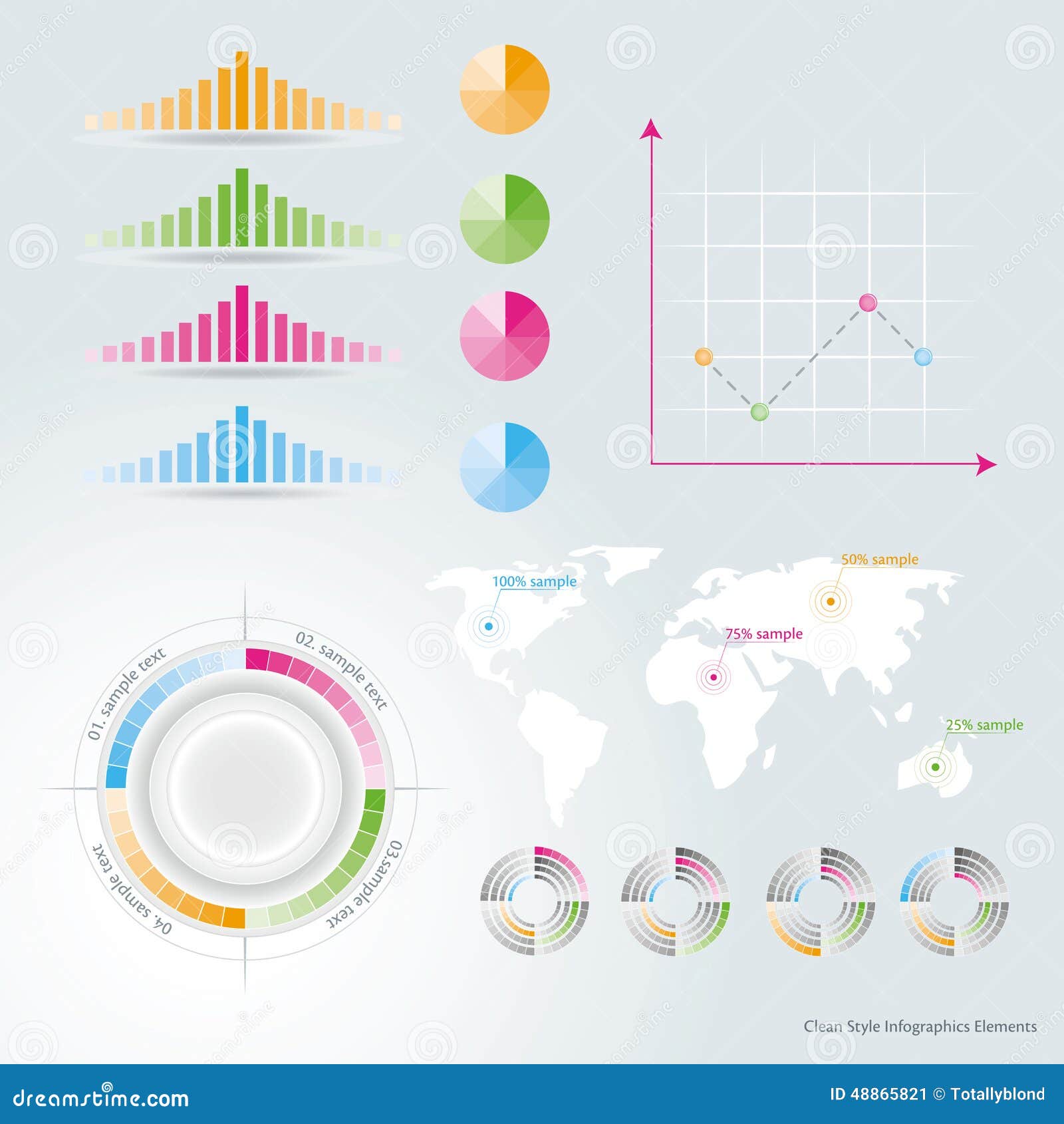 100% sample

50% sample

75% sample

25% sample

01. sample text

02. sample text

03.sample text

04. sample text

Clean Style Infographics Elements

dreamstime.com

ID 48865821 © Totallyblond