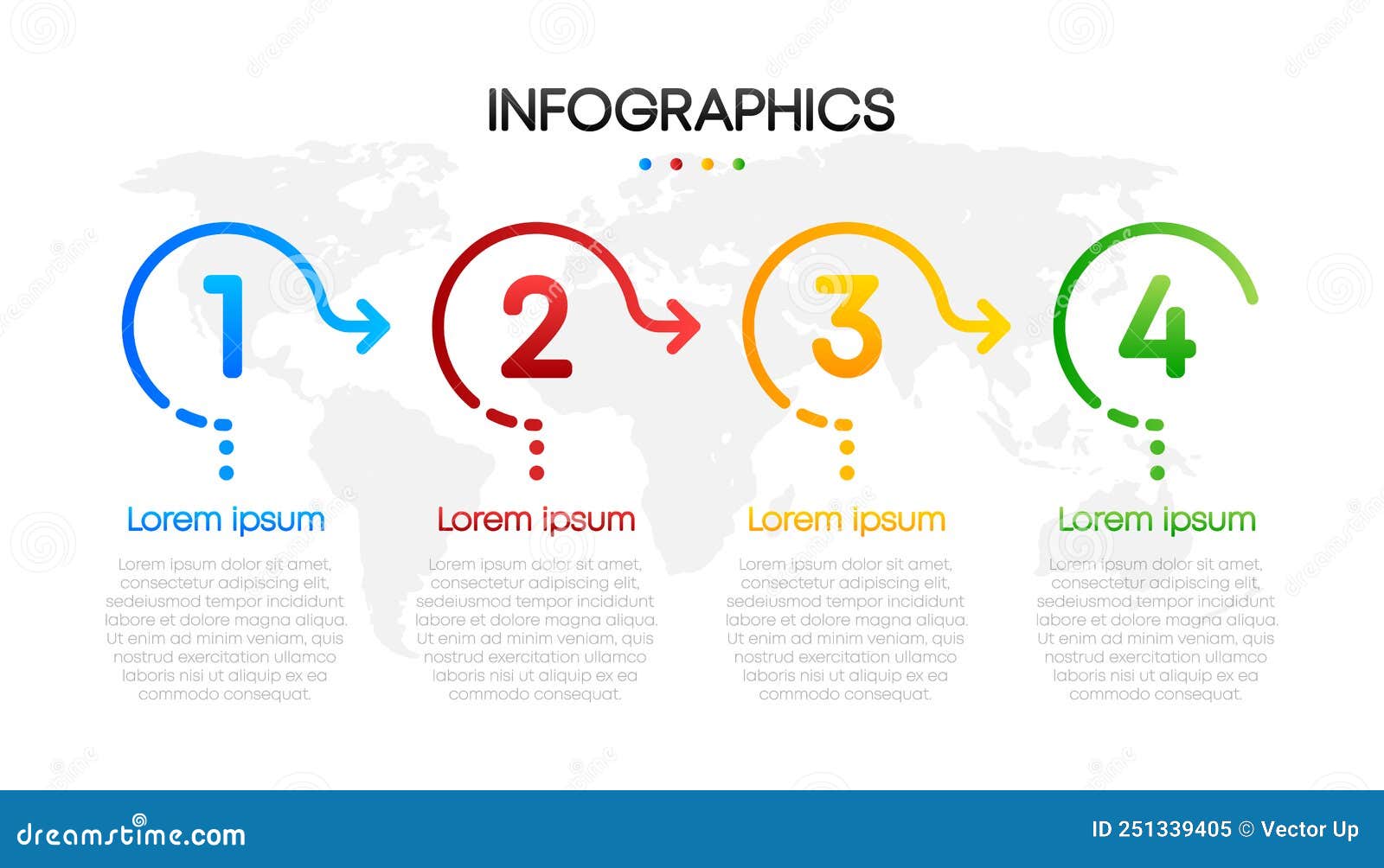 INFOGRAPHICS

1

Lorem ipsum

Lorem ipsum dolor sit amet, consectetur adipiscing elit, sedeiusmod tempor incididunt labore et dolore magna aliqua. Ut enim ad minim veniam, quis nostrud exercitation ullamco laboris nisi ut aliquip ex ea commodo consequat.

2

Lorem ipsum

Lorem ipsum dolor sit amet, consectetur adipiscing elit, sedeiusmod tempor incididunt labore et dolore magna aliqua. Ut enim ad minim veniam, quis nostrud exercitation ullamco laboris nisi ut aliquip ex ea commodo consequat.

3

Lorem ipsum

Lorem ipsum dolor sit amet, consectetur adipiscing elit, sedeiusmod tempor incididunt labore et dolore magna aliqua. Ut enim ad minim veniam, quis nostrud exercitation ullamco laboris nisi ut aliquip ex ea commodo consequat.

4

Lorem ipsum

Lorem ipsum dolor sit amet, consectetur adipiscing elit, sedeiusmod tempor incididunt labore et dolore magna aliqua. Ut enim ad minim veniam, quis nostrud exercitation ullamco laboris nisi ut aliquip ex ea commodo consequat.

dreamstime.com

ID 251339405 © Vector Up