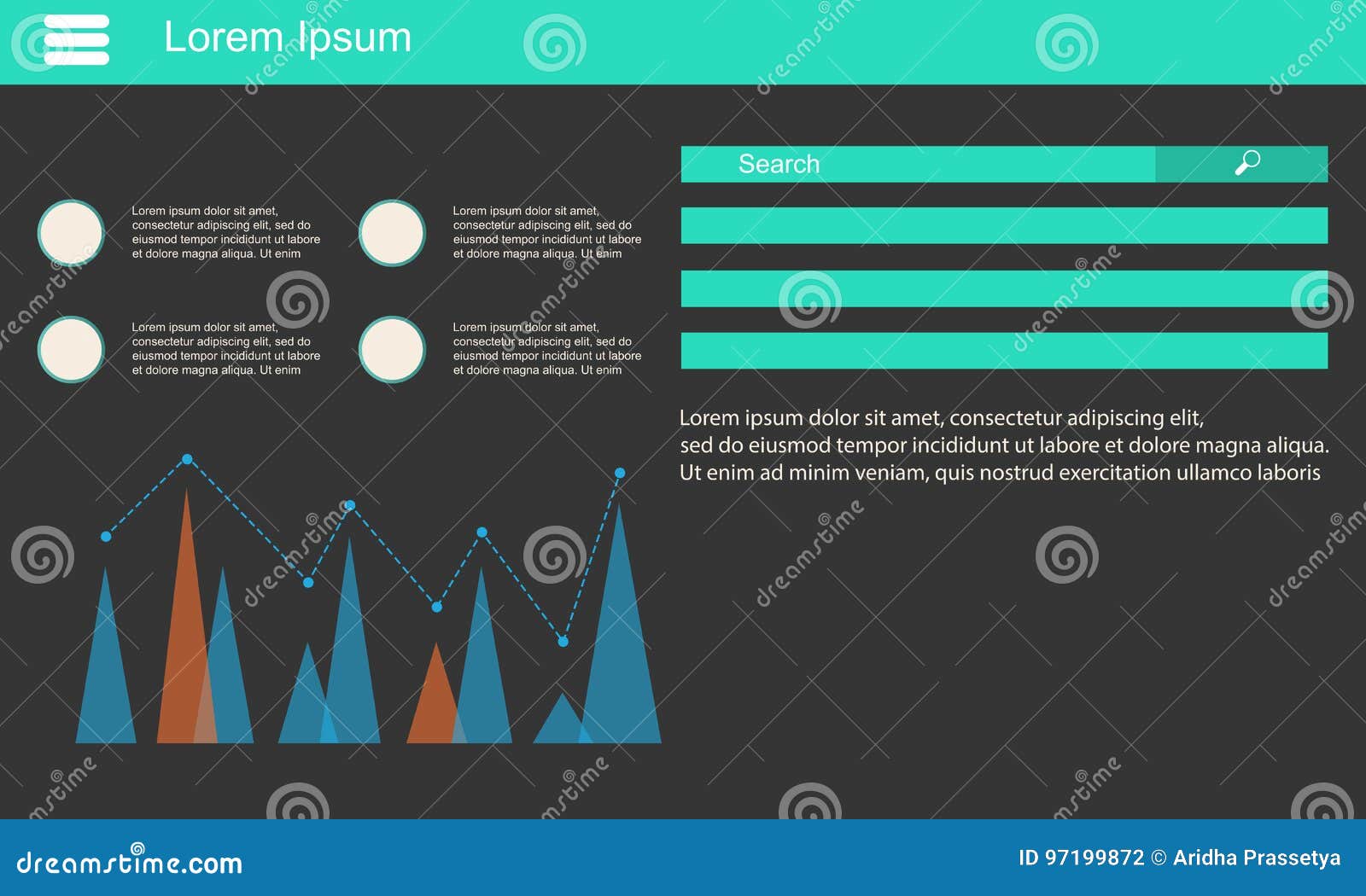 Lorem Ipsum

Search

Lorem ipsum dolor sit amet, consectetur adipiscing elit, sed do eiusmod tempor incididunt ut labore et dolore magna aliqua. Ut enim

Lorem ipsum dolor sit amet, consectetur adipiscing elit, sed do eiusmod tempor incididunt ut labore et dolore magna aliqua. Ut enim

Lorem ipsum dolor sit amet, consectetur adipiscing elit, sed do eiusmod tempor incididunt ut labore et dolore magna aliqua. Ut enim

Lorem ipsum dolor sit amet, consectetur adipiscing elit, sed do eiusmod tempor incididunt ut labore et dolore magna aliqua. Ut enim

Lorem ipsum dolor sit amet, consectetur adipiscing elit, sed do eiusmod tempor incididunt ut labore et dolore magna aliqua. Ut enim ad minim veniam, quis nostrud exercitation ullamco laboris

dreamstime.com
ID 97199872 © Aridha Prassetya