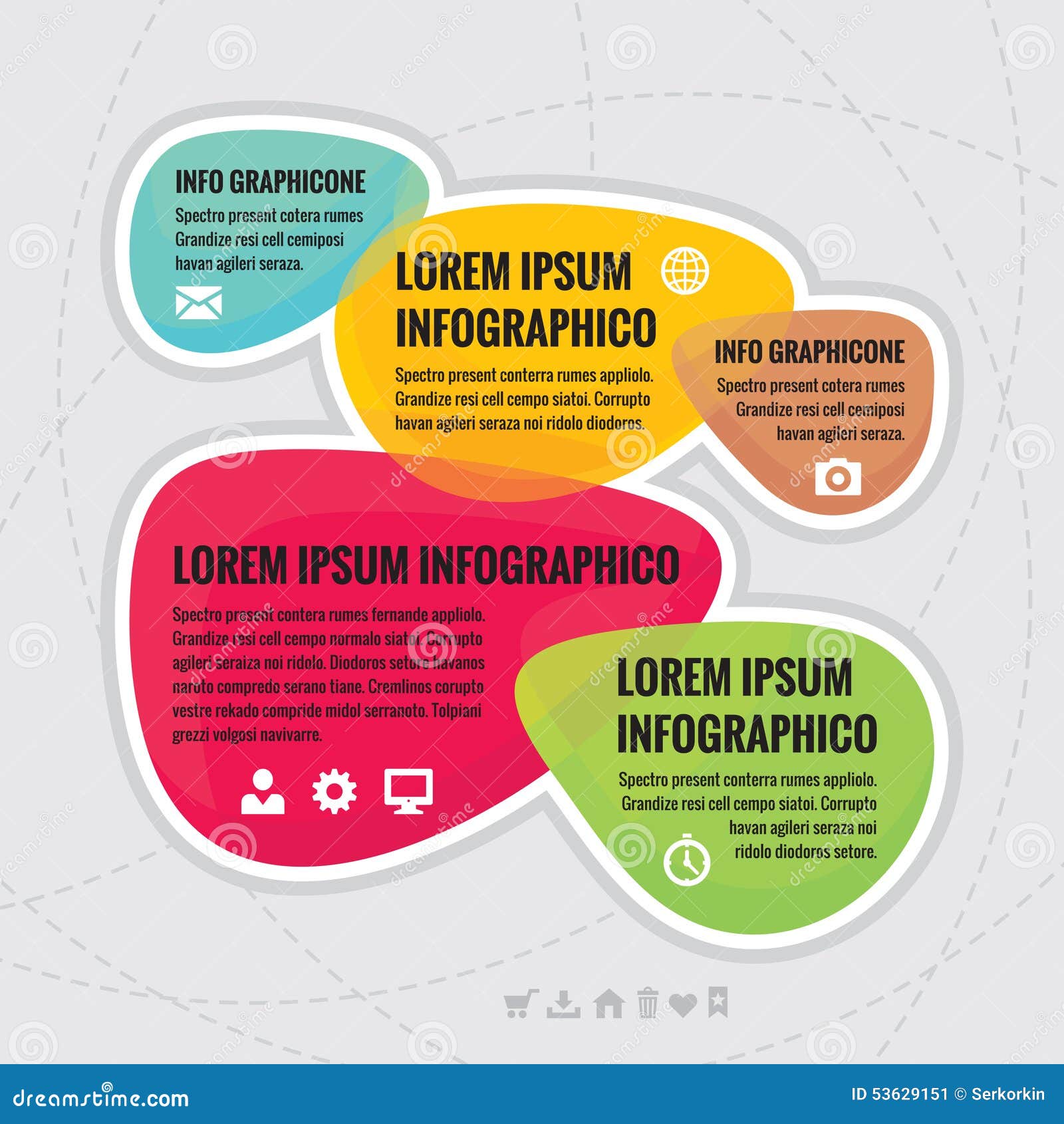 INFO GRAPHICONE

Spectro present cotera rumes Grandize resi cell cemiposi havan agileri seraza.

LOREM IPSUM INFOGRAPHICO

Spectro present conterra rumes appliolo. Grandize resi cell cempo siatoi. Corrupto havan agileri seraza noi ridolo diodoros.

INFO GRAPHICONE

Spectro present cotera rumes Grandize resi cell cemiposi havan agileri seraza.

LOREM IPSUM INFOGRAPHICO

Spectro present contera rumes fernande appliolo. Grandize resi cell cempo normalo siatoi. Corrupto agileri seraiza noi ridolo. Diodoros setore havanos naroto compredo serano tiane. Cremlinos corupto vestre rekado compride midol serranoto. Tolpiani grezzi volgosi navivarre.

LOREM IPSUM INFOGRAPHICO

Spectro present conterra rumes appliolo. Grandize resi cell cempo siatoi. Corrupto havan agileri seraza noi ridolo diodoros setore.

dreamstime.com

ID 53629151 © Serkorkin