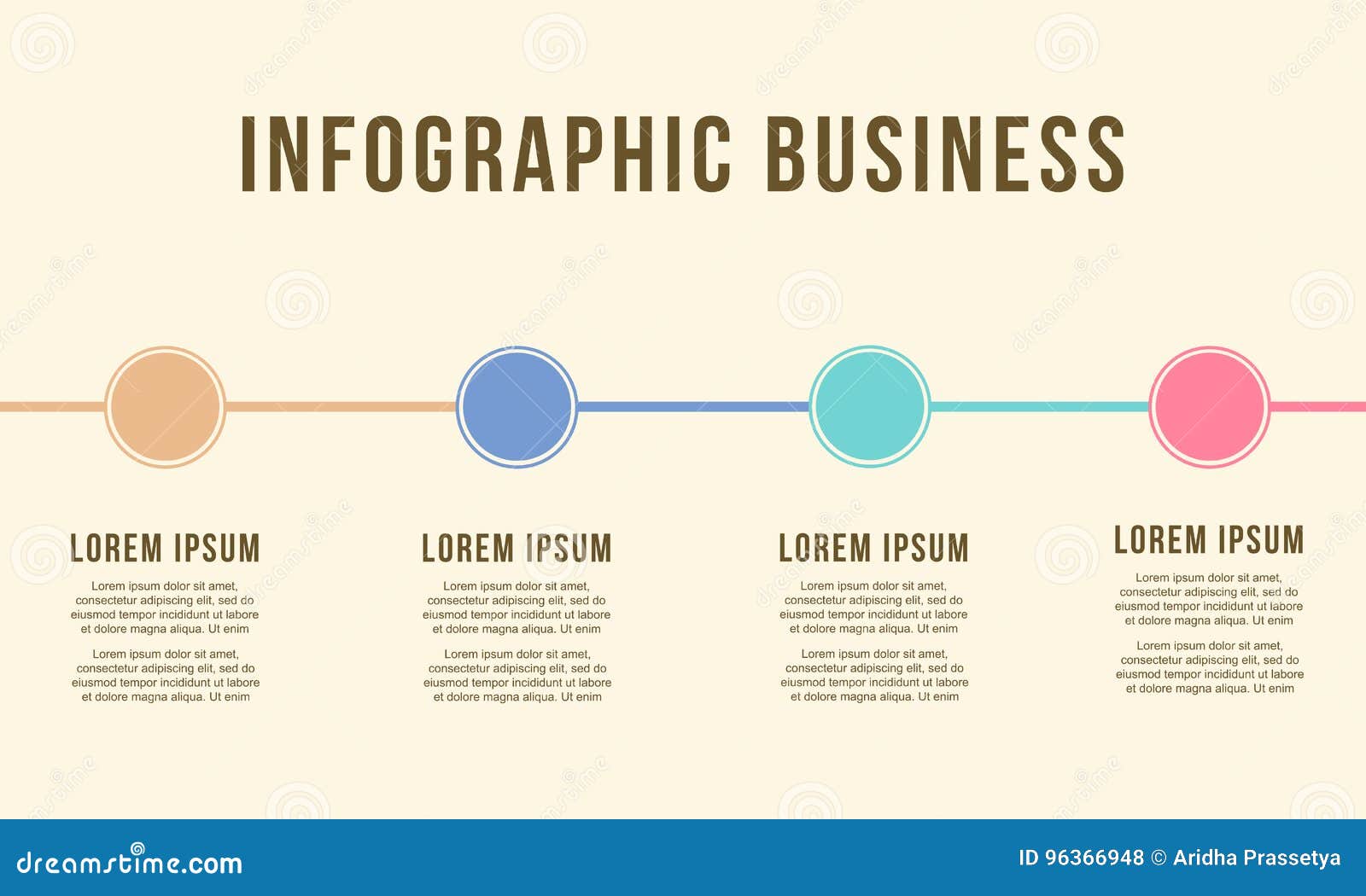 INFOGRAPHIC BUSINESS

LOREM IPSUM

Lorem ipsum dolor sit amet, consectetur adipiscing elit, sed do eiusmod tempor incididunt ut labore et dolore magna aliqua. Ut enim

Lorem ipsum dolor sit amet, consectetur adipiscing elit, sed do eiusmod tempor incididunt ut labore et dolore magna aliqua. Ut enim

LOREM IPSUM

Lorem ipsum dolor sit amet, consectetur adipiscing elit, sed do eiusmod tempor incididunt ut labore et dolore magna aliqua. Ut enim

Lorem ipsum dolor sit amet, consectetur adipiscing elit, sed do eiusmod tempor incididunt ut labore et dolore magna aliqua. Ut enim

LOREM IPSUM

Lorem ipsum dolor sit amet, consectetur adipiscing elit, sed do eiusmod tempor incididunt ut labore et dolore magna aliqua. Ut enim

Lorem ipsum dolor sit amet, consectetur adipiscing elit, sed do eiusmod tempor incididunt ut labore et dolore magna aliqua. Ut enim

LOREM IPSUM

Lorem ipsum dolor sit amet, consectetur adipiscing elit, sed do eiusmod tempor incididunt ut labore et dolore magna aliqua. Ut enim

Lorem ipsum dolor sit amet, consectetur adipiscing elit, sed do eiusmod tempor incididunt ut labore et dolore magna aliqua. Ut enim

dreamstime.com

ID 96366948 © Aridha Prassetya