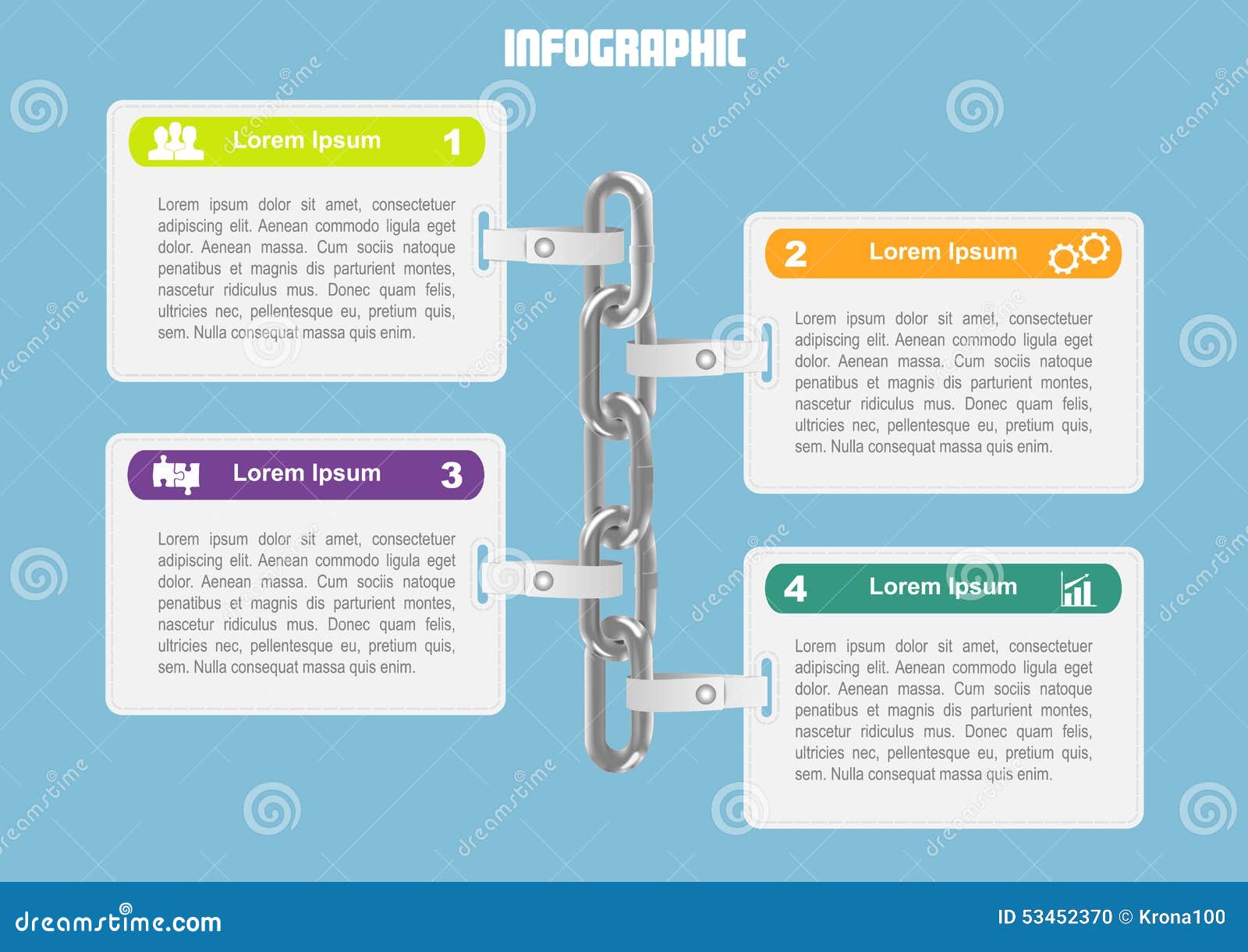 INFOGRAPHIC

Lorem Ipsum 1

Lorem ipsum dolor sit amet, consectetuer adipiscing elit. Aenean commodo ligula eget dolor. Aenean massa. Cum sociis natoque penatibus et magnis dis parturient montes, nascetur ridiculus mus. Donec quam felis, ultricies nec, pellentesque eu, pretium quis, sem. Nulla consequat massa quis enim.

2 Lorem Ipsum

Lorem ipsum dolor sit amet, consectetuer adipiscing elit. Aenean commodo ligula eget dolor. Aenean massa. Cum sociis natoque penatibus et magnis dis parturient montes, nascetur ridiculus mus. Donec quam felis, ultricies nec, pellentesque eu, pretium quis, sem. Nulla consequat massa quis enim.

Lorem Ipsum 3

Lorem ipsum dolor sit amet, consectetuer adipiscing elit. Aenean commodo ligula eget dolor. Aenean massa. Cum sociis natoque penatibus et magnis dis parturient montes, nascetur ridiculus mus. Donec quam felis, ultricies nec, pellentesque eu, pretium quis, sem. Nulla consequat massa quis enim.

4 Lorem Ipsum

Lorem ipsum dolor sit amet, consectetuer adipiscing elit. Aenean commodo ligula eget dolor. Aenean massa. Cum sociis natoque penatibus et magnis dis parturient montes, nascetur ridiculus mus. Donec quam felis, ultricies nec, pellentesque eu, pretium quis, sem. Nulla consequat massa quis enim.

dreamstime.com

ID 53452370 © Krona100