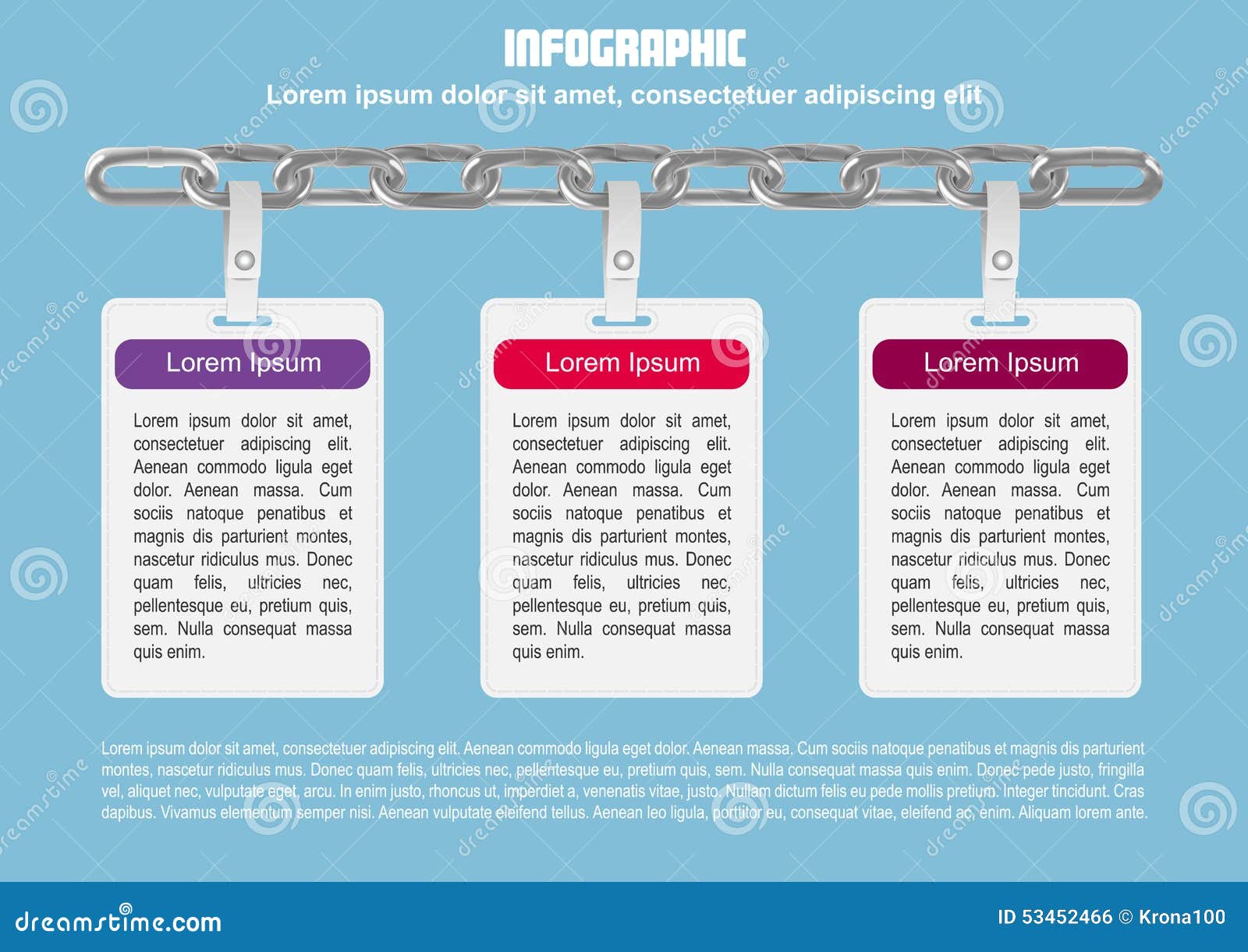 INFOGRAPHIC

Lorem ipsum dolor sit amet, consectetuer adipiscing elit

Lorem Ipsum

Lorem ipsum dolor sit amet, consectetuer adipiscing elit. Aenean commodo ligula eget dolor. Aenean massa. Cum sociis natoque penatibus et magnis dis parturient montes, nascetur ridiculus mus. Donec quam felis, ultricies nec, pellentesque eu, pretium quis, sem. Nulla consequat massa quis enim.

Lorem Ipsum

Lorem ipsum dolor sit amet, consectetuer adipiscing elit. Aenean commodo ligula eget dolor. Aenean massa. Cum sociis natoque penatibus et magnis dis parturient montes, nascetur ridiculus mus. Donec quam felis, ultricies nec, pellentesque eu, pretium quis, sem. Nulla consequat massa quis enim.

Lorem Ipsum

Lorem ipsum dolor sit amet, consectetuer adipiscing elit. Aenean commodo ligula eget dolor. Aenean massa. Cum sociis natoque penatibus et magnis dis parturient montes, nascetur ridiculus mus. Donec quam felis, ultricies nec, pellentesque eu, pretium quis, sem. Nulla consequat massa quis enim.

Lorem ipsum dolor sit amet, consectetuer adipiscing elit. Aenean commodo ligula eget dolor. Aenean massa. Cum sociis natoque penatibus et magnis dis parturient montes, nascetur ridiculus mus. Donec quam felis, ultricies nec, pellentesque eu, pretium quis, sem. Nulla consequat massa quis enim. Donec pede justo, fringilla vel, aliquet nec, vulputate eget, arcu. In enim justo, rhoncus ut, imperdiet a, venenatis vitae, justo. Nullam dictum felis eu pede mollis pretium. Integer tincidunt. Cras dapibus. Vivamus elementum semper nisi. Aenean vulputate eleifend tellus. Aenean leo ligula, porttitor eu, consequat vitae, eleifend ac, enim. Aliquam lorem ante.

dreamstime.com

ID 53452466 © Krona100