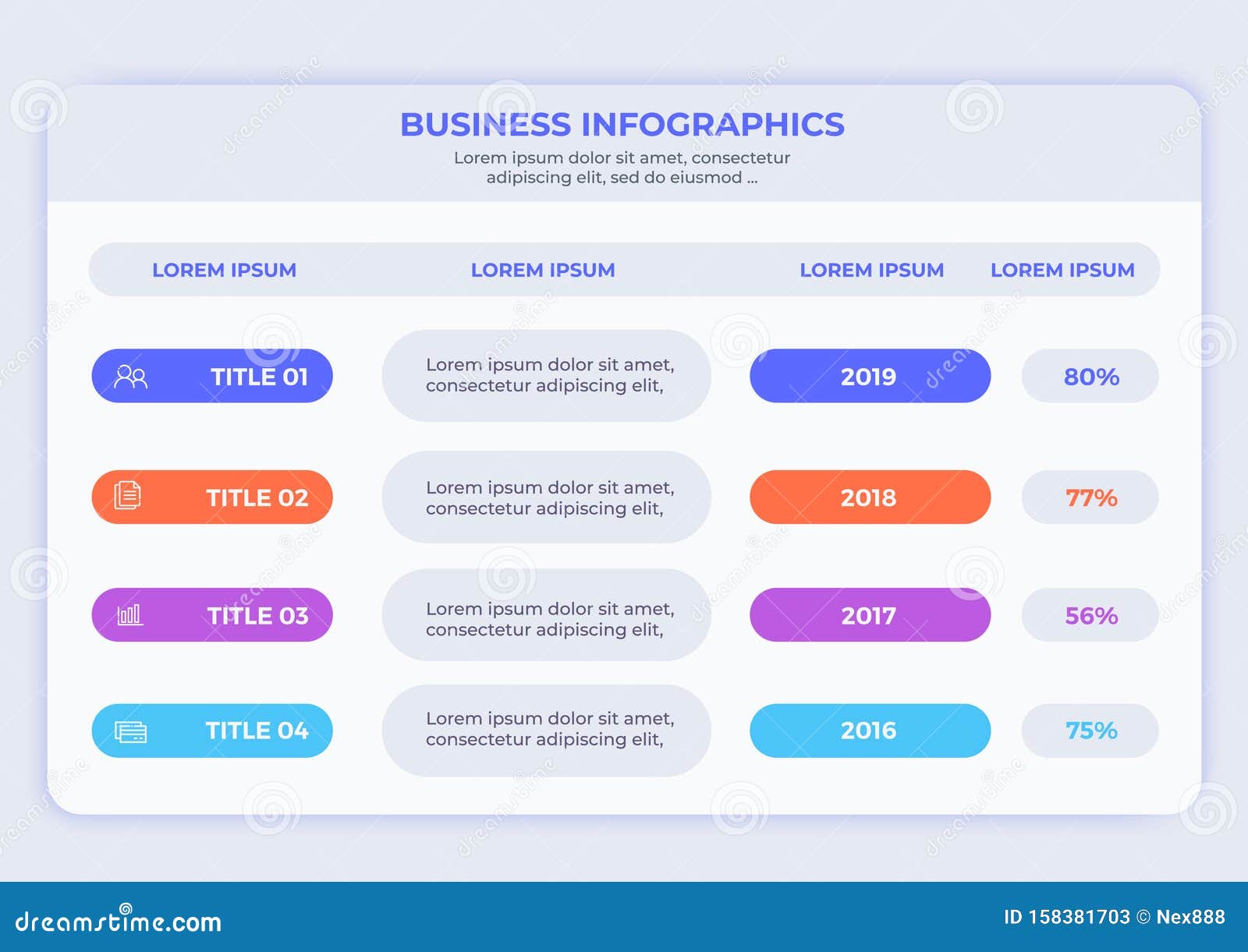 BUSINESS INFOGRAPHICS
Lorem ipsum dolor sit amet, consectetur adipiscing elit, sed do eiusmod ...

| LOREM IPSUM | LOREM IPSUM | LOREM IPSUM | LOREM IPSUM |
|---|---|---|---|
| TITLE 01 | Lorem ipsum dolor sit amet, consectetur adipiscing elit, | 2019 | 80% |
| TITLE 02 | Lorem ipsum dolor sit amet, consectetur adipiscing elit, | 2018 | 77% |
| TITLE 03 | Lorem ipsum dolor sit amet, consectetur adipiscing elit, | 2017 | 56% |
| TITLE 04 | Lorem ipsum dolor sit amet, consectetur adipiscing elit, | 2016 | 75% |

dreamstime.com
ID 158381703 © Nex888