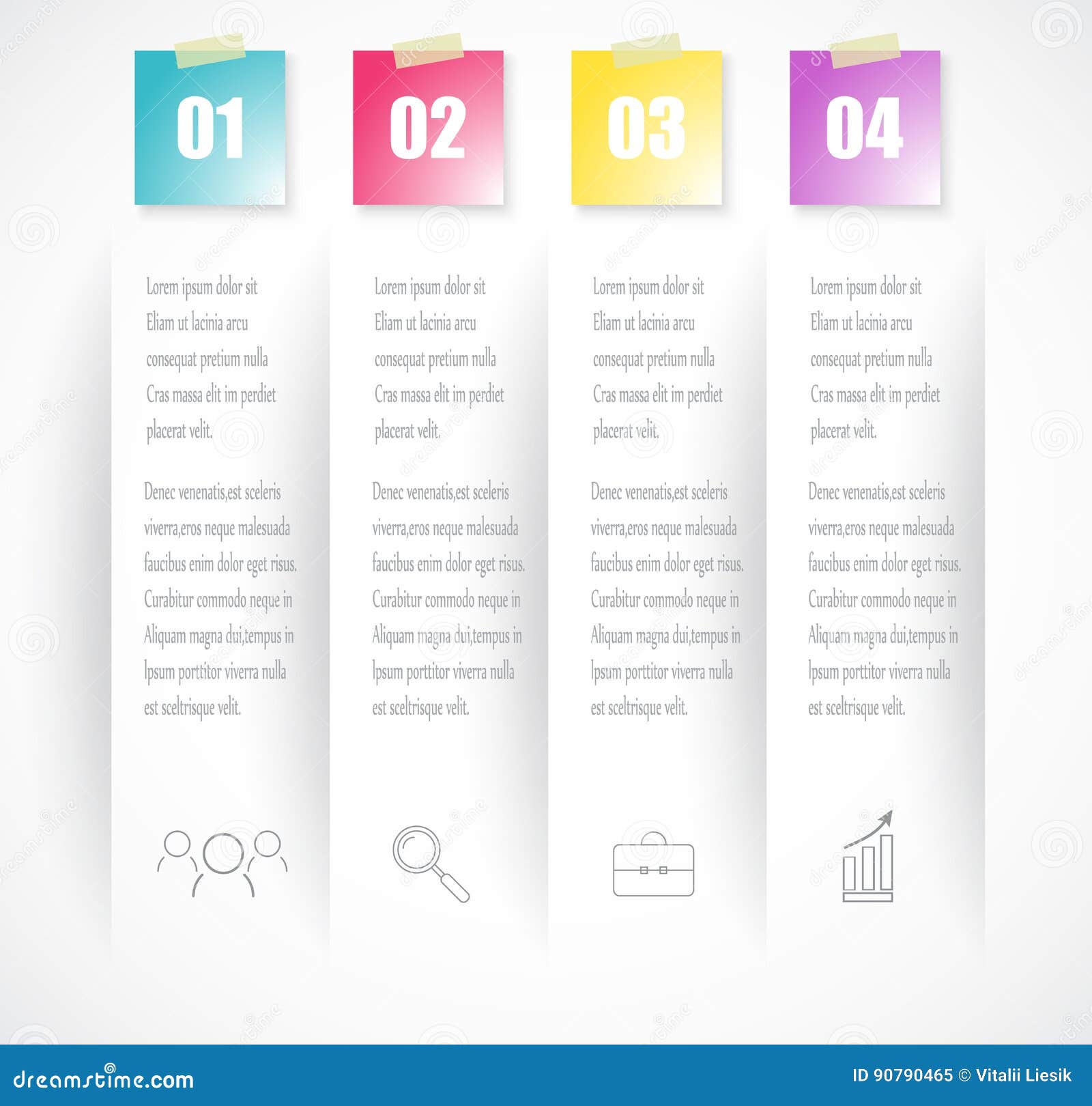 01

Lorem ipsum dolor sit Eliam ut lacinia arcu consequat pretium nulla Cras massa elit im perdiet placerat velit.

Denec venenatis,est sceleris viverra,eros neque malesuada faucibus enim dolor eget risus. Curabitur commodo neque in Aliquam magna dui,tempus in Ipsum porttitor viverra nulla est sceltrisque velit.

02

Lorem ipsum dolor sit Eliam ut lacinia arcu consequat pretium nulla Cras massa elit im perdiet placerat velit.

Denec venenatis,est sceleris viverra,eros neque malesuada faucibus enim dolor eget risus. Curabitur commodo neque in Aliquam magna dui,tempus in Ipsum porttitor viverra nulla est sceltrisque velit.

03

Lorem ipsum dolor sit Eliam ut lacinia arcu consequat pretium nulla Cras massa elit im perdiet placerat velit.

Denec venenatis,est sceleris viverra,eros neque malesuada faucibus enim dolor eget risus. Curabitur commodo neque in Aliquam magna dui,tempus in Ipsum porttitor viverra nulla est sceltrisque velit.

04

Lorem ipsum dolor sit Eliam ut lacinia arcu consequat pretium nulla Cras massa elit im perdiet placerat velit.

Denec venenatis,est sceleris viverra,eros neque malesuada faucibus enim dolor eget risus. Curabitur commodo neque in Aliquam magna dui,tempus in Ipsum porttitor viverra nulla est sceltrisque velit.

dreamstime.com

ID 90790465 © Vitalii Liesik