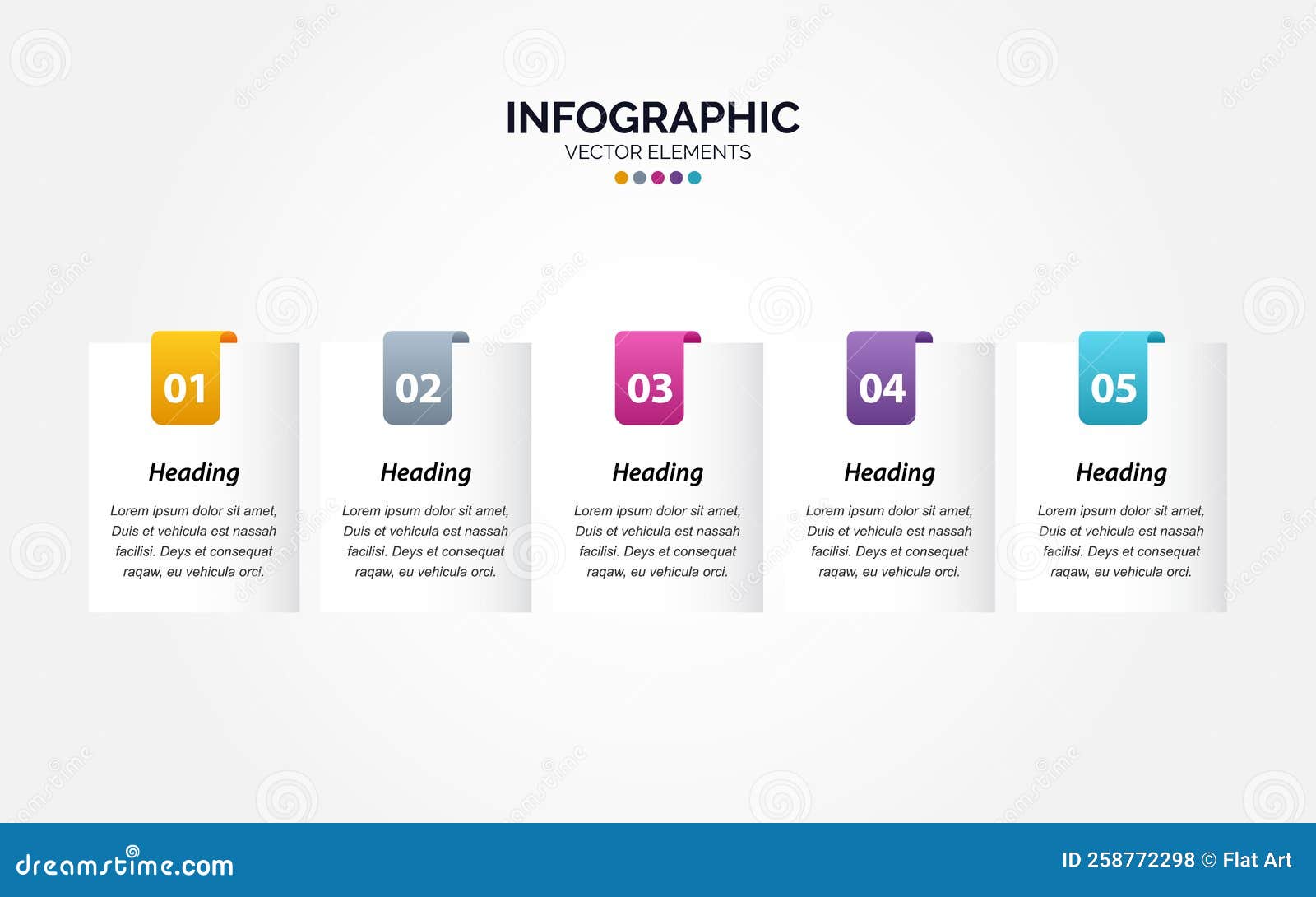 INFOGRAPHIC
VECTOR ELEMENTS

01

Heading

Lorem ipsum dolor sit amet, Duis et vehicula est nassah facilisi. Deys et consequat raqaw, eu vehicula orci.

02

Heading

Lorem ipsum dolor sit amet, Duis et vehicula est nassah facilisi. Deys et consequat raqaw, eu vehicula orci.

03

Heading

Lorem ipsum dolor sit amet, Duis et vehicula est nassah facilisi. Deys et consequat raqaw, eu vehicula orci.

04

Heading

Lorem ipsum dolor sit amet, Duis et vehicula est nassah facilisi. Deys et consequat raqaw, eu vehicula orci.

05

Heading

Lorem ipsum dolor sit amet, Duis et vehicula est nassah facilisi. Deys et consequat raqaw, eu vehicula orci.

dreamstime.com

ID 258772298 © Flat Art