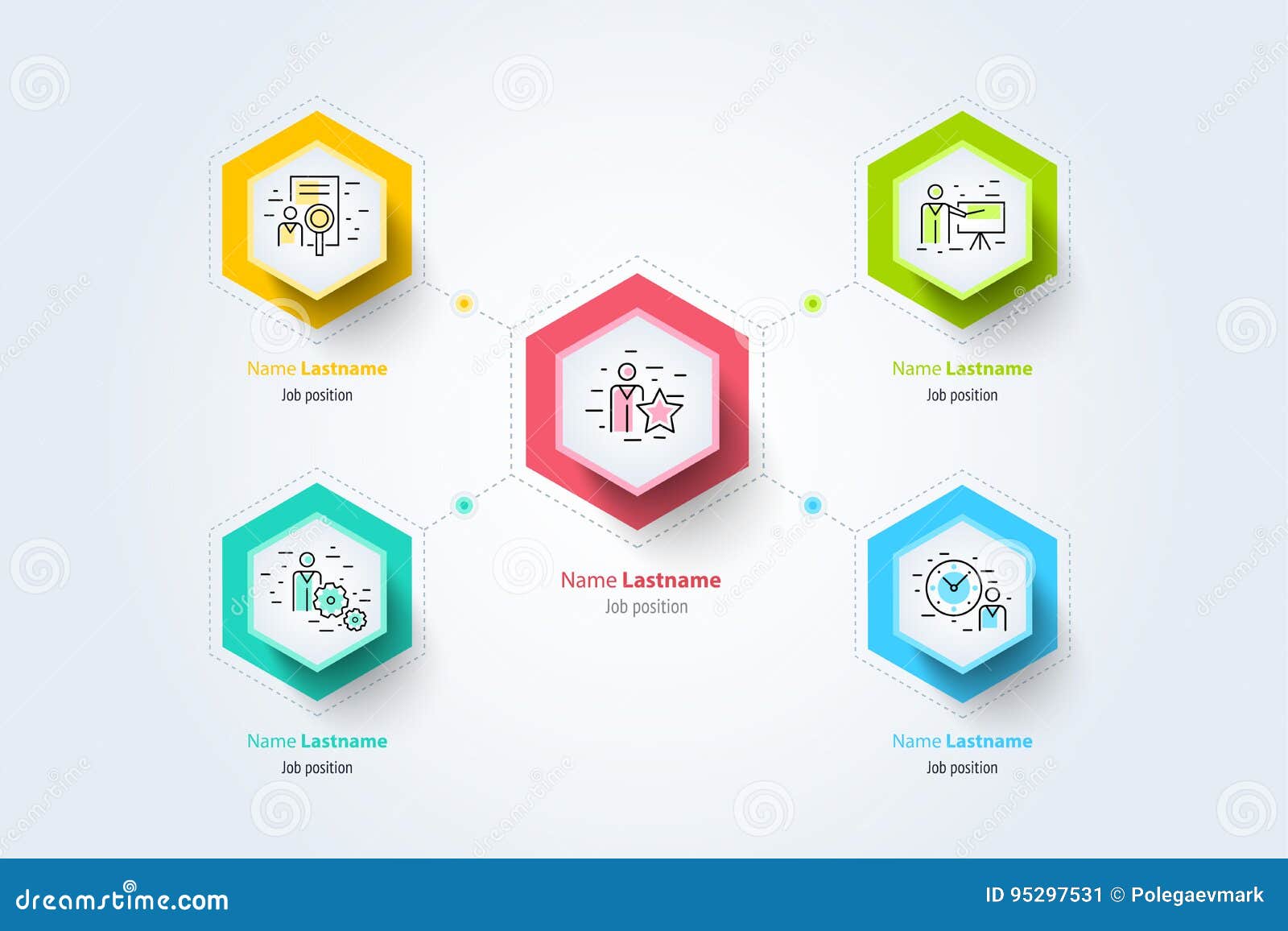 Name Lastname
Job position

Name Lastname
Job position

Name Lastname
Job position

Name Lastname
Job position

Name Lastname
Job position

dreamstime.com

ID 95297531 © Polegaevmark