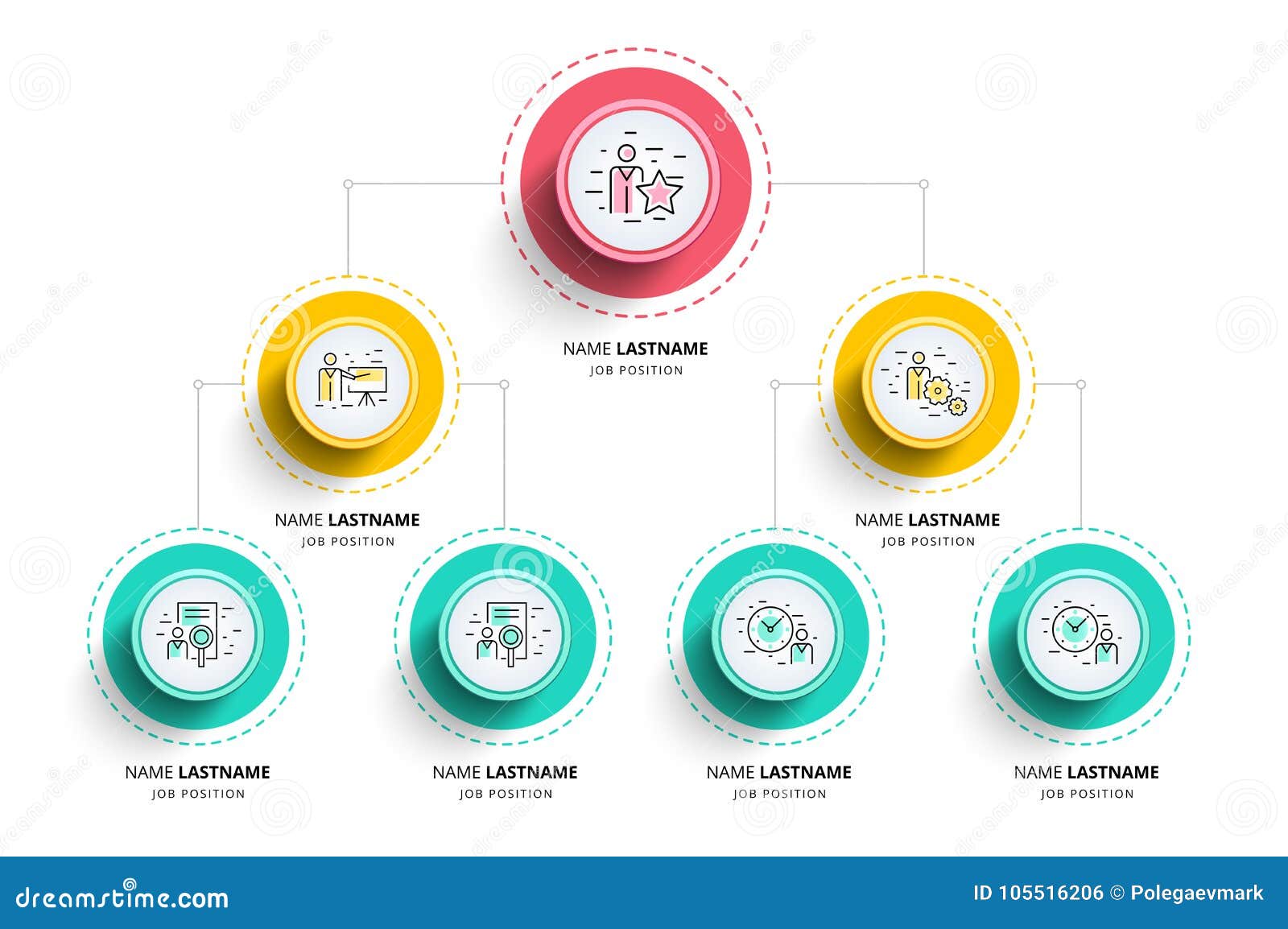 NAME LASTNAME
JOB POSITION

NAME LASTNAME
JOB POSITION

NAME LASTNAME
JOB POSITION

NAME LASTNAME
JOB POSITION

NAME LASTNAME
JOB POSITION

NAME LASTNAME
JOB POSITION

NAME LASTNAME
JOB POSITION

dreamstime.com

ID 105516206 © Polegaevmark