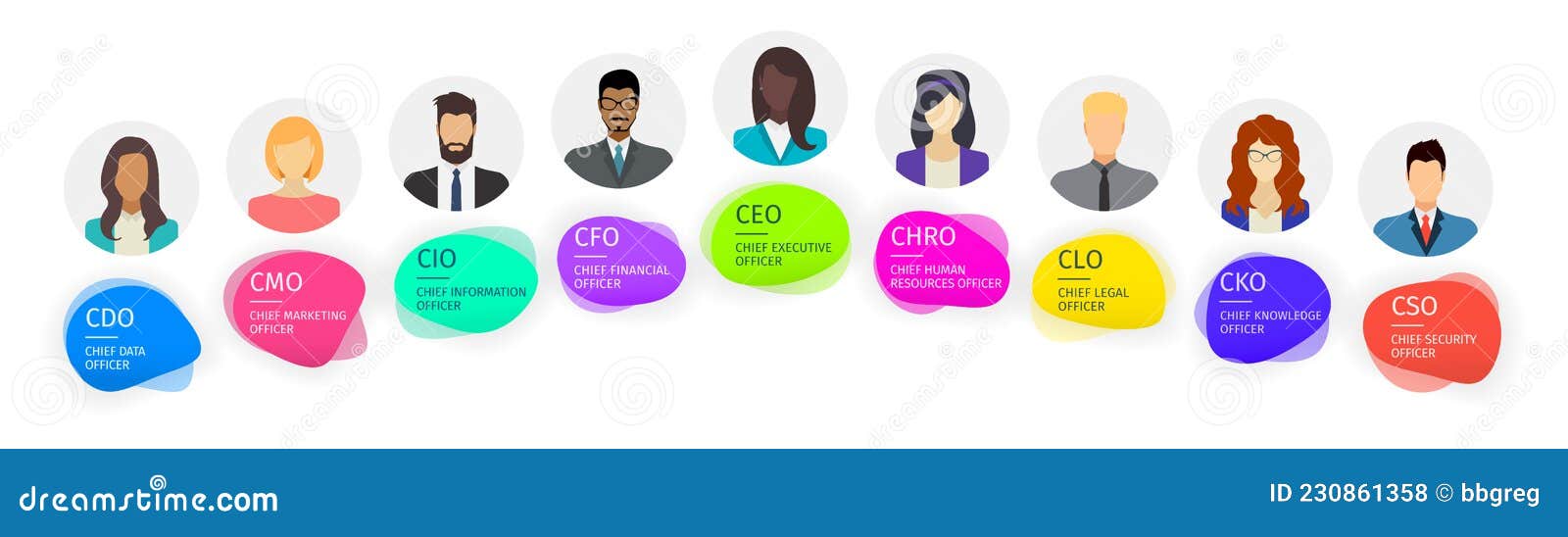 CDO
CHIEF DATA OFFICER

CMO
CHIEF MARKETING OFFICER

CIO
CHIEF INFORMATION OFFICER

CFO
CHIEF FINANCIAL OFFICER

CEO
CHIEF EXECUTIVE OFFICER

CHRO
CHIEF HUMAN RESOURCES OFFICER

CLO
CHIEF LEGAL OFFICER

CKO
CHIEF KNOWLEDGE OFFICER

CSO
CHIEF SECURITY OFFICER

dreamstime.com

ID 230861358 © bbgreg