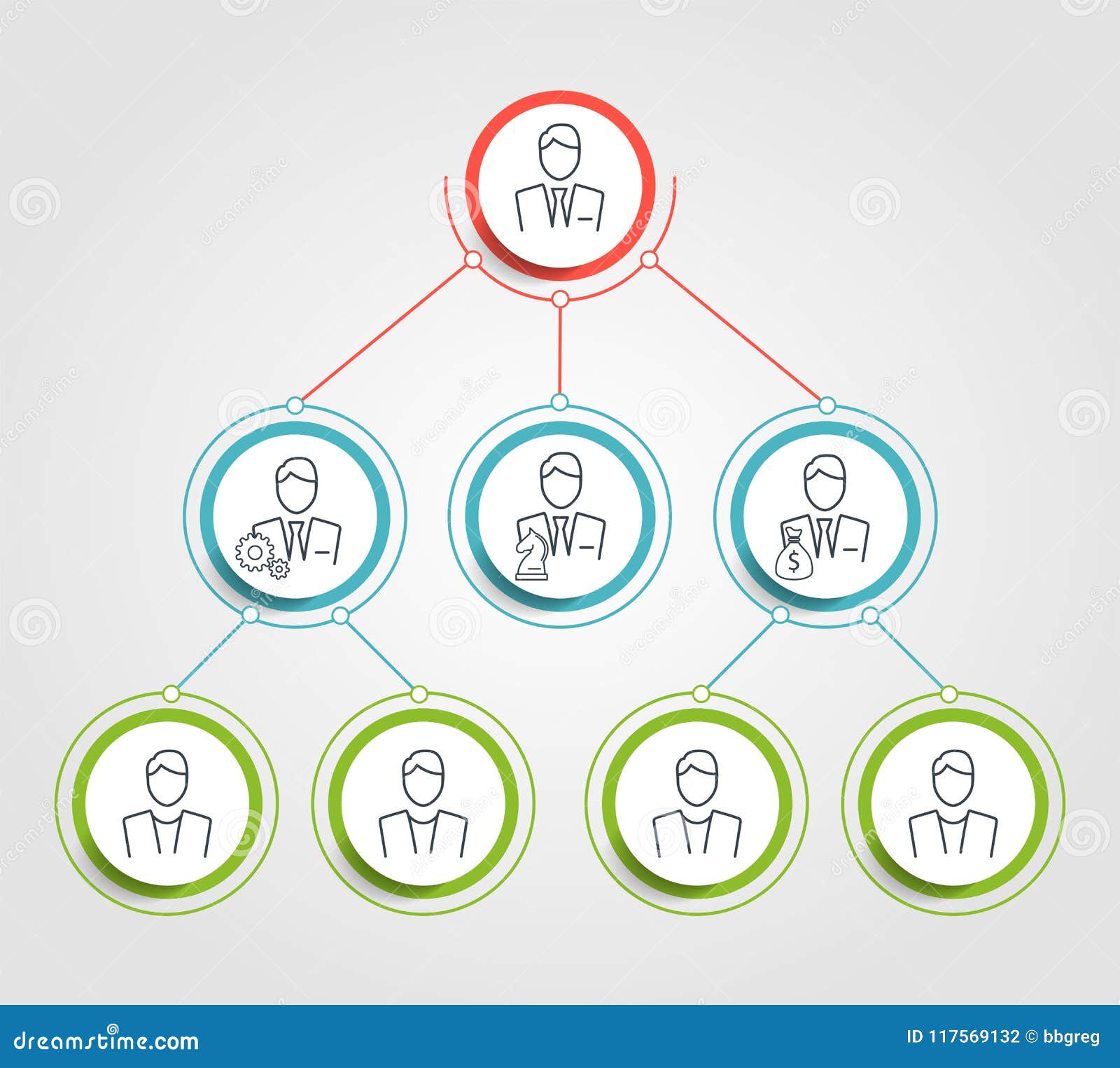 $

dreamstime.com

ID 117569132 © bbgreg