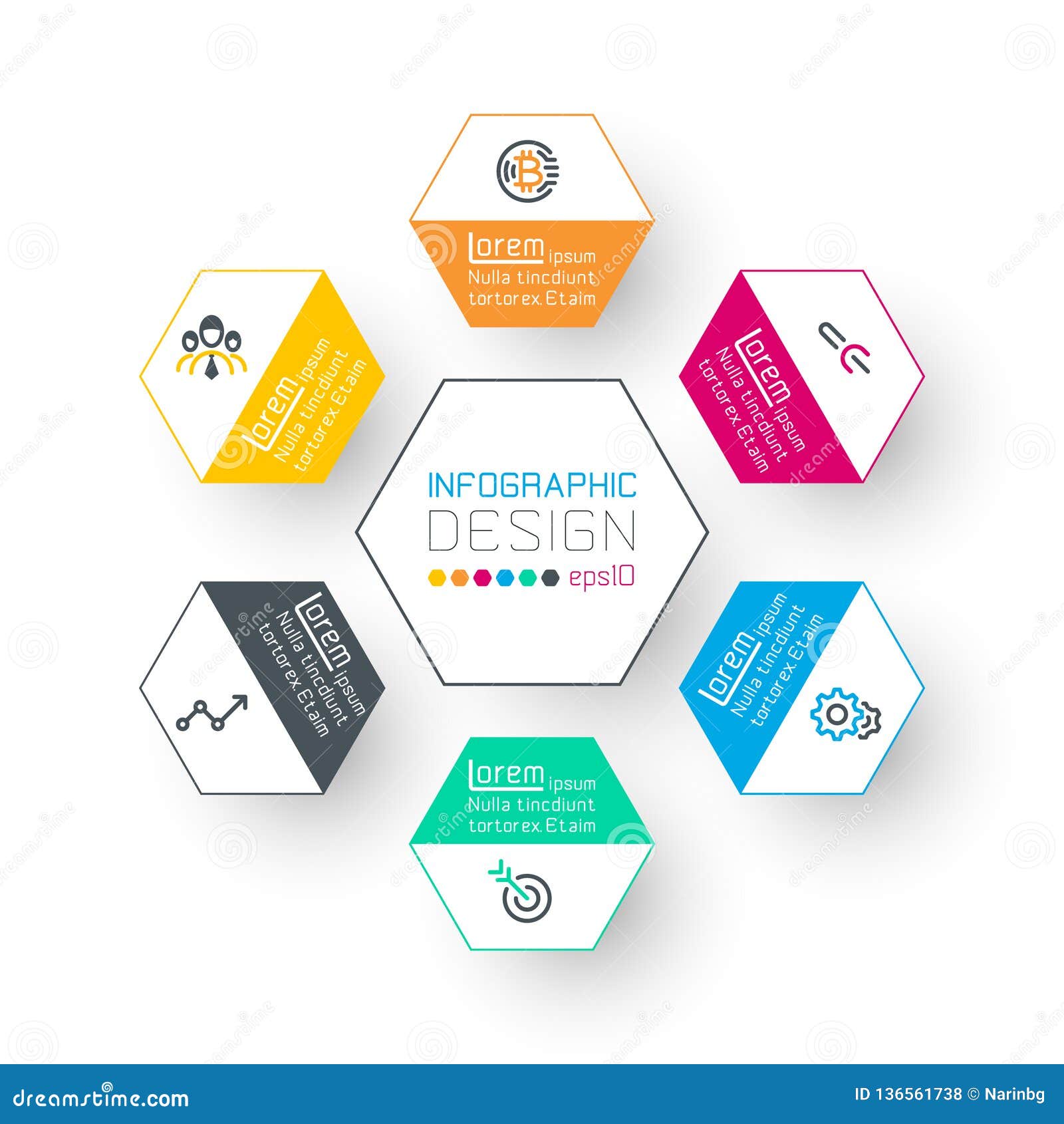 Lorem ipsum
Nulla tincdiunt
tortorex.Etaim

Lorem ipsum
Nulla tincdiunt
tortorex.Etaim

Lorem ipsum
Nulla tincdiunt
tortorex.Etaim

INFOGRAPHIC
DESIGN
eps10

Lorem ipsum
Nulla tincdiunt
tortorex.Etaim

Lorem ipsum
Nulla tincdiunt
tortorex.Etaim

Lorem ipsum
Nulla tincdiunt
tortorex.Etaim

dreamstime.com
ID 136561738 © Narinbg