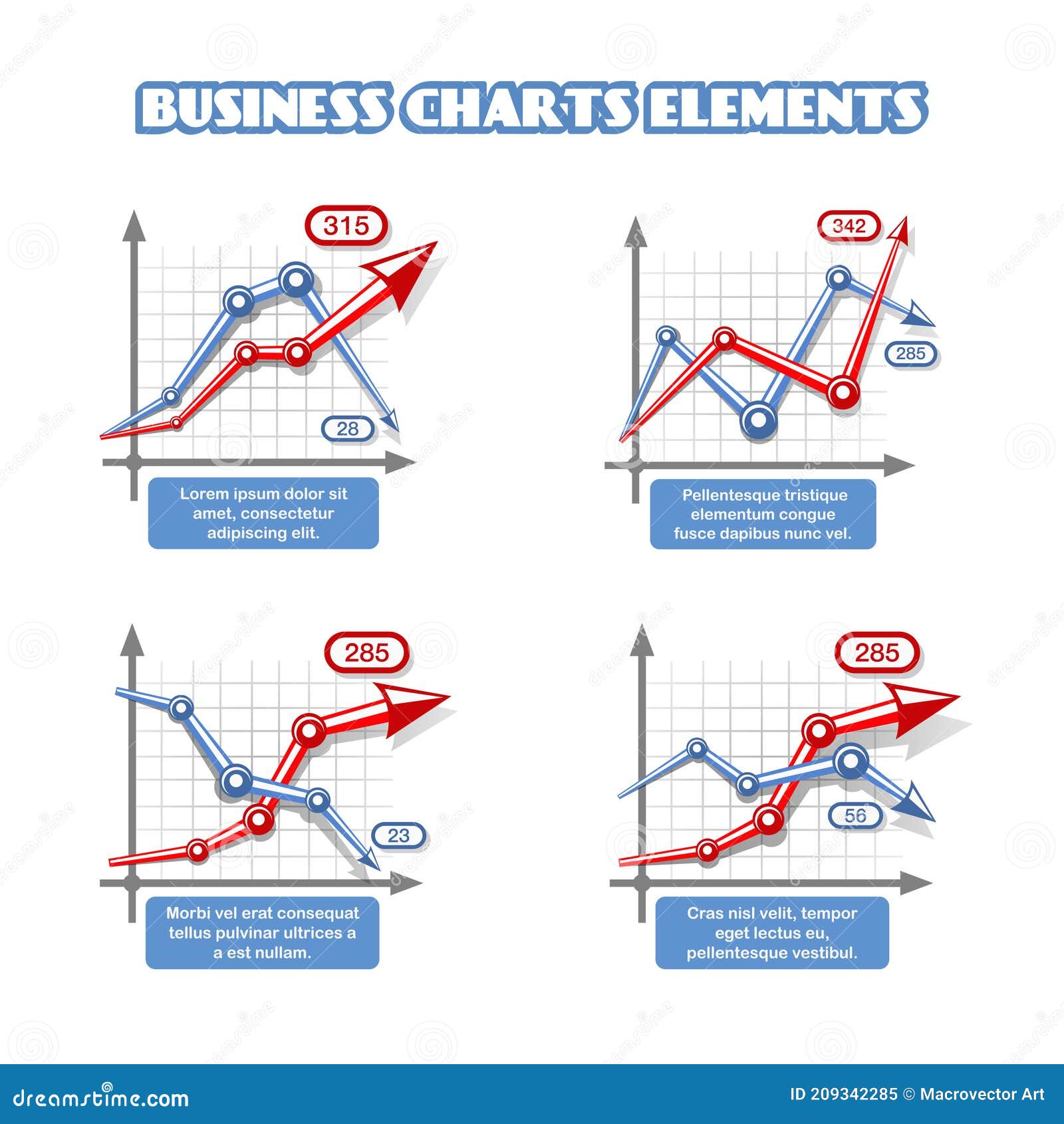 BUSINESS CHARTS ELEMENTS

315

28

Lorem ipsum dolor sit amet, consectetur adipiscing elit.

342

285

Pellentesque tristique elementum congue fusce dapibus nunc vel.

285

23

Morbi vel erat consequat tellus pulvinar ultrices a a est nullam.

285

56

Cras nisl velit, tempor eget lectus eu, pellentesque vestibul.

dreamstime.com

ID 209342285 © Macrovector Art