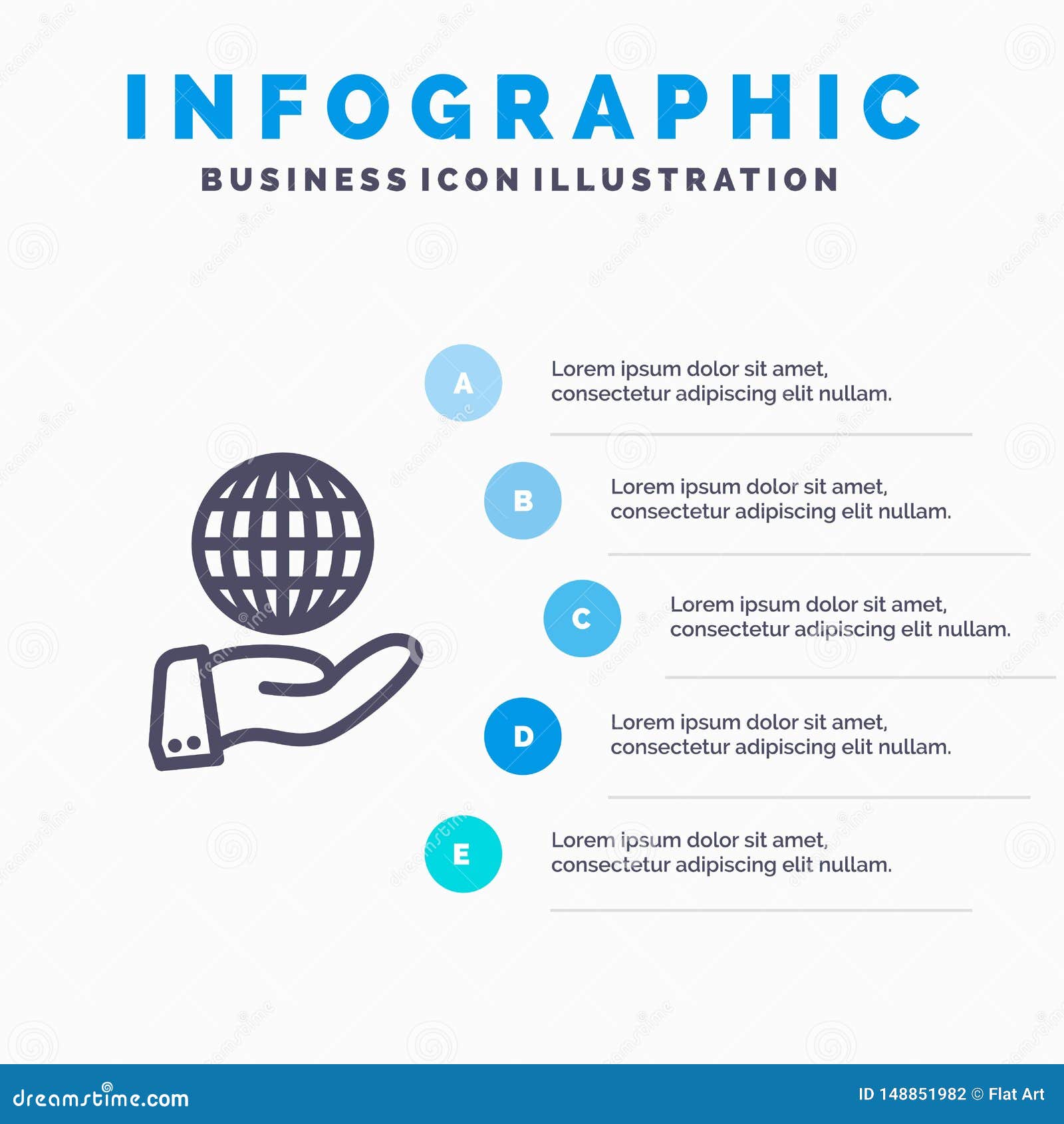 INFOGRAPHIC
BUSINESS ICON ILLUSTRATION

A
Lorem ipsum dolor sit amet, consectetur adipiscing elit nullam.

B
Lorem ipsum dolor sit amet, consectetur adipiscing elit nullam.

C
Lorem ipsum dolor sit amet, consectetur adipiscing elit nullam.

D
Lorem ipsum dolor sit amet, consectetur adipiscing elit nullam.

E
Lorem ipsum dolor sit amet, consectetur adipiscing elit nullam.

dreamstime.com
ID 148851982 © Flat Art