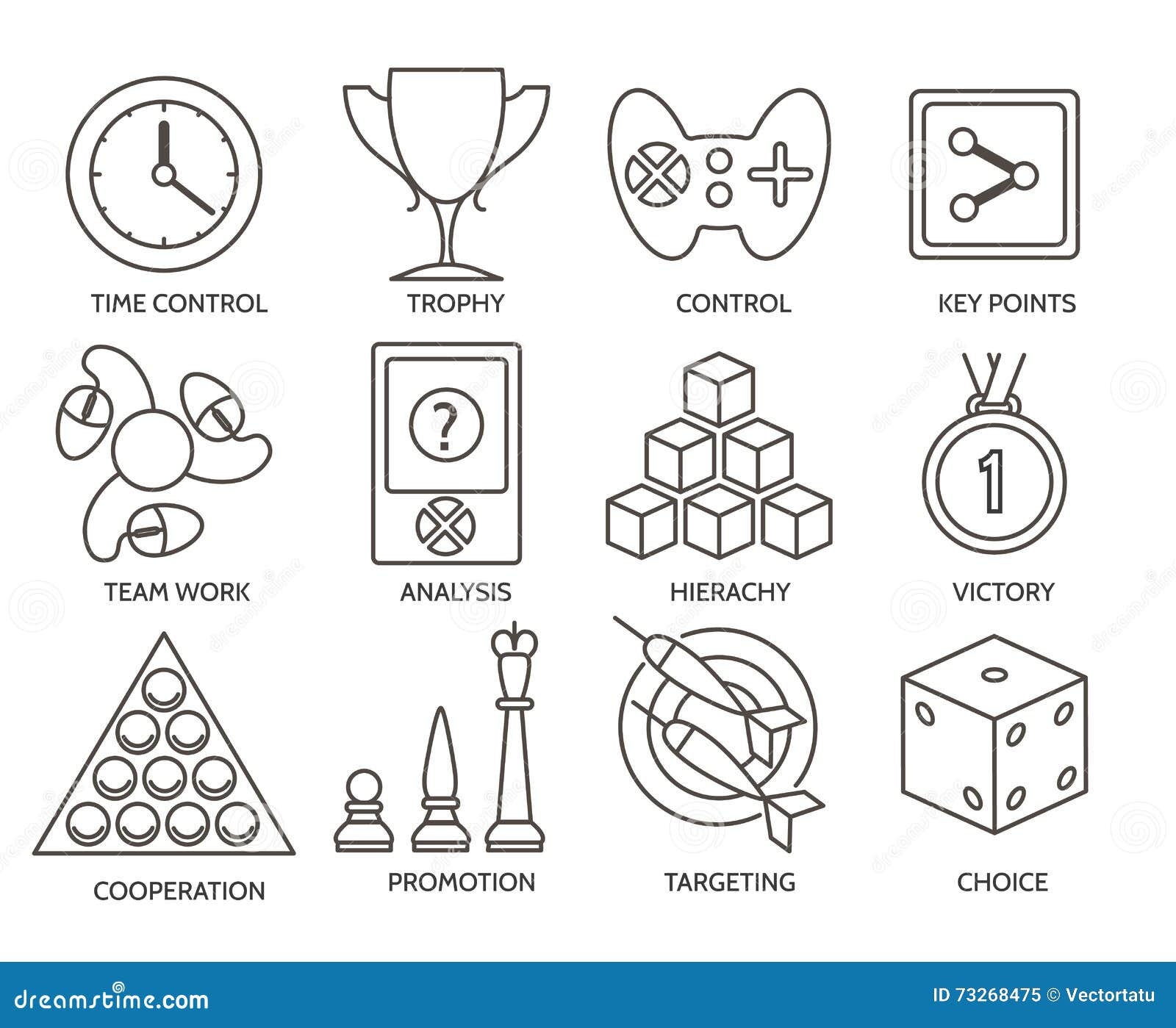 TIME CONTROL

TROPHY

CONTROL

KEY POINTS

TEAM WORK

?

ANALYSIS

HIERACHY

1

VICTORY

COOPERATION

PROMOTION

TARGETING

CHOICE

dreamstime.com

ID 73268475 © Vectortatu