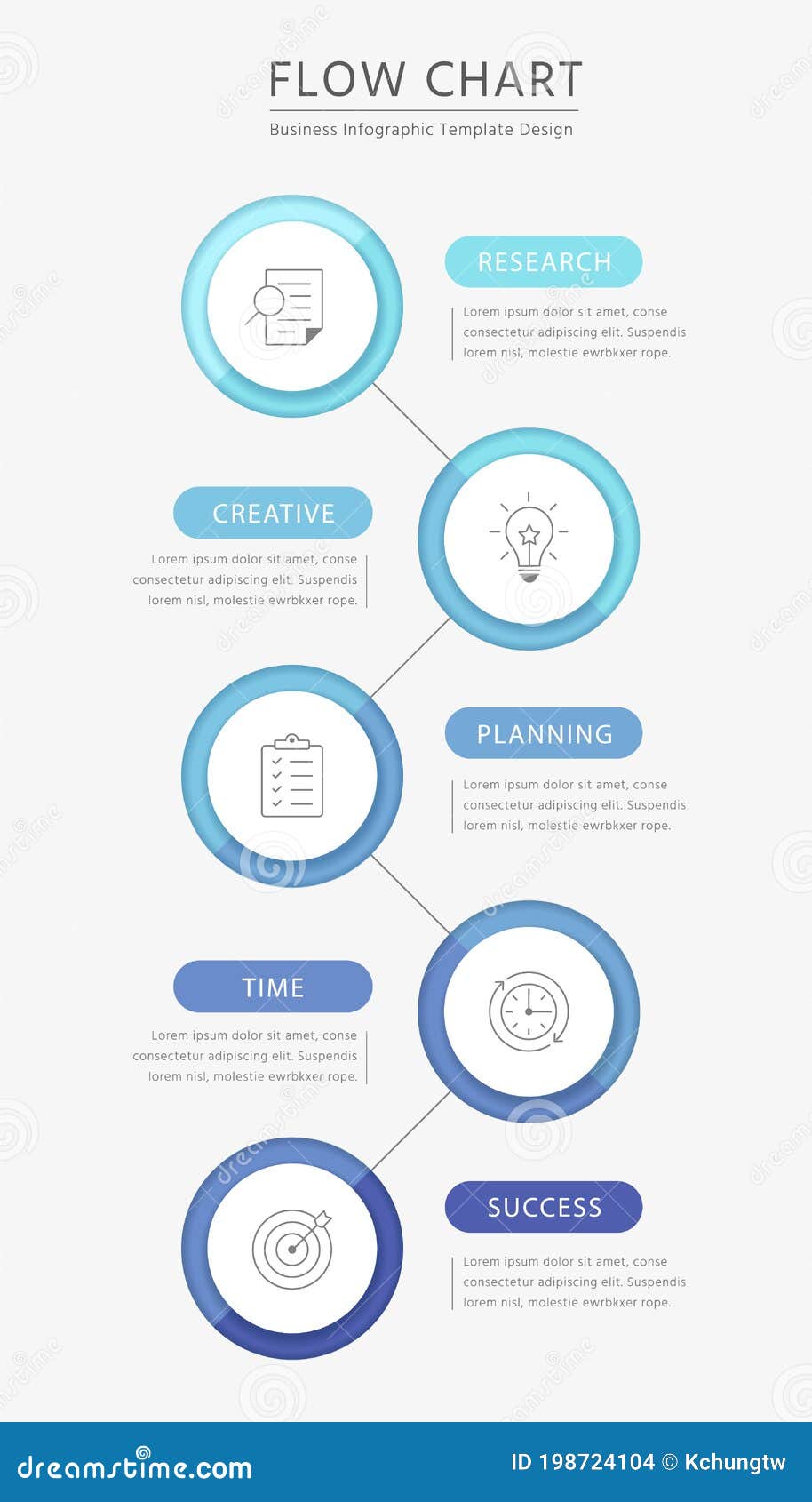 FLOW CHART

Business Infographic Template Design

RESEARCH

Lorem ipsum dolor sit amet, conse consectetur adipiscing elit. Suspendis lorem nisl, molestie ewrbkxer rope.

CREATIVE

Lorem ipsum dolor sit amet, conse consectetur adipiscing elit. Suspendis lorem nisl, molestie ewrbkxer rope.

PLANNING

Lorem ipsum dolor sit amet, conse consectetur adipiscing elit. Suspendis lorem nisl, molestie ewrbkxer rope.

TIME

Lorem ipsum dolor sit amet, conse consectetur adipiscing elit. Suspendis lorem nisl, molestie ewrbkxer rope.

SUCCESS

Lorem ipsum dolor sit amet, conse consectetur adipiscing elit. Suspendis lorem nisl, molestie ewrbkxer rope.

dreamstime.com

ID 198724104 © Kchungtw