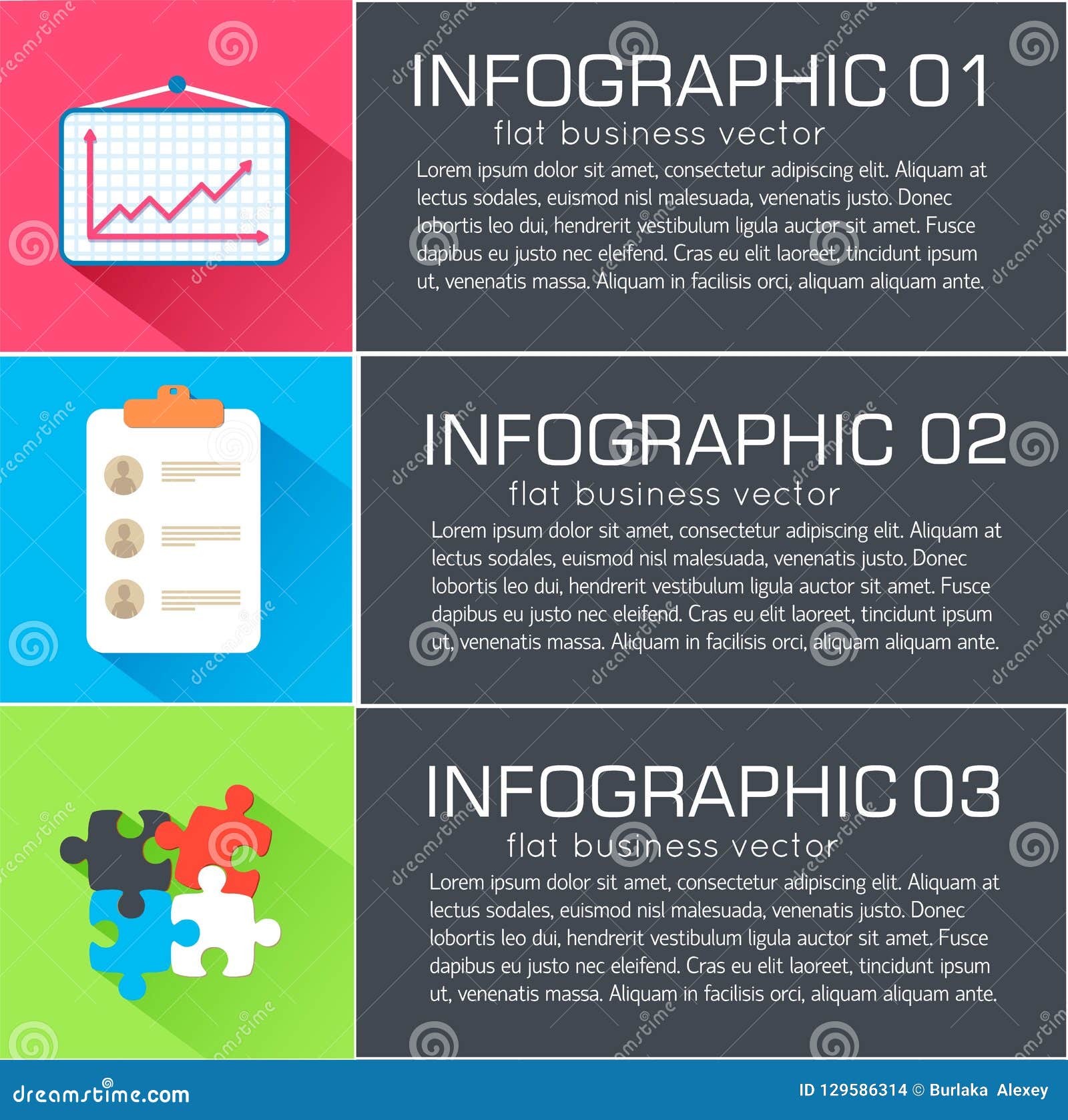 INFOGRAPHIC 01
flat business vector
Lorem ipsum dolor sit amet, consectetur adipiscing elit. Aliquam at lectus sodales, euismod nisl malesuada, venenatis justo. Donec lobortis leo dui, hendrerit vestibulum ligula auctor sit amet. Fusce dapibus eu justo nec eleifend. Cras eu elit laoreet, tincidunt ipsum ut, venenatis massa. Aliquam in facilisis orci, aliquam aliquam ante.

INFOGRAPHIC 02
flat business vector
Lorem ipsum dolor sit amet, consectetur adipiscing elit. Aliquam at lectus sodales, euismod nisl malesuada, venenatis justo. Donec lobortis leo dui, hendrerit vestibulum ligula auctor sit amet. Fusce dapibus eu justo nec eleifend. Cras eu elit laoreet, tincidunt ipsum ut, venenatis massa. Aliquam in facilisis orci, aliquam aliquam ante.

INFOGRAPHIC 03
flat business vector
Lorem ipsum dolor sit amet, consectetur adipiscing elit. Aliquam at lectus sodales, euismod nisl malesuada, venenatis justo. Donec lobortis leo dui, hendrerit vestibulum ligula auctor sit amet. Fusce dapibus eu justo nec eleifend. Cras eu elit laoreet, tincidunt ipsum ut, venenatis massa. Aliquam in facilisis orci, aliquam aliquam ante.

dreamstime.com
ID 129586314 © Burlaka Alexey