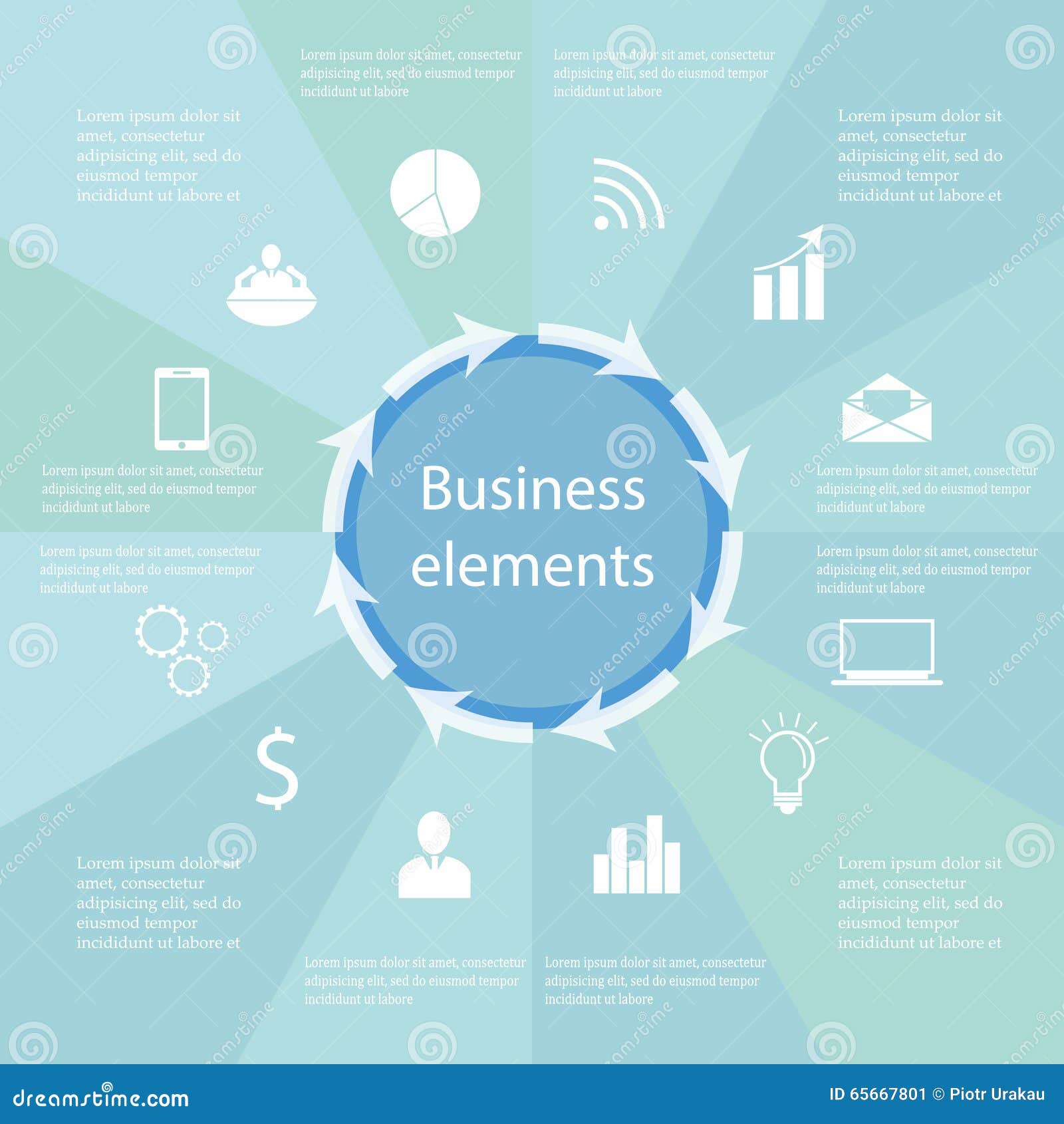 Lorem ipsum dolor sit amet, consectetur adipisicing elit, sed do eiusmod tempor incididunt ut labore

Lorem ipsum dolor sit amet, consectetur adipisicing elit, sed do eiusmod tempor incididunt ut labore

Lorem ipsum dolor sit amet, consectetur adipisicing elit, sed do eiusmod tempor incididunt ut labore et

Lorem ipsum dolor sit amet, consectetur adipisicing elit, sed do eiusmod tempor incididunt ut labore et

Lorem ipsum dolor sit amet, consectetur adipisicing elit, sed do eiusmod tempor incididunt ut labore

Lorem ipsum dolor sit amet, consectetur adipisicing elit, sed do eiusmod tempor incididunt ut labore

Business elements

Lorem ipsum dolor sit amet, consectetur adipisicing elit, sed do eiusmod tempor incididunt ut labore

Lorem ipsum dolor sit amet, consectetur adipisicing elit, sed do eiusmod tempor incididunt ut labore

$

Lorem ipsum dolor sit amet, consectetur adipisicing elit, sed do eiusmod tempor incididunt ut labore et

Lorem ipsum dolor sit amet, consectetur adipisicing elit, sed do eiusmod tempor incididunt ut labore et

Lorem ipsum dolor sit amet, consectetur adipisicing elit, sed do eiusmod tempor incididunt ut labore

Lorem ipsum dolor sit amet, consectetur adipisicing elit, sed do eiusmod tempor incididunt ut labore

dreamstime.com

ID 65667801 © Piotr Urakau