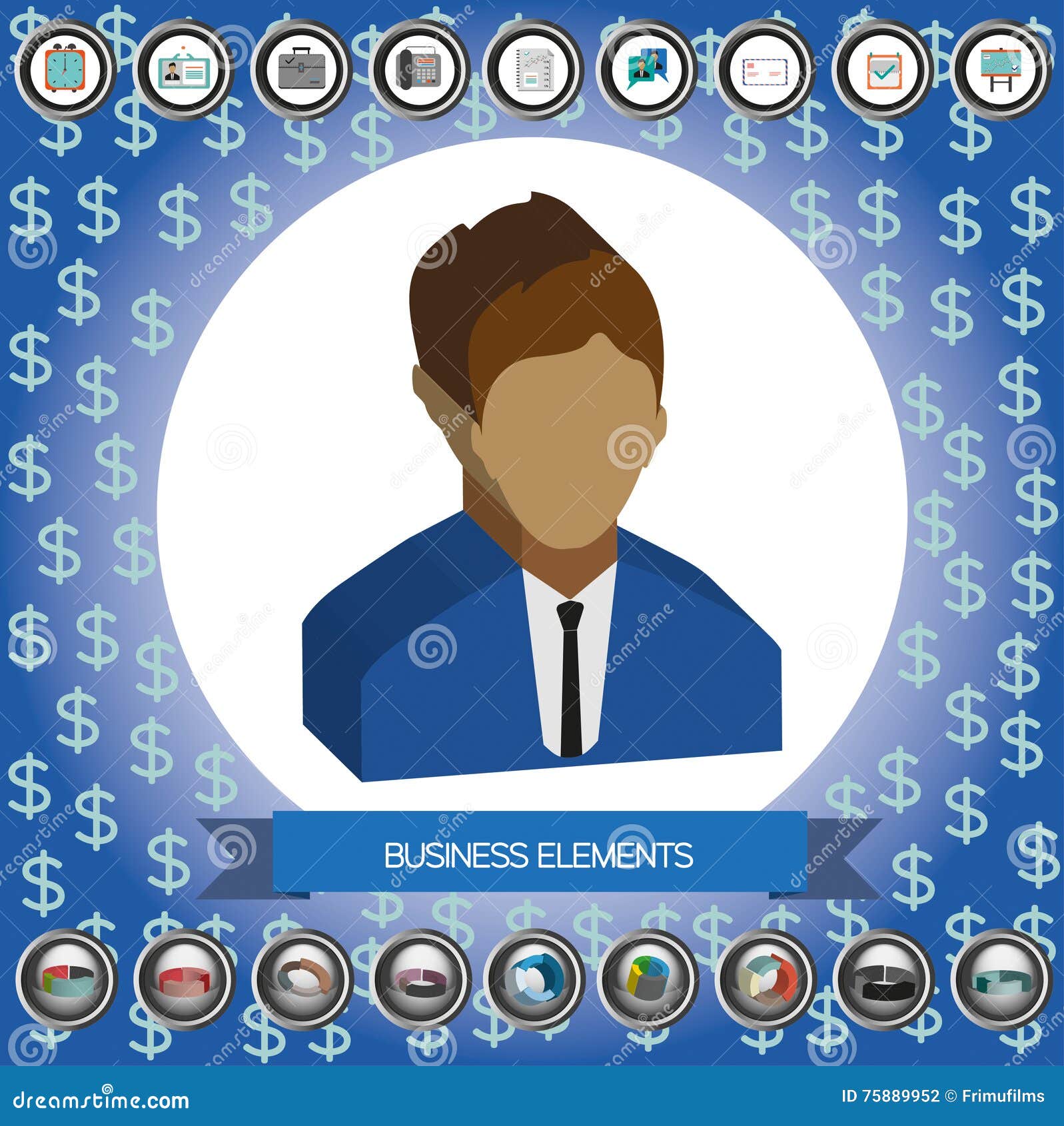 BUSINESS ELEMENTS

dreamstime.com

ID 75889952 © Frimufilms