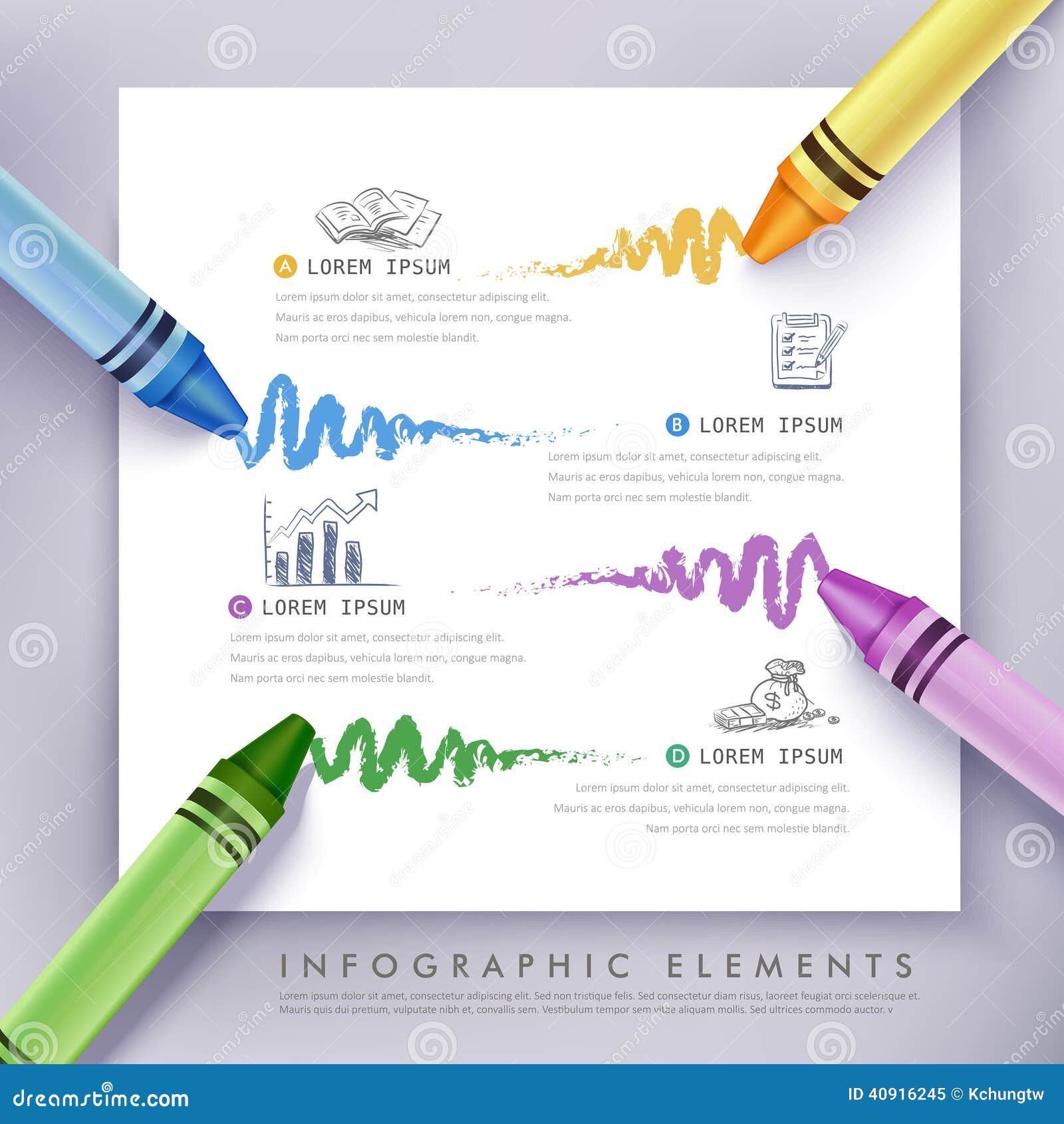 A LOREM IPSUM
Lorem ipsum dolor sit amet, consectetur adipiscing elit.
Mauris ac eros dapibus, vehicula lorem non, congue magna.
Nam porta orci nec sem molestie blandit.

B LOREM IPSUM
Lorem ipsum dolor sit amet, consectetur adipiscing elit.
Mauris ac eros dapibus, vehicula lorem non, congue magna.
Nam porta orci nec sem molestie blandit.

C LOREM IPSUM
Lorem ipsum dolor sit amet, consectetur adipiscing elit.
Mauris ac eros dapibus, vehicula lorem non, congue magna.
Nam porta orci nec sem molestie blandit.

$

D LOREM IPSUM
Lorem ipsum dolor sit amet, consectetur adipiscing elit.
Mauris ac eros dapibus, vehicula lorem non, congue magna.
Nam porta orci nec sem molestie blandit.

INFOGRAPHIC ELEMENTS
Lorem ipsum dolor sit amet, consectetur adipiscing elit. Sed non tristique felis. Sed consectetur diam risus, laoreet feugiat orci scelerisque et. Mauris quis dui pretium, vulputate nibh et, convallis sem. Vestibulum tempor sem vitae aliquam mollis. Sed ultrices commodo auctor. v

dreamstime.com
ID 40916245 © Kchungtw