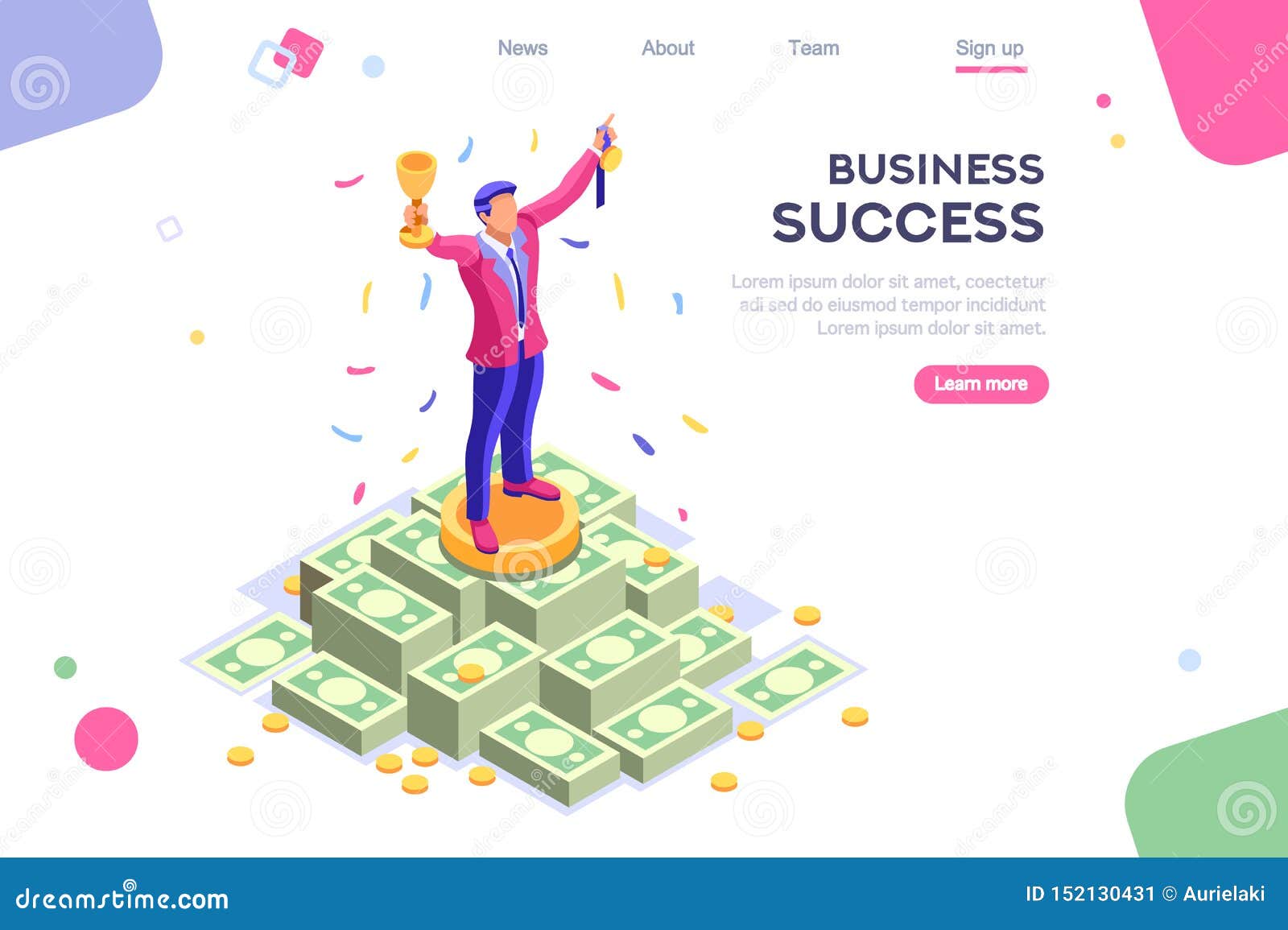 News About Team Sign up

BUSINESS SUCCESS

Lorem ipsum dolor sit amet, coectetur adi sed do eiusmod tempor incididunt Lorem ipsum dolor sit amet.

Learn more

dreamstime.com

ID 152130431 © Aurielaki