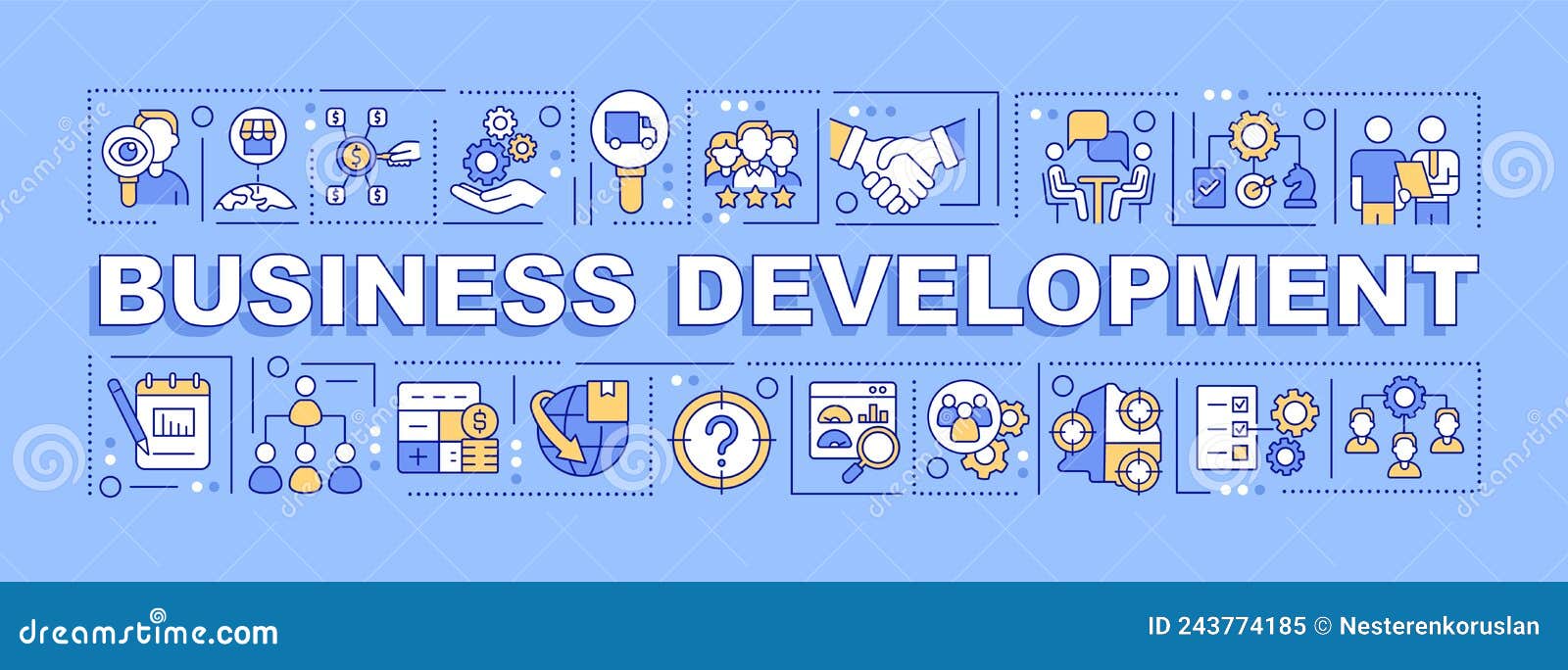 BUSINESS DEVELOPMENT

dreamstime.com

ID 243774185 © Nesterenkoruslan