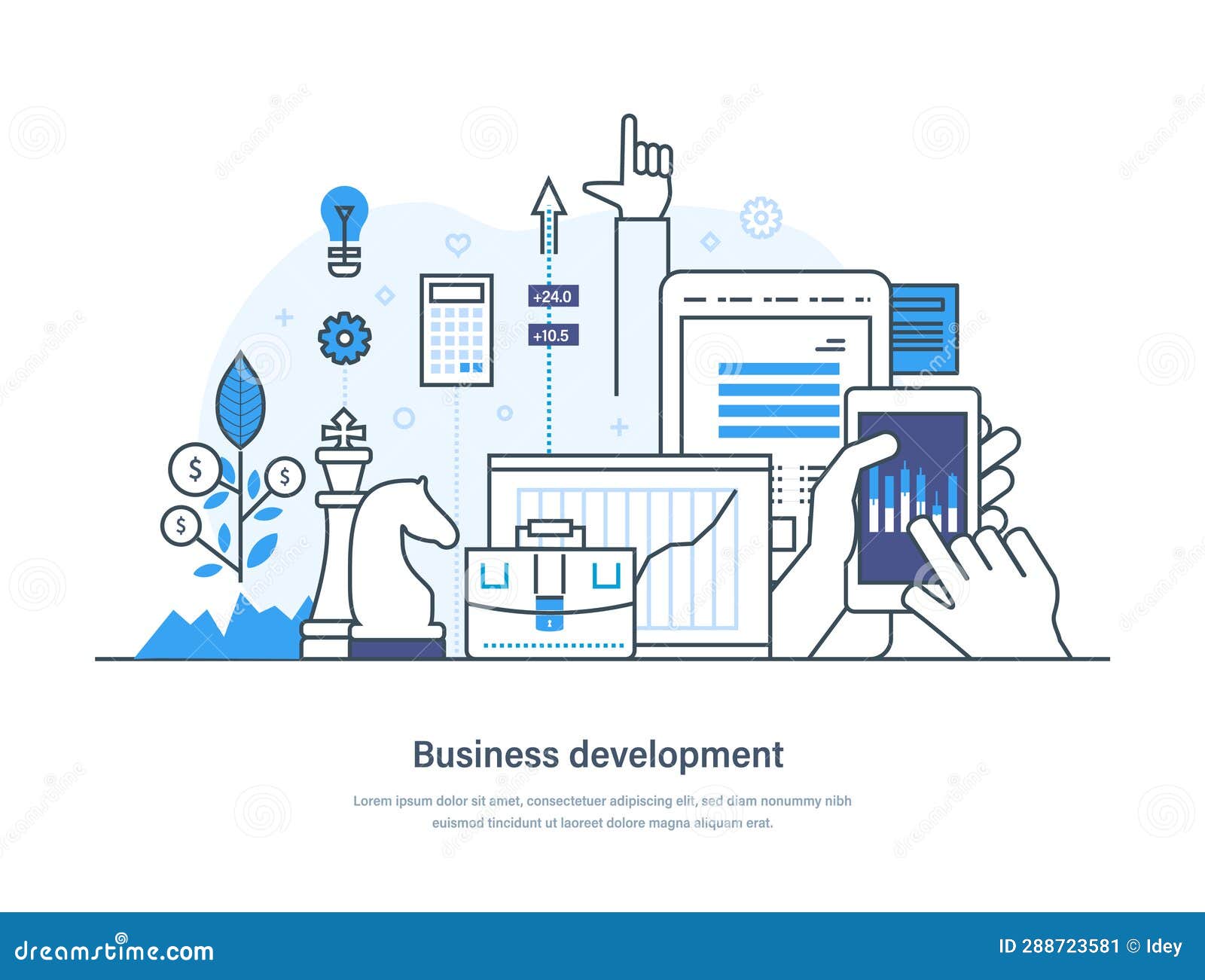 +24.0

+10.5

$

$

$

Business development

Lorem ipsum dolor sit amet, consectetuer adipiscing elit, sed diam nonummy nibh euismod tincidunt ut laoreet dolore magna aliquam erat.

dreamstime.com

ID 288723581 © Idey