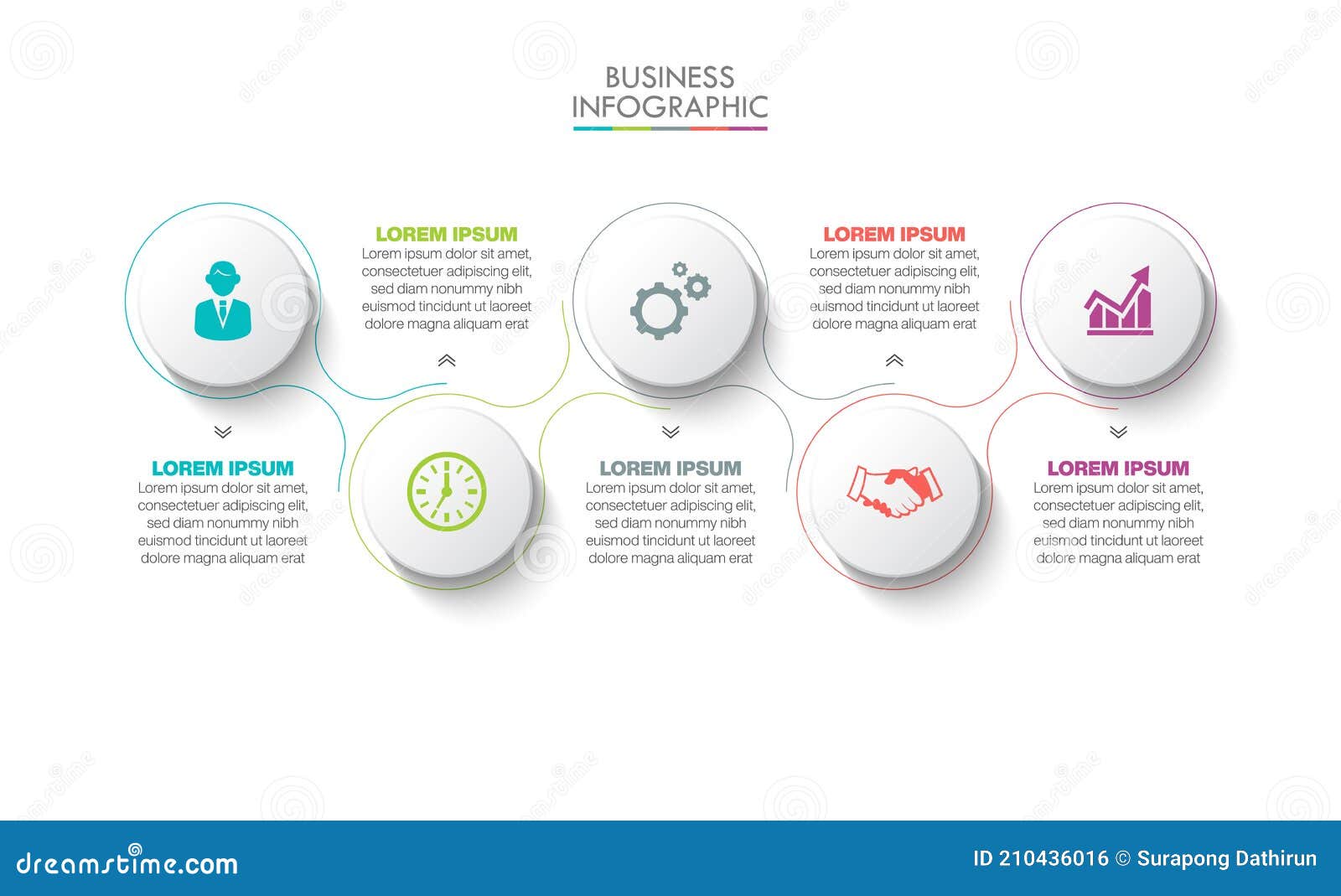 BUSINESS
INFOGRAPHIC

LOREM IPSUM
Lorem ipsum dolor sit amet, consectetuer adipiscing elit, sed diam nonummy nibh euismod tincidunt ut laoreet dolore magna aliquam erat

LOREM IPSUM
Lorem ipsum dolor sit amet, consectetuer adipiscing elit, sed diam nonummy nibh euismod tincidunt ut laoreet dolore magna aliquam erat

LOREM IPSUM
Lorem ipsum dolor sit amet, consectetuer adipiscing elit, sed diam nonummy nibh euismod tincidunt ut laoreet dolore magna aliquam erat

LOREM IPSUM
Lorem ipsum dolor sit amet, consectetuer adipiscing elit, sed diam nonummy nibh euismod tincidunt ut laoreet dolore magna aliquam erat

LOREM IPSUM
Lorem ipsum dolor sit amet, consectetuer adipiscing elit, sed diam nonummy nibh euismod tincidunt ut laoreet dolore magna aliquam erat

dreamstime.com
ID 210436016 © Surapong Dathirun