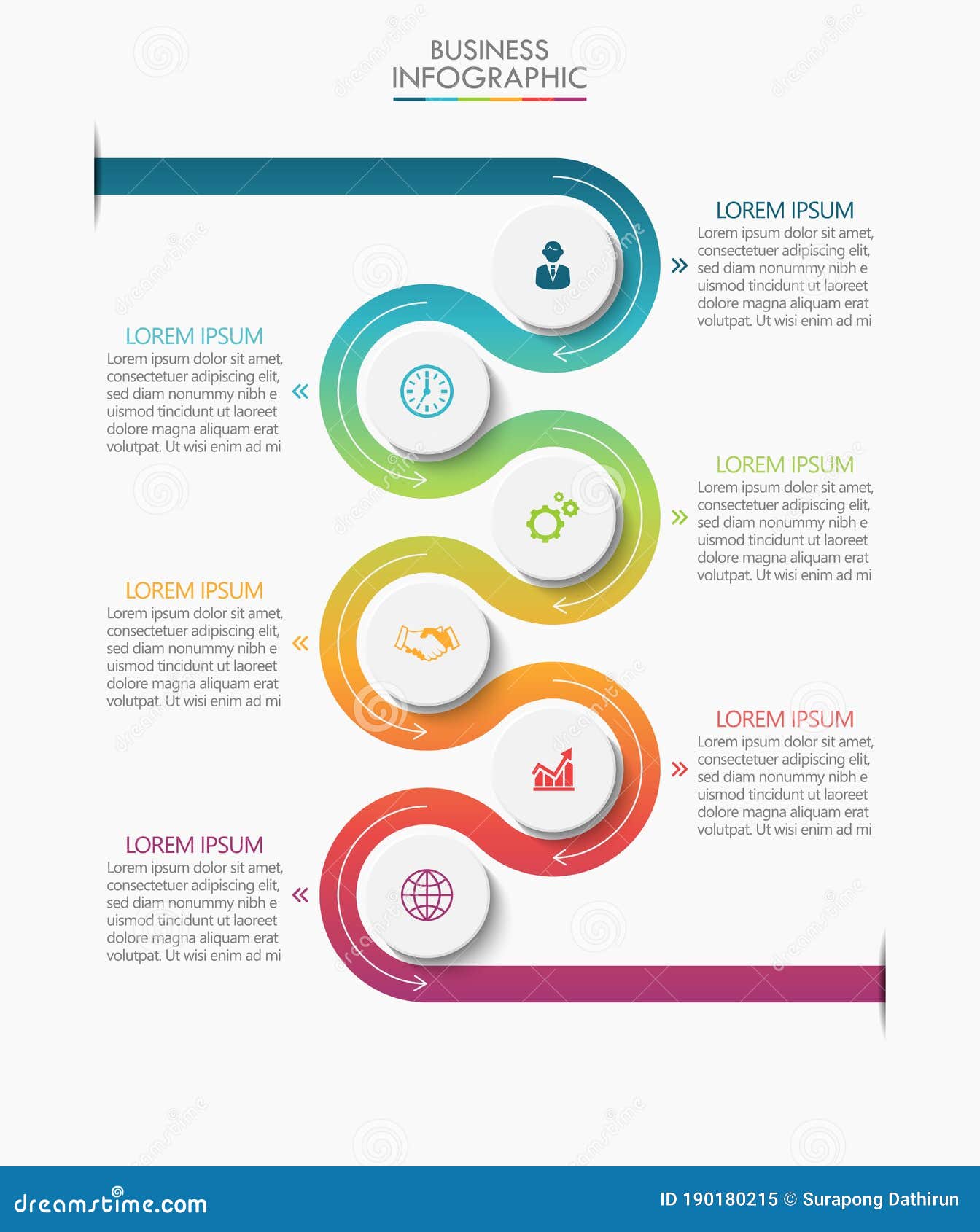 BUSINESS
INFOGRAPHIC

LOREM IPSUM
Lorem ipsum dolor sit amet, consectetuer adipiscing elit, sed diam nonummy nibh e uismod tincidunt ut laoreet dolore magna aliquam erat volutpat. Ut wisi enim ad mi

LOREM IPSUM
Lorem ipsum dolor sit amet, consectetuer adipiscing elit, sed diam nonummy nibh e uismod tincidunt ut laoreet dolore magna aliquam erat volutpat. Ut wisi enim ad mi

LOREM IPSUM
Lorem ipsum dolor sit amet, consectetuer adipiscing elit, sed diam nonummy nibh e uismod tincidunt ut laoreet dolore magna aliquam erat volutpat. Ut wisi enim ad mi

LOREM IPSUM
Lorem ipsum dolor sit amet, consectetuer adipiscing elit, sed diam nonummy nibh e uismod tincidunt ut laoreet dolore magna aliquam erat volutpat. Ut wisi enim ad mi

LOREM IPSUM
Lorem ipsum dolor sit amet, consectetuer adipiscing elit, sed diam nonummy nibh e uismod tincidunt ut laoreet dolore magna aliquam erat volutpat. Ut wisi enim ad mi

LOREM IPSUM
Lorem ipsum dolor sit amet, consectetuer adipiscing elit, sed diam nonummy nibh e uismod tincidunt ut laoreet dolore magna aliquam erat volutpat. Ut wisi enim ad mi

dreamstime.com
ID 190180215 © Surapong Dathirun