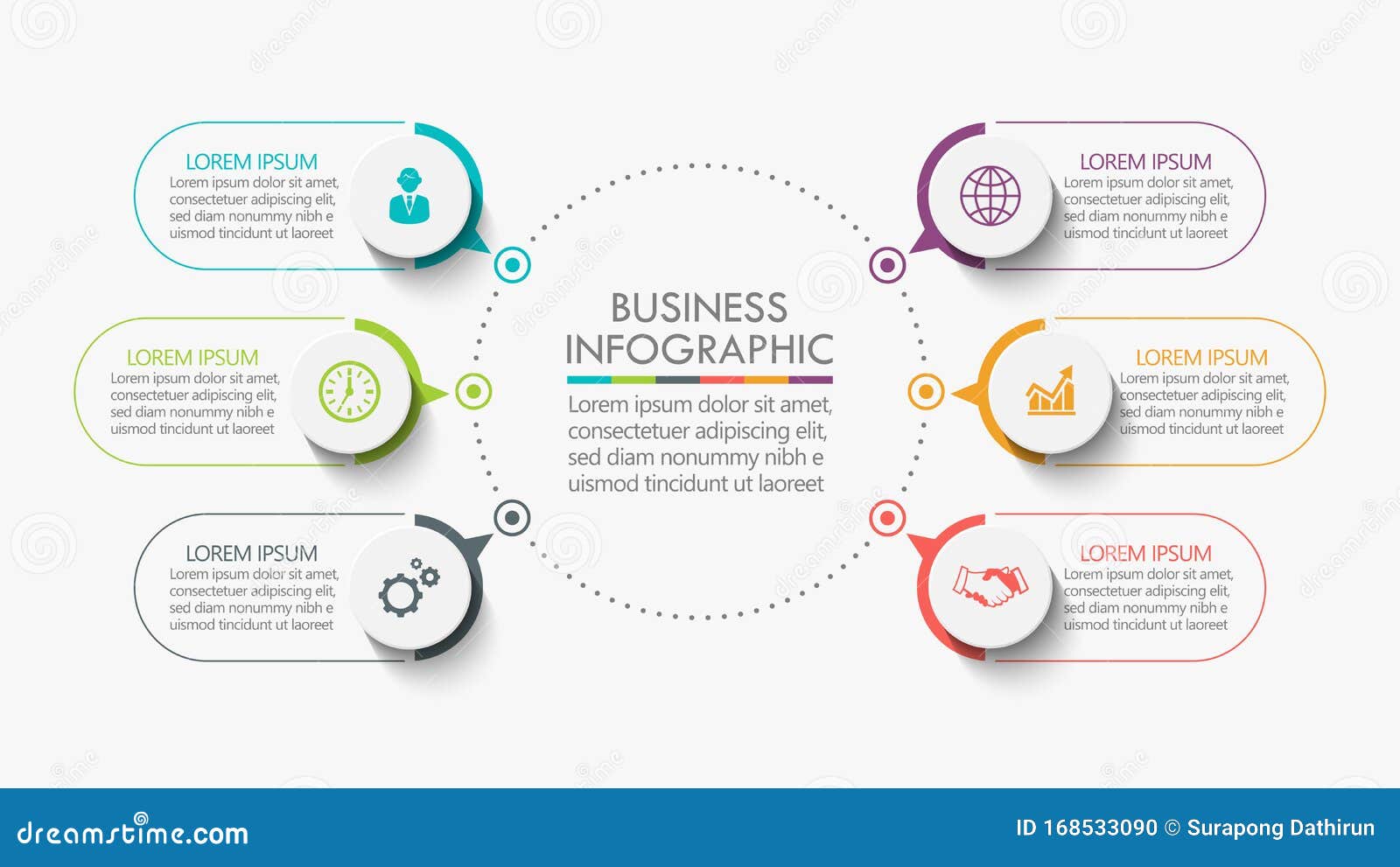 LOREM IPSUM
Lorem ipsum dolor sit amet, consectetuer adipiscing elit, sed diam nonummy nibh e uismod tincidunt ut laoreet

LOREM IPSUM
Lorem ipsum dolor sit amet, consectetuer adipiscing elit, sed diam nonummy nibh e uismod tincidunt ut laoreet

LOREM IPSUM
Lorem ipsum dolor sit amet, consectetuer adipiscing elit, sed diam nonummy nibh e uismod tincidunt ut laoreet

BUSINESS
INFOGRAPHIC
Lorem ipsum dolor sit amet, consectetuer adipiscing elit, sed diam nonummy nibh e uismod tincidunt ut laoreet

LOREM IPSUM
Lorem ipsum dolor sit amet, consectetuer adipiscing elit, sed diam nonummy nibh e uismod tincidunt ut laoreet

LOREM IPSUM
Lorem ipsum dolor sit amet, consectetuer adipiscing elit, sed diam nonummy nibh e uismod tincidunt ut laoreet

LOREM IPSUM
Lorem ipsum dolor sit amet, consectetuer adipiscing elit, sed diam nonummy nibh e uismod tincidunt ut laoreet

dreamstime.com
ID 168533090 © Surapong Dathirun