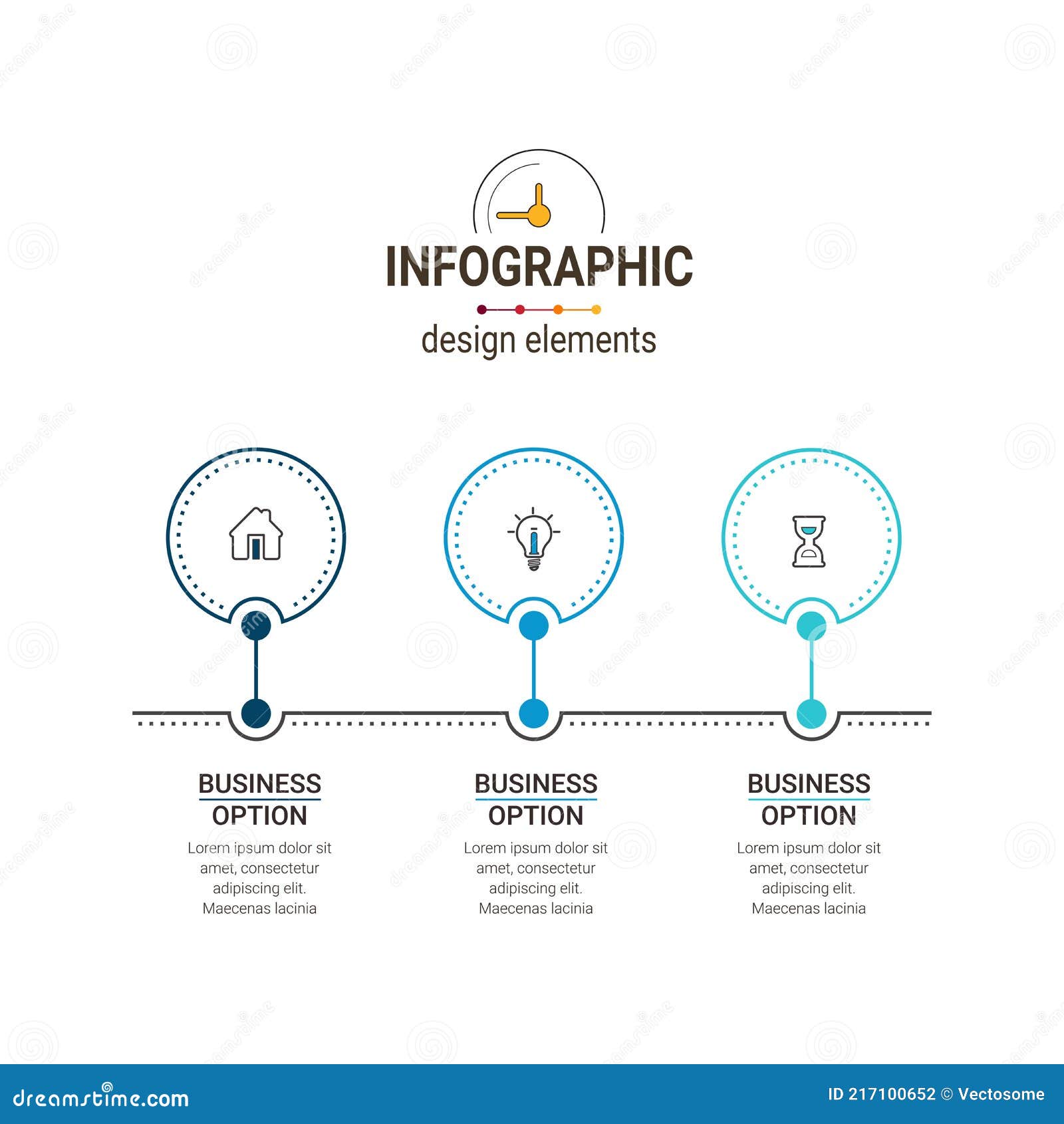 INFOGRAPHIC
design elements

BUSINESS OPTION
Lorem ipsum dolor sit amet, consectetur adipiscing elit. Maecenas lacinia

BUSINESS OPTION
Lorem ipsum dolor sit amet, consectetur adipiscing elit. Maecenas lacinia

BUSINESS OPTION
Lorem ipsum dolor sit amet, consectetur adipiscing elit. Maecenas lacinia

dreamstime.com
ID 217100652 © Vectosome