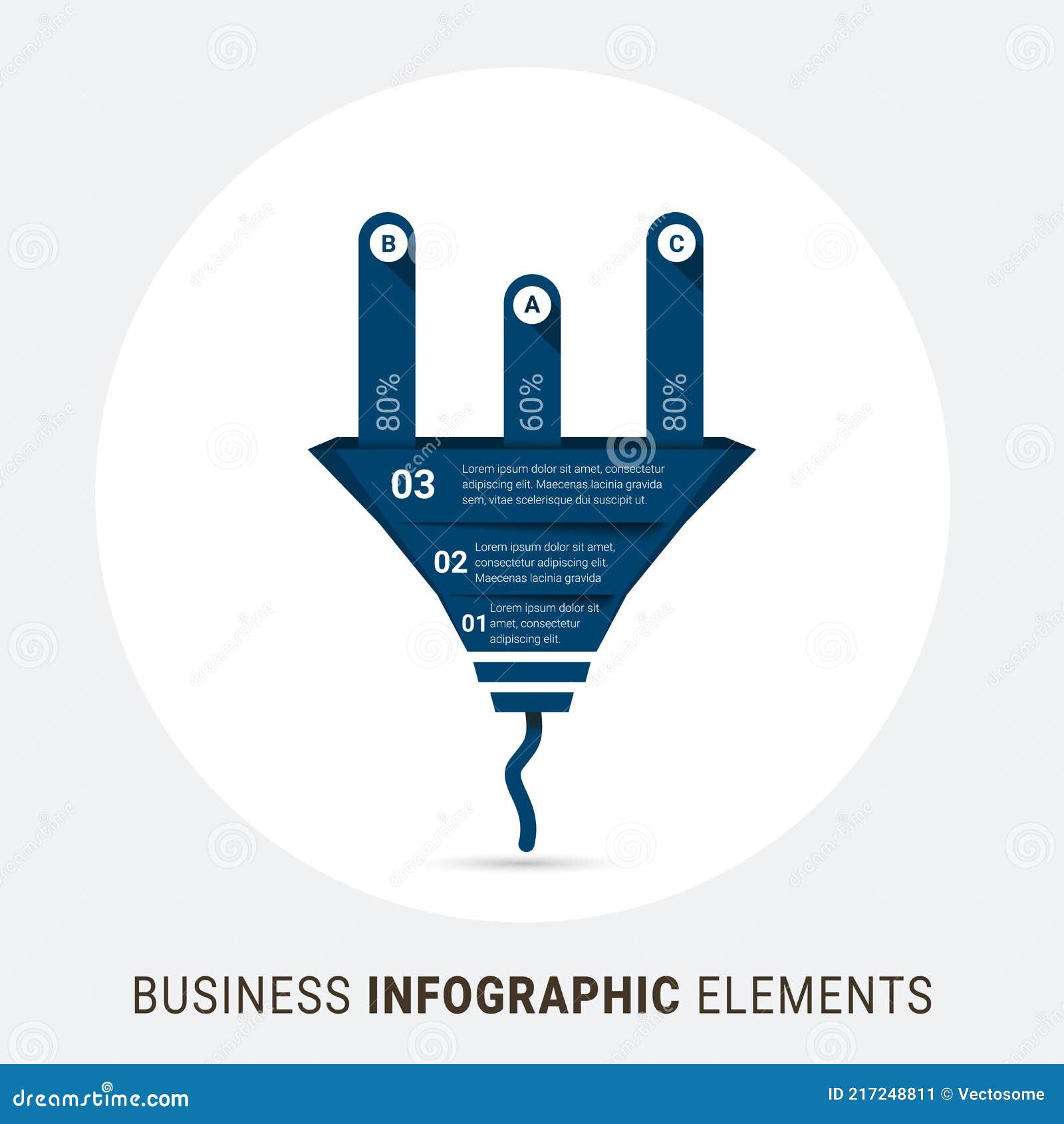 B

A

C

80%

60%

80%

03 Lorem ipsum dolor sit amet, consectetur adipiscing elit. Maecenas lacinia gravida sem, vitae scelerisque dui suscipit ut.

02 Lorem ipsum dolor sit amet, consectetur adipiscing elit. Maecenas lacinia gravida

01 Lorem ipsum dolor sit amet, consectetur adipiscing elit.

BUSINESS INFOGRAPHIC ELEMENTS

dreamstime.com

ID 217248811 © Vectosome