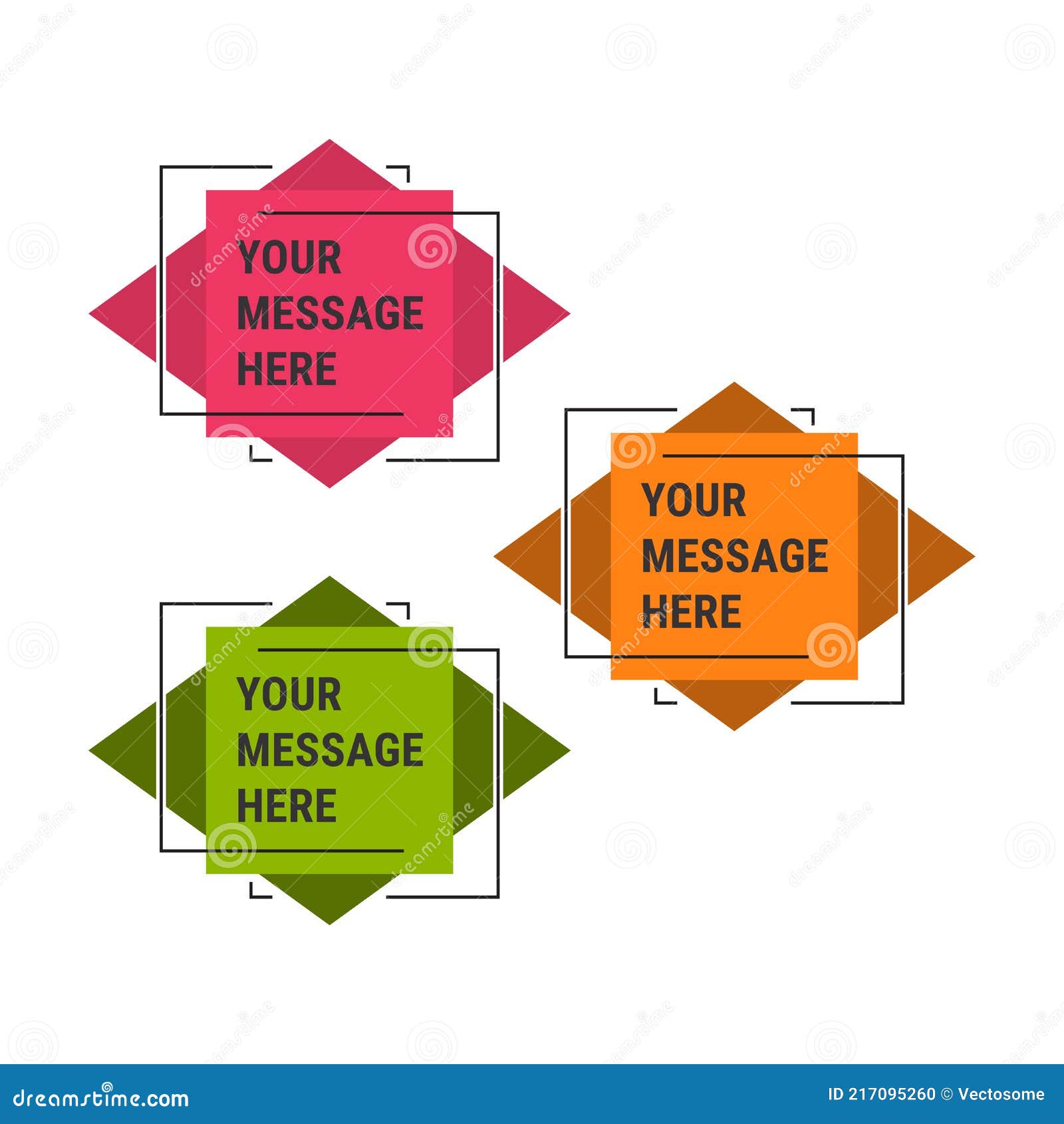 YOUR MESSAGE HERE

YOUR MESSAGE HERE

YOUR MESSAGE HERE

dreamstime.com

ID 217095260 © Vectosome