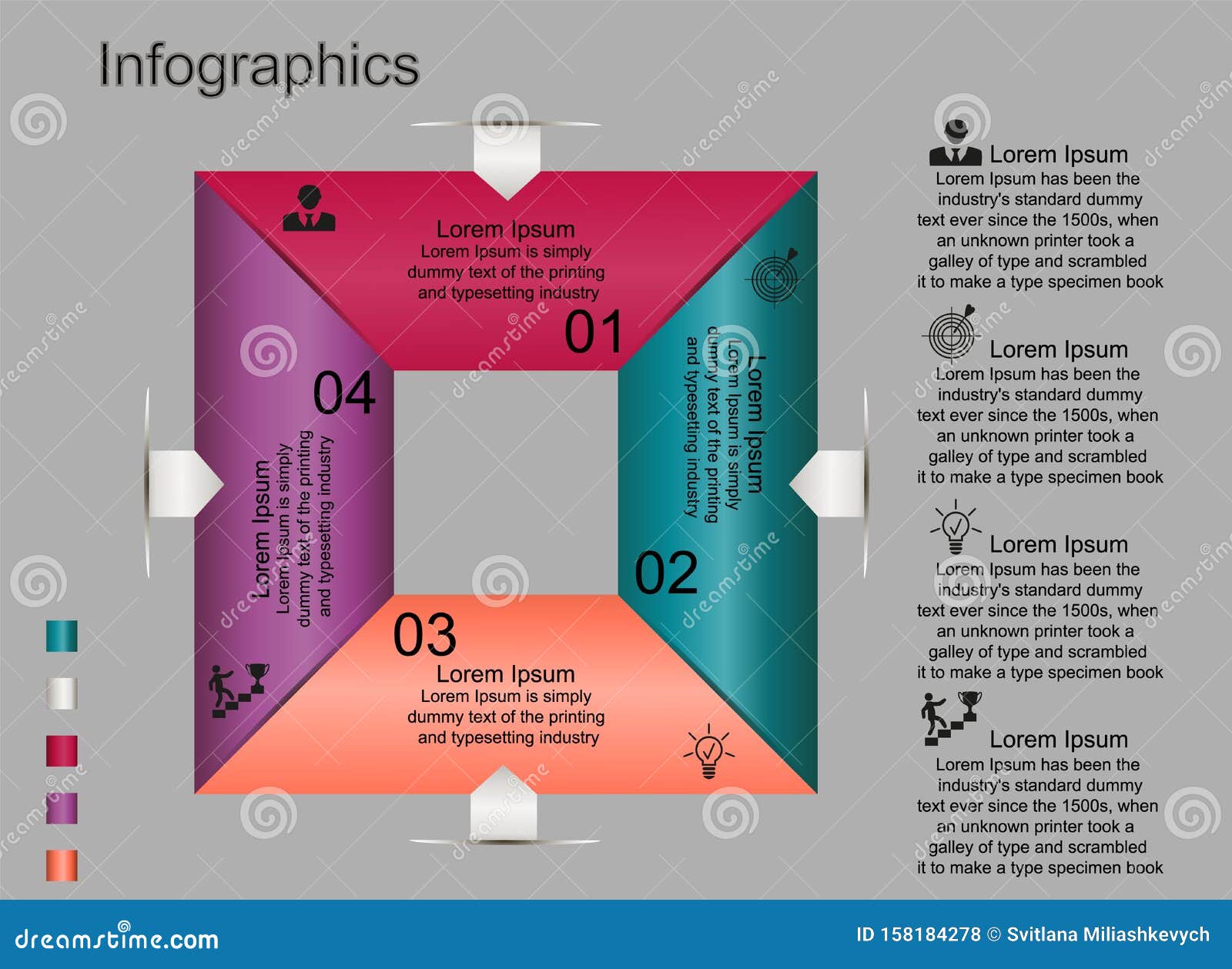 Infographics

Lorem Ipsum
Lorem Ipsum is simply dummy text of the printing and typesetting industry
01

Lorem Ipsum
Lorem Ipsum is simply dummy text of the printing and typesetting industry
02

03
Lorem Ipsum
Lorem Ipsum is simply dummy text of the printing and typesetting industry

04
Lorem Ipsum
Lorem Ipsum is simply dummy text of the printing and typesetting industry

Lorem Ipsum
Lorem Ipsum has been the industry's standard dummy text ever since the 1500s, when an unknown printer took a galley of type and scrambled it to make a type specimen book

Lorem Ipsum
Lorem Ipsum has been the industry's standard dummy text ever since the 1500s, when an unknown printer took a galley of type and scrambled it to make a type specimen book

Lorem Ipsum
Lorem Ipsum has been the industry's standard dummy text ever since the 1500s, when an unknown printer took a galley of type and scrambled it to make a type specimen book

Lorem Ipsum
Lorem Ipsum has been the industry's standard dummy text ever since the 1500s, when an unknown printer took a galley of type and scrambled it to make a type specimen book

dreamstime.com
ID 158184278 © Svitlana Miliashkevych