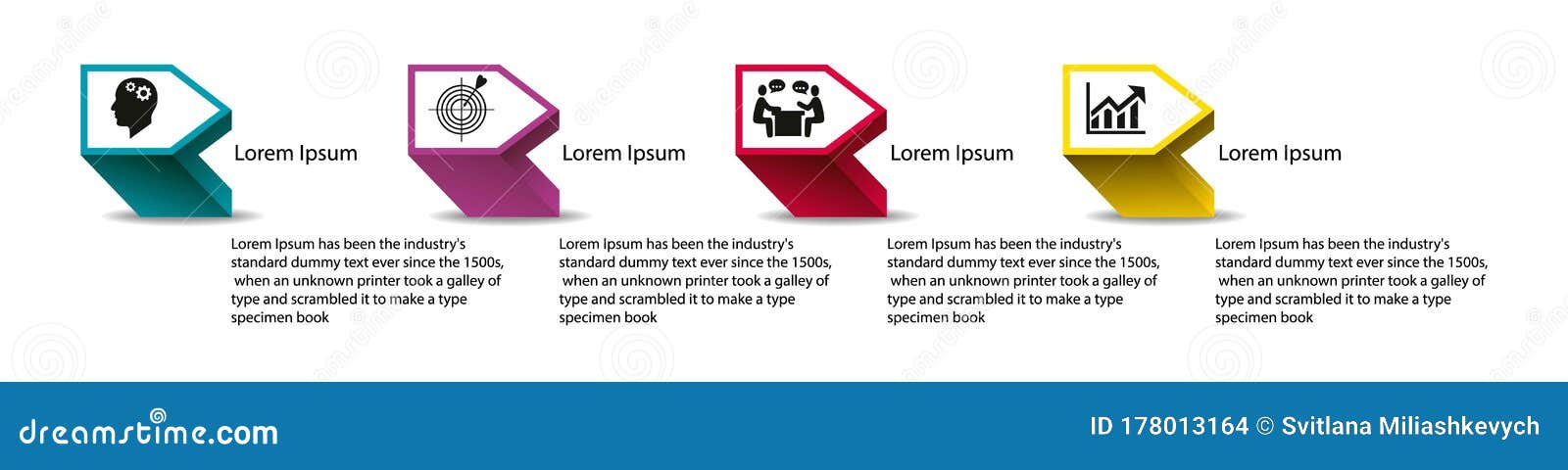 Lorem Ipsum

Lorem Ipsum has been the industry's standard dummy text ever since the 1500s, when an unknown printer took a galley of type and scrambled it to make a type specimen book

Lorem Ipsum

Lorem Ipsum has been the industry's standard dummy text ever since the 1500s, when an unknown printer took a galley of type and scrambled it to make a type specimen book

Lorem Ipsum

Lorem Ipsum has been the industry's standard dummy text ever since the 1500s, when an unknown printer took a galley of type and scrambled it to make a type specimen book

Lorem Ipsum

Lorem Ipsum has been the industry's standard dummy text ever since the 1500s, when an unknown printer took a galley of type and scrambled it to make a type specimen book

dreamstime.com

ID 178013164 © Svitlana Miliashkevych