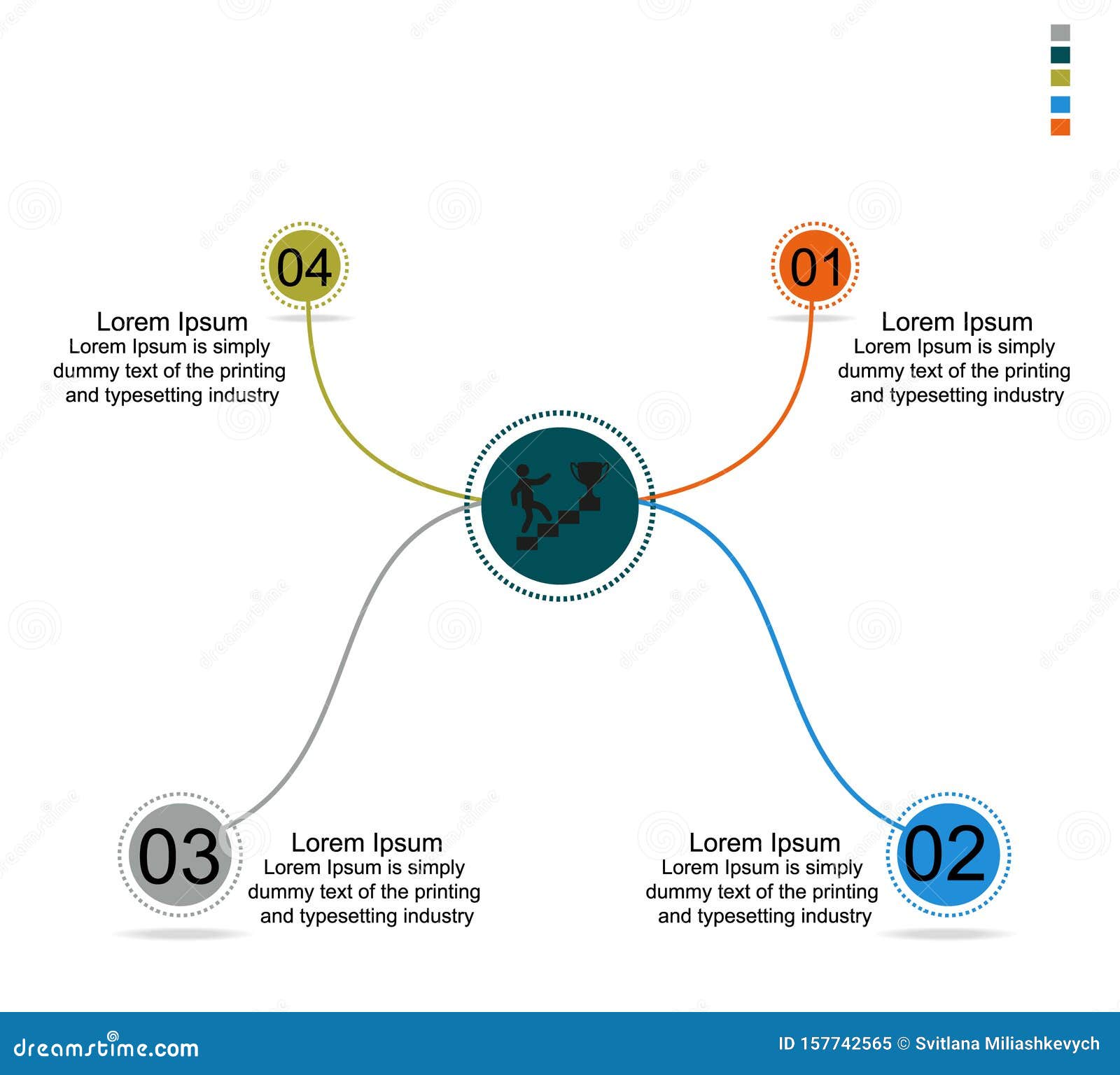 04

Lorem Ipsum
Lorem Ipsum is simply dummy text of the printing and typesetting industry

01

Lorem Ipsum
Lorem Ipsum is simply dummy text of the printing and typesetting industry

03

Lorem Ipsum
Lorem Ipsum is simply dummy text of the printing and typesetting industry

Lorem Ipsum
Lorem Ipsum is simply dummy text of the printing and typesetting industry

02

dreamstime.com

ID 157742565 © Svitlana Miliashkevych