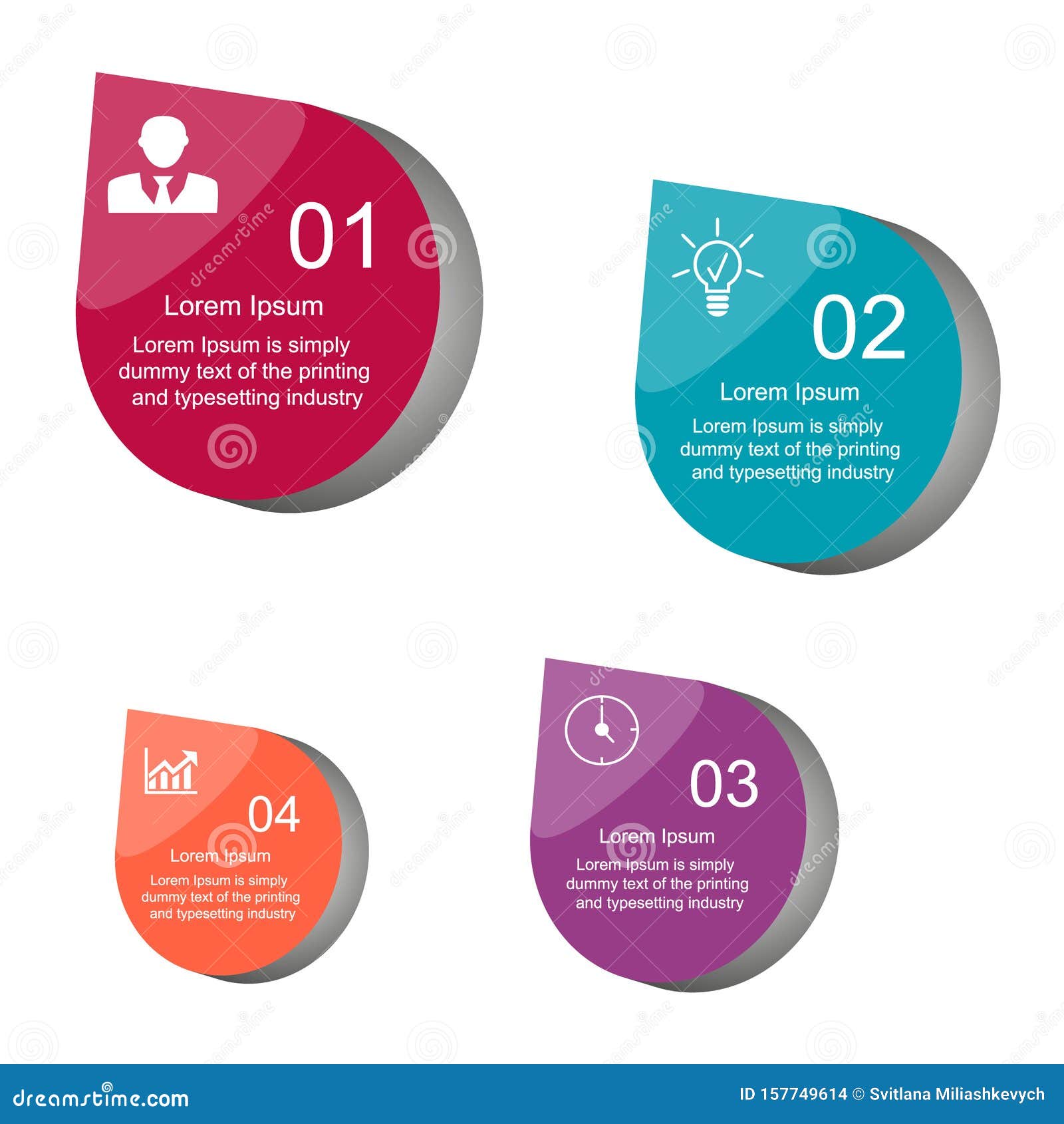 01
Lorem Ipsum
Lorem Ipsum is simply dummy text of the printing and typesetting industry

02
Lorem Ipsum
Lorem Ipsum is simply dummy text of the printing and typesetting industry

04
Lorem Ipsum
Lorem Ipsum is simply dummy text of the printing and typesetting industry

03
Lorem Ipsum
Lorem Ipsum is simply dummy text of the printing and typesetting industry

dreamstime.com
ID 157749614 © Svitlana Miliashkevych