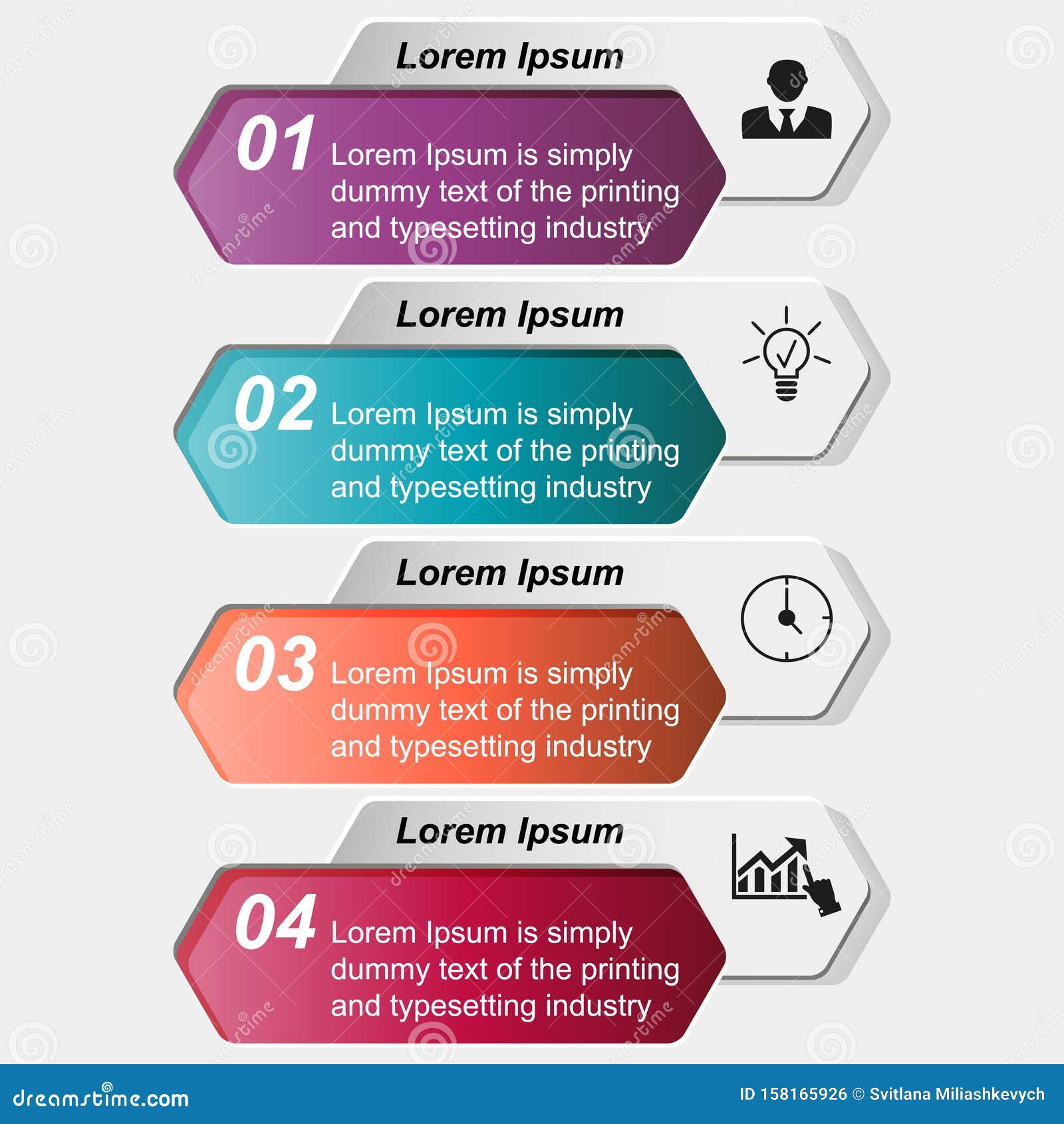 Lorem Ipsum

01 Lorem Ipsum is simply dummy text of the printing and typesetting industry

Lorem Ipsum

02 Lorem Ipsum is simply dummy text of the printing and typesetting industry

Lorem Ipsum

03 Lorem Ipsum is simply dummy text of the printing and typesetting industry

Lorem Ipsum

04 Lorem Ipsum is simply dummy text of the printing and typesetting industry

dreamstime.com

ID 158165926 © Svitlana Miliashkevych