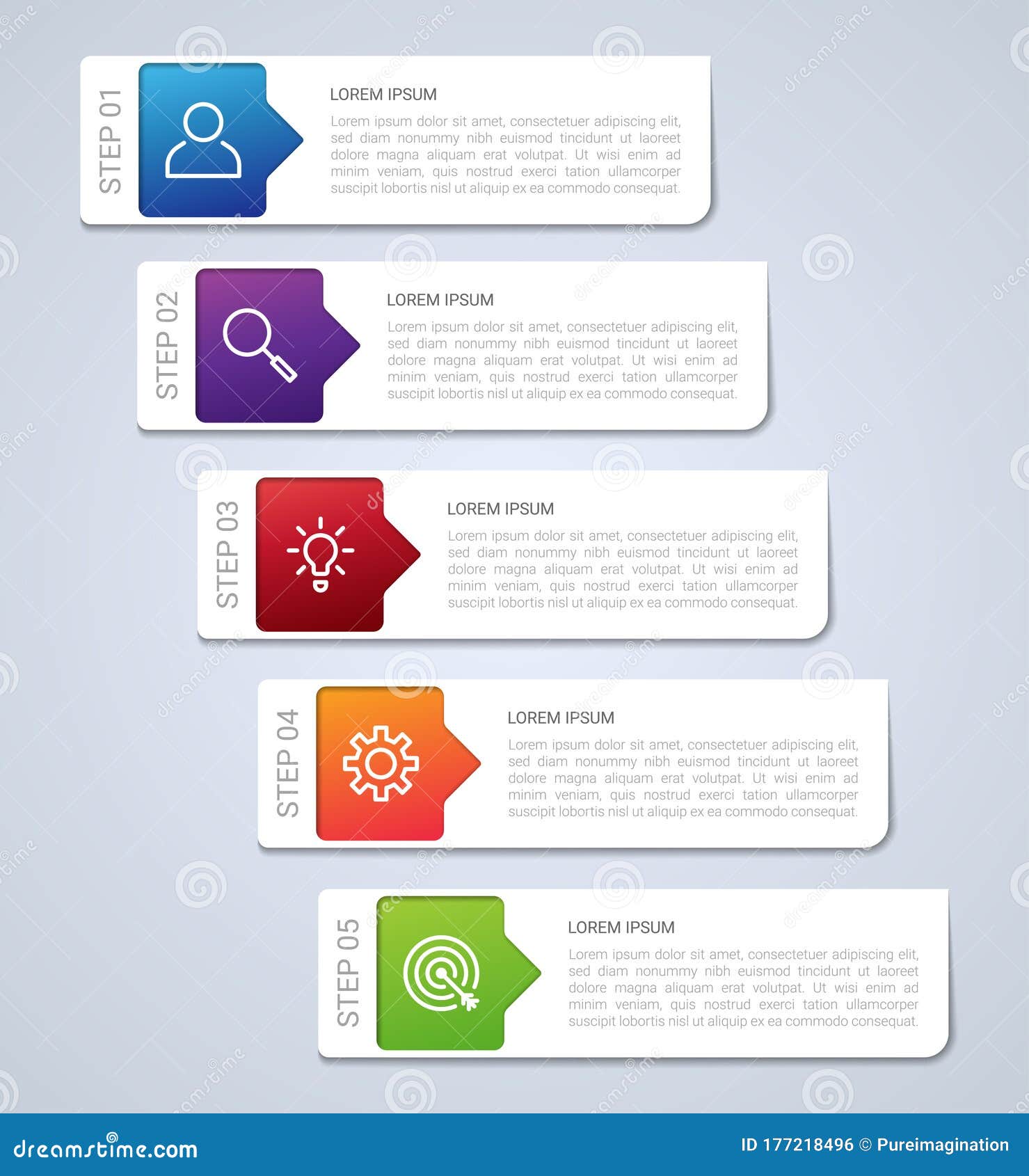 STEP 01

LOREM IPSUM

Lorem ipsum dolor sit amet, consectetuer adipiscing elit, sed diam nonummy nibh euismod tincidunt ut laoreet dolore magna aliquam erat volutpat. Ut wisi enim ad minim veniam, quis nostrud exerci tation ullamcorper suscipit lobortis nisl ut aliquip ex ea commodo consequat.

STEP 02

LOREM IPSUM

Lorem ipsum dolor sit amet, consectetuer adipiscing elit, sed diam nonummy nibh euismod tincidunt ut laoreet dolore magna aliquam erat volutpat. Ut wisi enim ad minim veniam, quis nostrud exerci tation ullamcorper suscipit lobortis nisl ut aliquip ex ea commodo consequat.

STEP 03

LOREM IPSUM

Lorem ipsum dolor sit amet, consectetuer adipiscing elit, sed diam nonummy nibh euismod tincidunt ut laoreet dolore magna aliquam erat volutpat. Ut wisi enim ad minim veniam, quis nostrud exerci tation ullamcorper suscipit lobortis nisl ut aliquip ex ea commodo consequat.

STEP 04

LOREM IPSUM

Lorem ipsum dolor sit amet, consectetuer adipiscing elit, sed diam nonummy nibh euismod tincidunt ut laoreet dolore magna aliquam erat volutpat. Ut wisi enim ad minim veniam, quis nostrud exerci tation ullamcorper suscipit lobortis nisl ut aliquip ex ea commodo consequat.

STEP 05

LOREM IPSUM

Lorem ipsum dolor sit amet, consectetuer adipiscing elit, sed diam nonummy nibh euismod tincidunt ut laoreet dolore magna aliquam erat volutpat. Ut wisi enim ad minim veniam, quis nostrud exerci tation ullamcorper suscipit lobortis nisl ut aliquip ex ea commodo consequat.

dreamstime.com

ID 177218496 © Pureimagination