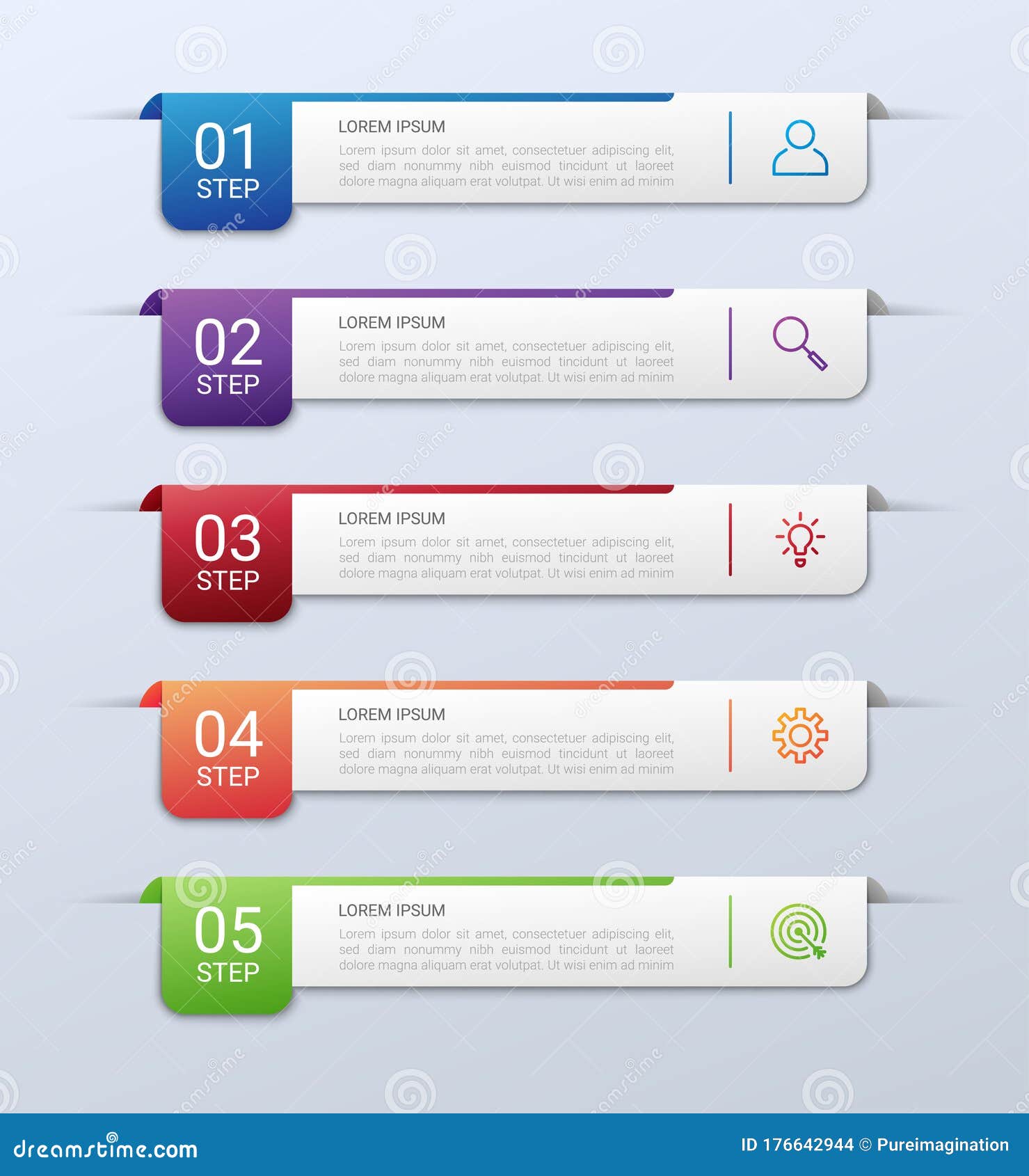 01
STEP
LOREM IPSUM
Lorem ipsum dolor sit amet, consectetuer adipiscing elit, sed diam nonummy nibh euismod tincidunt ut laoreet dolore magna aliquam erat volutpat. Ut wisi enim ad minim

02
STEP
LOREM IPSUM
Lorem ipsum dolor sit amet, consectetuer adipiscing elit, sed diam nonummy nibh euismod tincidunt ut laoreet dolore magna aliquam erat volutpat. Ut wisi enim ad minim

03
STEP
LOREM IPSUM
Lorem ipsum dolor sit amet, consectetuer adipiscing elit, sed diam nonummy nibh euismod tincidunt ut laoreet dolore magna aliquam erat volutpat. Ut wisi enim ad minim

04
STEP
LOREM IPSUM
Lorem ipsum dolor sit amet, consectetuer adipiscing elit, sed diam nonummy nibh euismod tincidunt ut laoreet dolore magna aliquam erat volutpat. Ut wisi enim ad minim

05
STEP
LOREM IPSUM
Lorem ipsum dolor sit amet, consectetuer adipiscing elit, sed diam nonummy nibh euismod tincidunt ut laoreet dolore magna aliquam erat volutpat. Ut wisi enim ad minim

dreamstime.com
ID 176642944 © Pureimagination